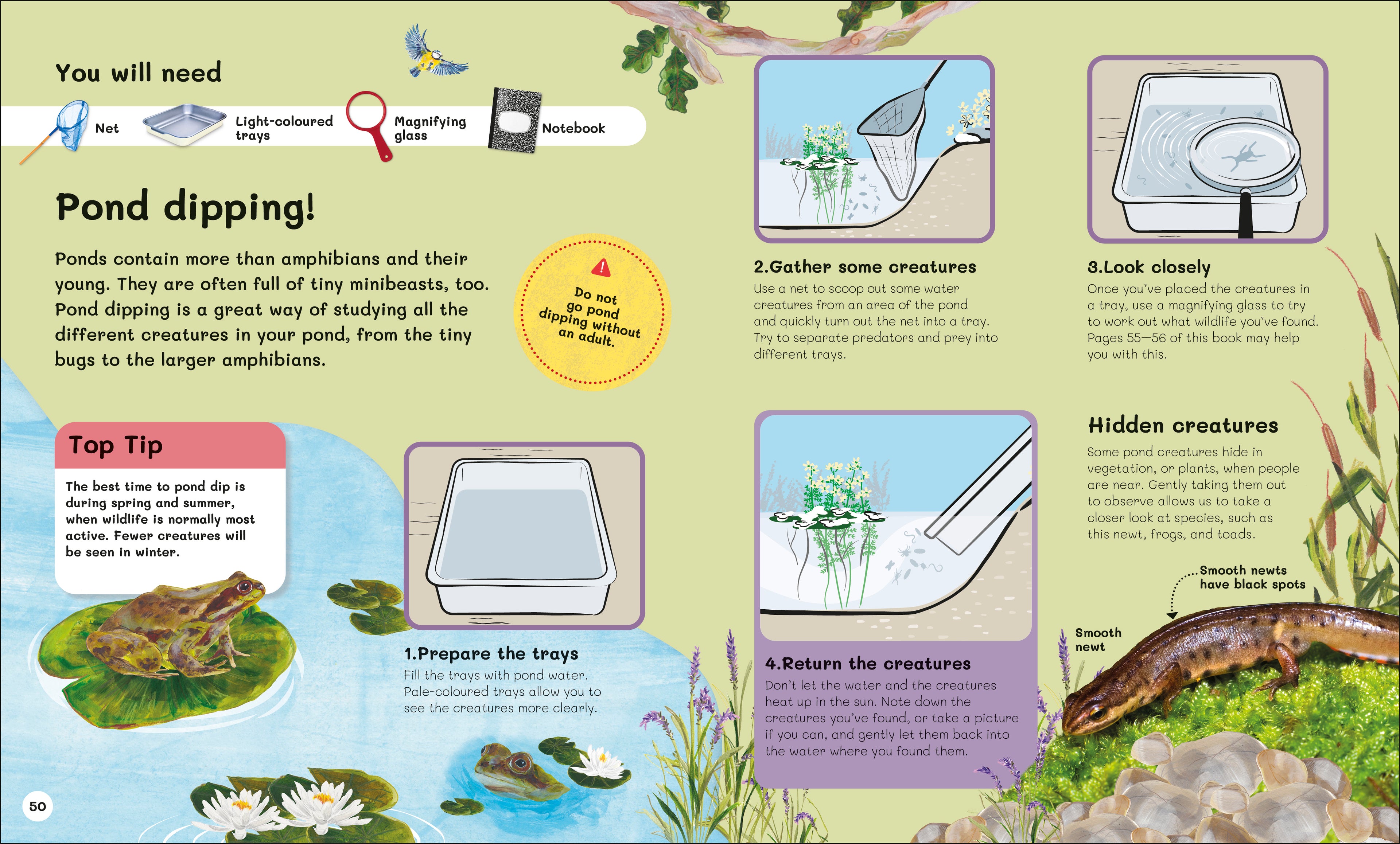 You will need

Net

Light-coloured trays

Magnifying glass

Notebook

Pond dipping!

Ponds contain more than amphibians and their young. They are often full of tiny minibeasts, too. Pond dipping is a great way of studying all the different creatures in your pond, from the tiny bugs to the larger amphibians.

Do not go pond dipping without an adult.

Top Tip

The best time to pond dip is during spring and summer, when wildlife is normally most active. Fewer creatures will be seen in winter.

1.Prepare the trays

Fill the trays with pond water. Pale-coloured trays allow you to see the creatures more clearly.

2.Gather some creatures

Use a net to scoop out some water creatures from an area of the pond and quickly turn out the net into a tray. Try to separate predators and prey into different trays.

3.Look closely

Once you've placed the creatures in a tray, use a magnifying glass to try to work out what wildlife you've found. Pages 55–56 of this book may help you with this.

4.Return the creatures

Don't let the water and the creatures heat up in the sun. Note down the creatures you've found, or take a picture if you can, and gently let them back into the water where you found them.

Hidden creatures

Some pond creatures hide in vegetation, or plants, when people are near. Gently taking them out to observe allows us to take a closer look at species, such as this newt, frogs, and toads.

Smooth newts have black spots

Smooth newt

50