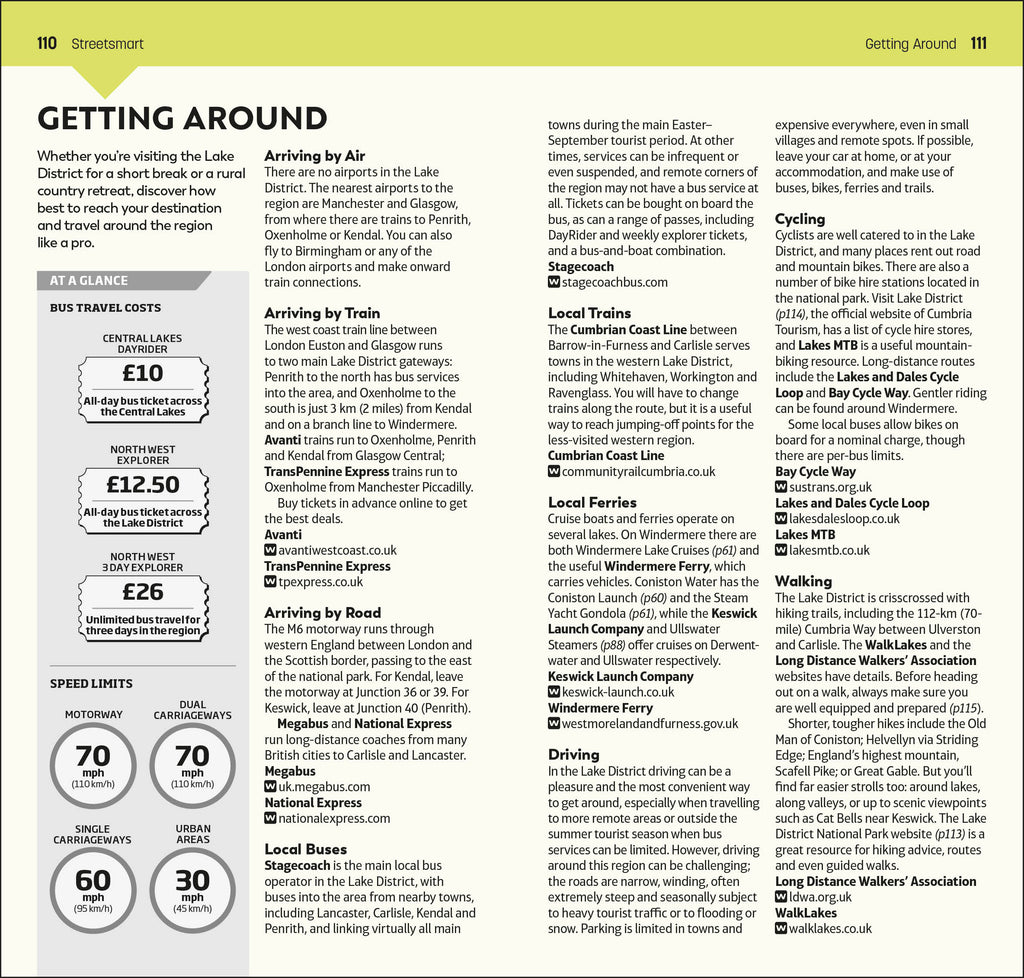 110 Streetsmart

Getting Around 111

GETTING AROUND

Whether you're visiting the Lake District for a short break or a rural country retreat, discover how best to reach your destination and travel around the region like a pro.

AT A GLANCE

BUS TRAVEL COSTS

CENTRAL LAKES DAYRIDER
£10
All-day bus ticket across the Central Lakes

NORTH WEST EXPLORER
£12.50
All-day bus ticket across the Lake District

NORTH WEST 3 DAY EXPLORER
£26
Unlimited bus travel for three days in the region

SPEED LIMITS

MOTORWAY
70 mph (110 km/h)

DUAL CARRIAGEWAYS
70 mph (110 km/h)

SINGLE CARRIAGEWAYS
60 mph (95 km/h)

URBAN AREAS
30 mph (45 km/h)

Arriving by Air
There are no airports in the Lake District. The nearest airports to the region are Manchester and Glasgow, from where there are trains to Penrith, Oxenholme or Kendal. You can also fly to Birmingham or any of the London airports and make onward train connections.

Arriving by Train
The west coast train line between London Euston and Glasgow runs to two main Lake District gateways: Penrith to the north has bus services into the area, and Oxenholme to the south is just 3 km (2 miles) from Kendal and on a branch line to Windermere. Avanti trains run to Oxenholme, Penrith and Kendal from Glasgow Central; TransPennine Express trains run to Oxenholme from Manchester Piccadilly.
Buy tickets in advance online to get the best deals.
Avanti
W avantiwestcoast.co.uk
TransPennine Express
W tpexpress.co.uk

Arriving by Road
The M6 motorway runs through western England between London and the Scottish border, passing to the east of the national park. For Kendal, leave the motorway at Junction 36 or 39. For Keswick, leave at Junction 40 (Penrith).
Megabus and National Express run long-distance coaches from many British cities to Carlisle and Lancaster.
Megabus
W uk.megabus.com
National Express
W nationalexpress.com

Local Buses
Stagecoach is the main local bus operator in the Lake District, with buses into the area from nearby towns, including Lancaster, Carlisle, Kendal and Penrith, and linking virtually all main towns during the main Easter–September tourist period. At other times, services can be infrequent or even suspended, and remote corners of the region may not have a bus service at all. Tickets can be bought on board the bus, as can a range of passes, including DayRider and weekly explorer tickets, and a bus-and-boat combination.
Stagecoach
W stagecoachbus.com

Local Trains
The Cumbrian Coast Line between Barrow-in-Furness and Carlisle serves towns in the western Lake District, including Whitehaven, Workington and Ravenglass. You will have to change trains along the route, but it is a useful way to reach jumping-off points for the less-visited western region.
Cumbrian Coast Line
W communityrailcumbria.co.uk

Local Ferries
Cruise boats and ferries operate on several lakes. On Windermere there are both Windermere Lake Cruises (p61) and the useful Windermere Ferry, which carries vehicles. Coniston Water has the Coniston Launch (p60) and the Steam Yacht Gondola (p61), while the Keswick Launch Company and Ullswater Steamers (p88) offer cruises on Derwentwater and Ullswater respectively.
Keswick Launch Company
W keswick-launch.co.uk
Windermere Ferry
W westmorelandandfurness.gov.uk

Driving
In the Lake District driving can be a pleasure and the most convenient way to get around, especially when travelling to more remote areas or outside the summer tourist season when bus services can be limited. However, driving around this region can be challenging; the roads are narrow, winding, often extremely steep and seasonally subject to heavy tourist traffic or to flooding or snow. Parking is limited in towns and expensive everywhere, even in small villages and remote spots. If possible, leave your car at home, or at your accommodation, and make use of buses, bikes, ferries and trails.

Cycling
Cyclists are well catered to in the Lake District, and many places rent out road and mountain bikes. There are also a number of bike hire stations located in the national park. Visit Lake District (p114), the official website of Cumbria Tourism, has a list of cycle hire stores, and Lakes MTB is a useful mountain-biking resource. Long-distance routes include the Lakes and Dales Cycle Loop and Bay Cycle Way. Gentler riding can be found around Windermere.
Some local buses allow bikes on board for a nominal charge, though there are per-bus limits.
Bay Cycle Way
W sustrans.org.uk
Lakes and Dales Cycle Loop
W lakesdalesloop.co.uk
Lakes MTB
W lakesmtb.co.uk

Walking
The Lake District is crisscrossed with hiking trails, including the 112-km (70-mile) Cumbria Way between Ulverston and Carlisle. The WalkLakes and the Long Distance Walkers' Association websites have details. Before heading out on a walk, always make sure you are well equipped and prepared (p115).
Shorter, tougher hikes include the Old Man of Coniston; Helvellyn via Striding Edge; England's highest mountain, Scafell Pike; or Great Gable. But you'll find far easier strolls too: around lakes, along valleys, or up to scenic viewpoints such as Cat Bells near Keswick. The Lake District National Park website (p113) is a great resource for hiking advice, routes and even guided walks.
Long Distance Walkers' Association
W ldwa.org.uk
WalkLakes
W walklakes.co.uk