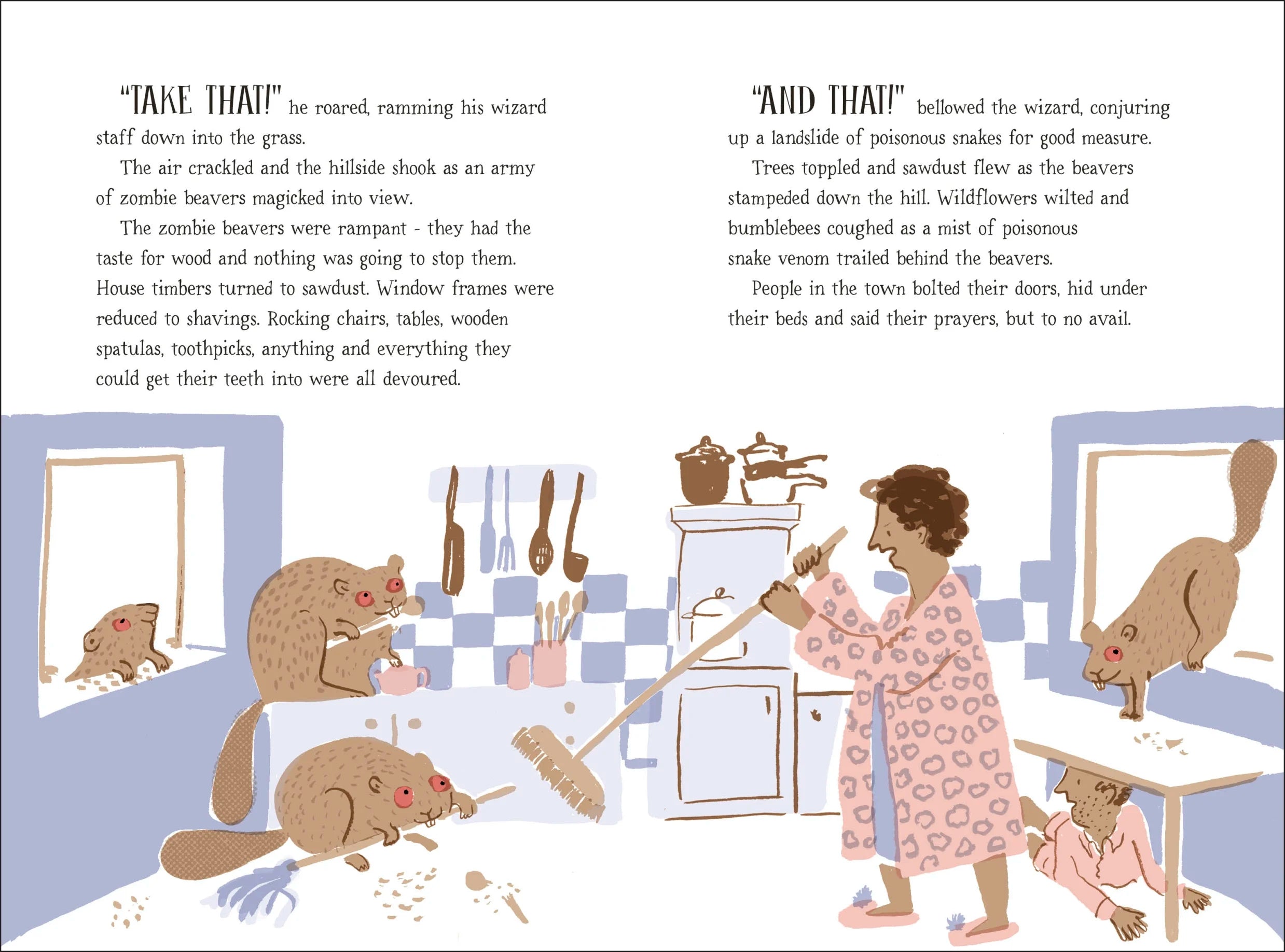 "TAKE THAT!" he roared, ramming his wizard staff down into the grass.

The air crackled and the hillside shook as an army of zombie beavers magicked into view.

The zombie beavers were rampant - they had the taste for wood and nothing was going to stop them. House timbers turned to sawdust. Window frames were reduced to shavings. Rocking chairs, tables, wooden spatulas, toothpicks, anything and everything they could get their teeth into were all devoured.

"AND THAT!" bellowed the wizard, conjuring up a landslide of poisonous snakes for good measure.

Trees toppled and sawdust flew as the beavers stampeded down the hill. Wildflowers wilted and bumblebees coughed as a mist of poisonous snake venom trailed behind the beavers.

People in the town bolted their doors, hid under their beds and said their prayers, but to no avail.