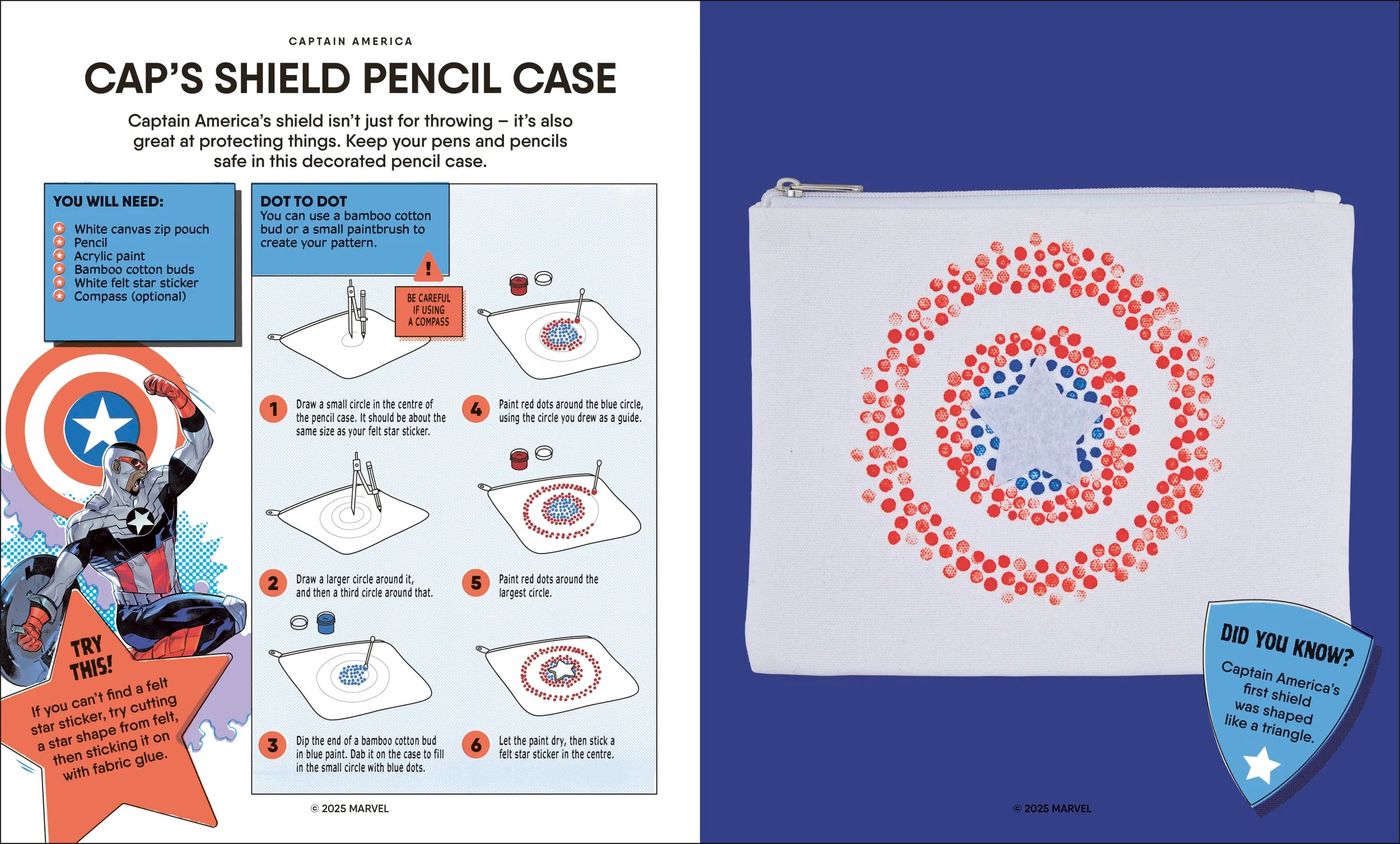 CAPTAIN AMERICA

CAP'S SHIELD PENCIL CASE

Captain America's shield isn't just for throwing – it's also great at protecting things. Keep your pens and pencils safe in this decorated pencil case.

YOU WILL NEED:

White canvas zip pouch
Pencil
Acrylic paint
Bamboo cotton buds
White felt star sticker
Compass (optional)

DOT TO DOT
You can use a bamboo cotton bud or a small paintbrush to create your pattern.

!

BE CAREFUL IF USING A COMPASS

1 Draw a small circle in the centre of the pencil case. It should be about the same size as your felt star sticker.

2 Draw a larger circle around it, and then a third circle around that.

3 Dip the end of a bamboo cotton bud in blue paint. Dab it on the case to fill in the small circle with blue dots.

4 Paint red dots around the blue circle, using the circle you drew as a guide.

5 Paint red dots around the largest circle.

6 Let the paint dry, then stick a felt star sticker in the centre.

TRY THIS!
If you can't find a felt star sticker, try cutting a star shape from felt, then sticking it on with fabric glue.

© 2025 MARVEL

DID YOU KNOW?
Captain America's first shield was shaped like a triangle.

© 2025 MARVEL