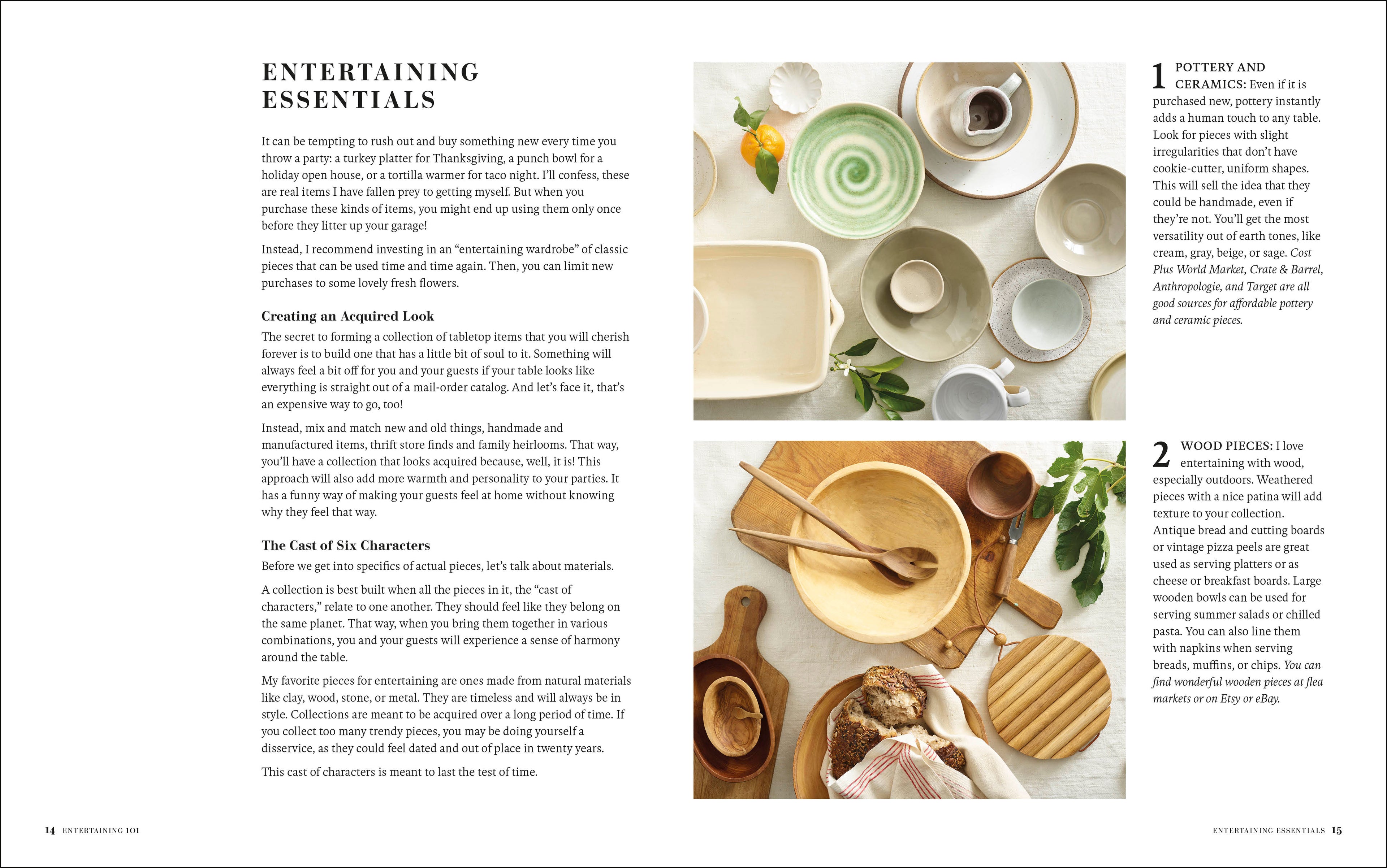 ENTERTAINING ESSENTIALS

It can be tempting to rush out and buy something new every time you throw a party: a turkey platter for Thanksgiving, a punch bowl for a holiday open house, or a tortilla warmer for taco night. I'll confess, these are real items I have fallen prey to getting myself. But when you purchase these kinds of items, you might end up using them only once before they litter up your garage!

Instead, I recommend investing in an "entertaining wardrobe" of classic pieces that can be used time and time again. Then, you can limit new purchases to some lovely fresh flowers.

Creating an Acquired Look

The secret to forming a collection of tabletop items that you will cherish forever is to build one that has a little bit of soul to it. Something will always feel a bit off for you and your guests if your table looks like everything is straight out of a mail-order catalog. And let's face it, that's an expensive way to go, too!

Instead, mix and match new and old things, handmade and manufactured items, thrift store finds and family heirlooms. That way, you'll have a collection that looks acquired because, well, it is! This approach will also add more warmth and personality to your parties. It has a funny way of making your guests feel at home without knowing why they feel that way.

The Cast of Six Characters

Before we get into specifics of actual pieces, let's talk about materials.

A collection is best built when all the pieces in it, the "cast of characters," relate to one another. They should feel like they belong on the same planet. That way, when you bring them together in various combinations, you and your guests will experience a sense of harmony around the table.

My favorite pieces for entertaining are ones made from natural materials like clay, wood, stone, or metal. They are timeless and will always be in style. Collections are meant to be acquired over a long period of time. If you collect too many trendy pieces, you may be doing yourself a disservice, as they could feel dated and out of place in twenty years.

This cast of characters is meant to last the test of time.

1 POTTERY AND CERAMICS: Even if it is purchased new, pottery instantly adds a human touch to any table. Look for pieces with slight irregularities that don't have cookie-cutter, uniform shapes. This will sell the idea that they could be handmade, even if they're not. You'll get the most versatility out of earth tones, like cream, gray, beige, or sage. Cost Plus World Market, Crate & Barrel, Anthropologie, and Target are all good sources for affordable pottery and ceramic pieces.

2 WOOD PIECES: I love entertaining with wood, especially outdoors. Weathered pieces with a nice patina will add texture to your collection. Antique bread and cutting boards or vintage pizza peels are great used as serving platters or as cheese or breakfast boards. Large wooden bowls can be used for serving summer salads or chilled pasta. You can also line them with napkins when serving breads, muffins, or chips. You can find wonderful wooden pieces at flea markets or on Etsy or eBay.

14 ENTERTAINING 101

ENTERTAINING ESSENTIALS 15