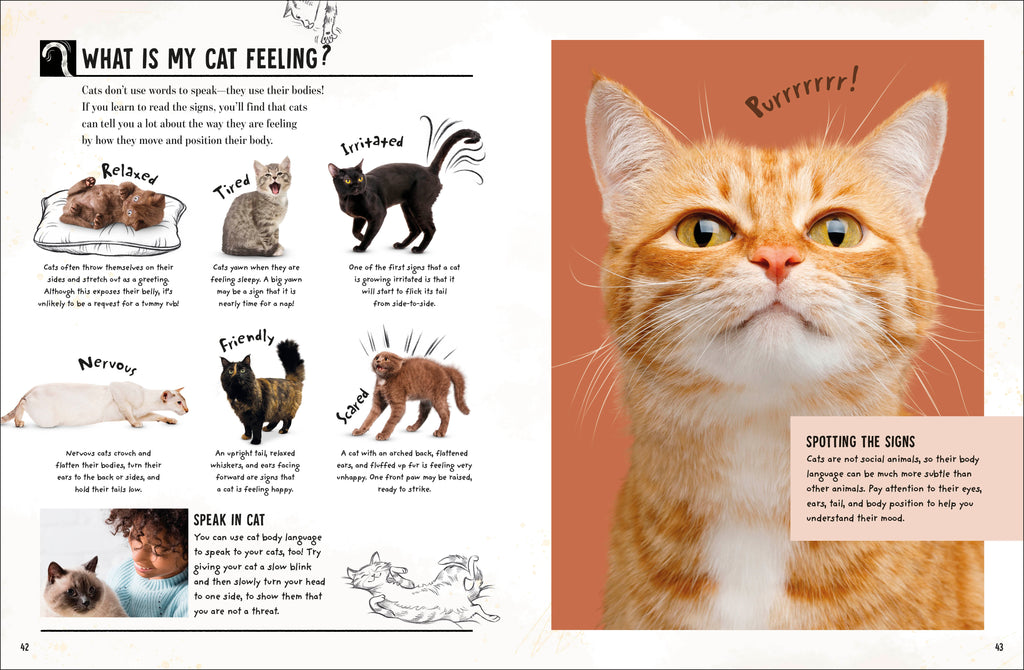 WHAT IS MY CAT FEELING?

Cats don't use words to speak—they use their bodies! If you learn to read the signs, you'll find that cats can tell you a lot about the way they are feeling by how they move and position their body.

Relaxed

Cats often throw themselves on their sides and stretch out as a greeting. Although this exposes their belly, it's unlikely to be a request for a tummy rub!

Tired

Cats yawn when they are feeling sleepy. A big yawn may be a sign that it is nearly time for a nap!

Irritated

One of the first signs that a cat is growing irritated is that it will start to flick its tail from side-to-side.

Nervous

Nervous cats crouch and flatten their bodies, turn their ears to the back or sides, and hold their tails low.

Friendly

An upright tail, relaxed whiskers, and ears facing forward are signs that a cat is feeling happy.

Scared

A cat with an arched back, flattened ears, and fluffed up fur is feeling very unhappy. One front paw may be raised, ready to strike.

SPEAK IN CAT

You can use cat body language to speak to your cats, too! Try giving your cat a slow blink and then slowly turn your head to one side, to show them that you are not a threat.

42

Purrrrrrr!

SPOTTING THE SIGNS

Cats are not social animals, so their body language can be much more subtle than other animals. Pay attention to their eyes, ears, tail, and body position to help you understand their mood.

43