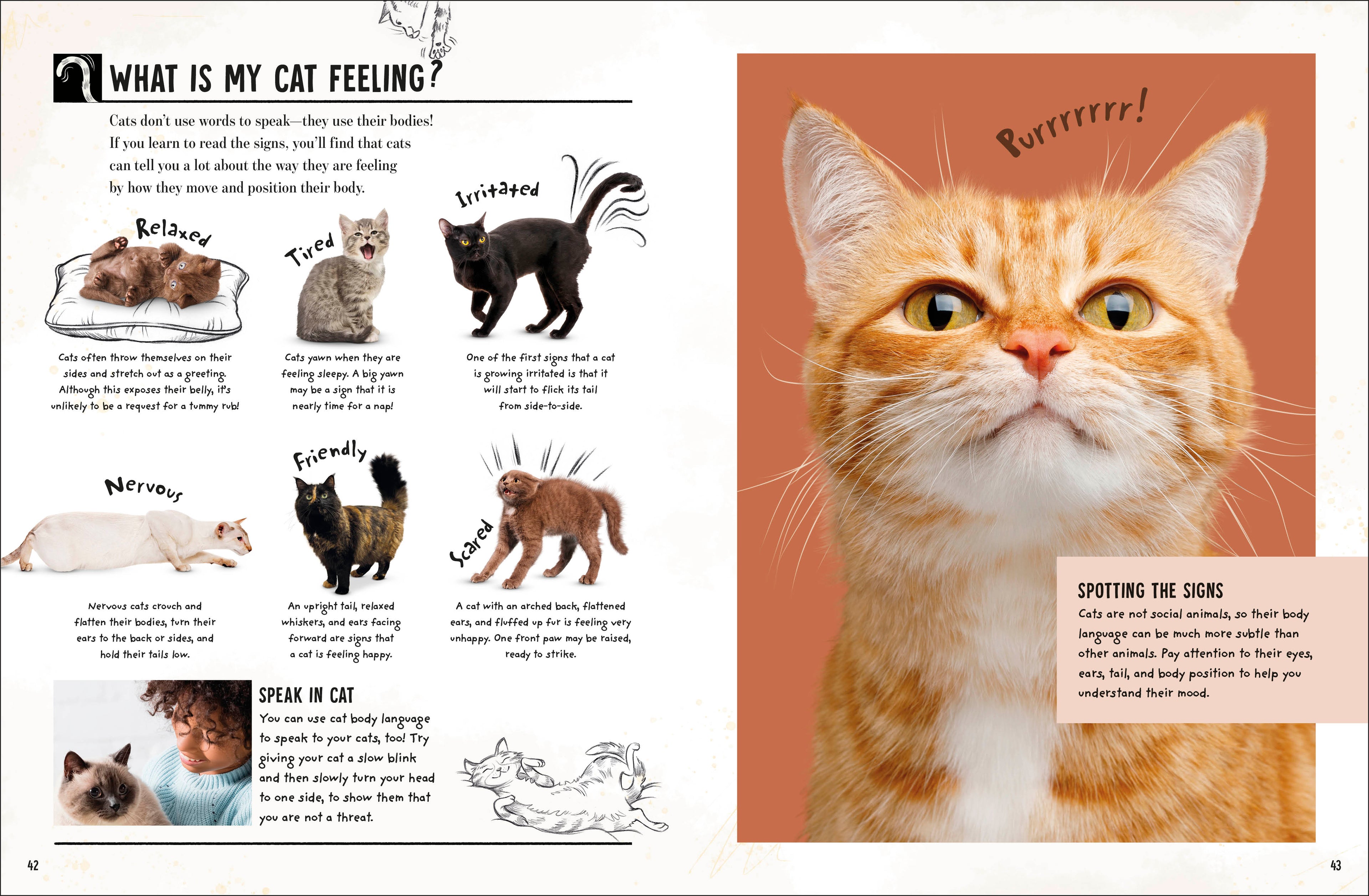 WHAT IS MY CAT FEELING?

Cats don't use words to speak—they use their bodies! If you learn to read the signs, you'll find that cats can tell you a lot about the way they are feeling by how they move and position their body.

Relaxed

Cats often throw themselves on their sides and stretch out as a greeting. Although this exposes their belly, it's unlikely to be a request for a tummy rub!

Tired

Cats yawn when they are feeling sleepy. A big yawn may be a sign that it is nearly time for a nap!

Irritated

One of the first signs that a cat is growing irritated is that it will start to flick its tail from side-to-side.

Nervous

Nervous cats crouch and flatten their bodies, turn their ears to the back or sides, and hold their tails low.

Friendly

An upright tail, relaxed whiskers, and ears facing forward are signs that a cat is feeling happy.

Scared

A cat with an arched back, flattened ears, and fluffed up fur is feeling very unhappy. One front paw may be raised, ready to strike.

SPEAK IN CAT

You can use cat body language to speak to your cats, too! Try giving your cat a slow blink and then slowly turn your head to one side, to show them that you are not a threat.

42

Purrrrrrr!

SPOTTING THE SIGNS

Cats are not social animals, so their body language can be much more subtle than other animals. Pay attention to their eyes, ears, tail, and body position to help you understand their mood.

43