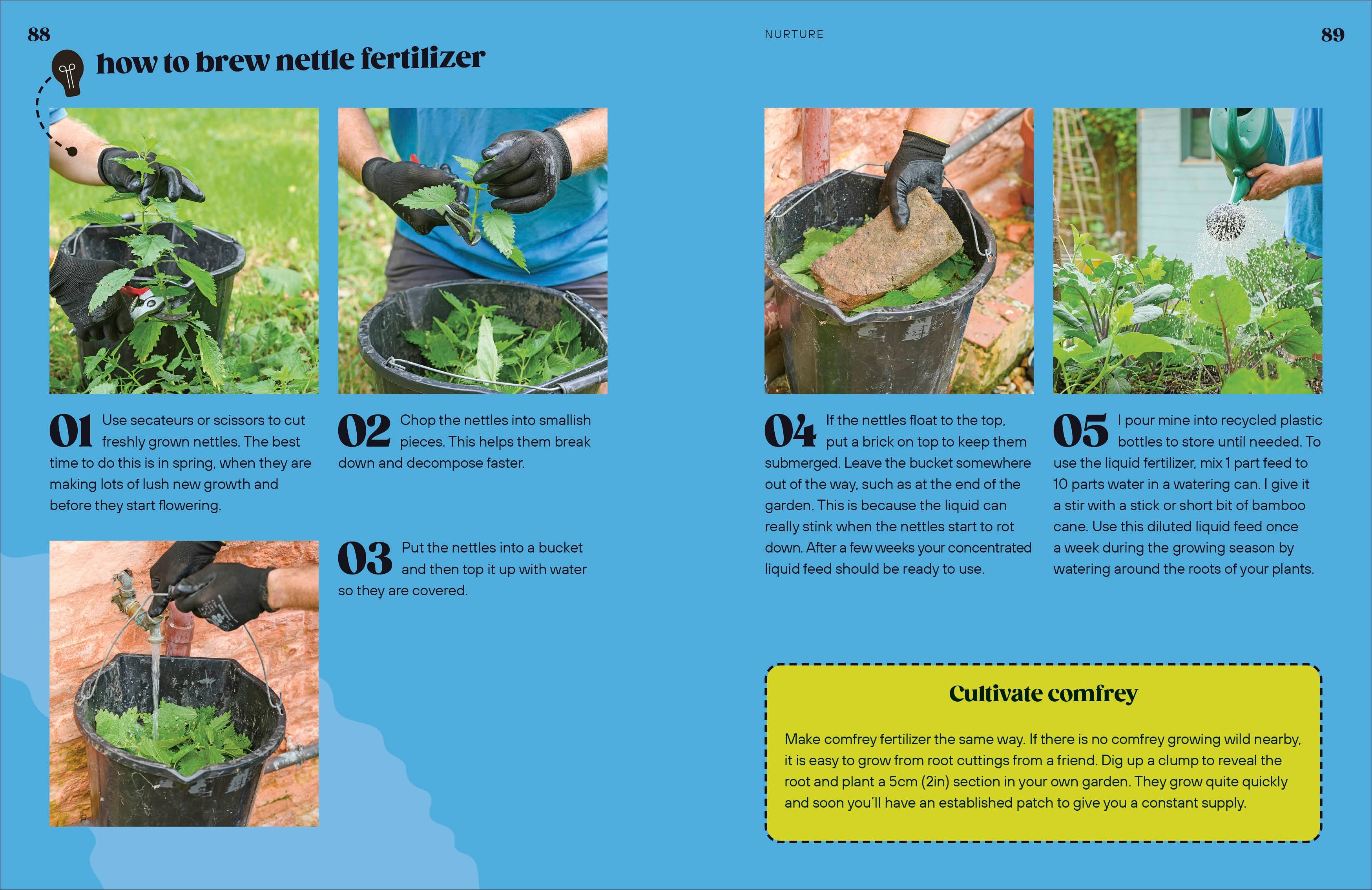 88

how to brew nettle fertilizer

01 Use secateurs or scissors to cut freshly grown nettles. The best time to do this is in spring, when they are making lots of lush new growth and before they start flowering.

02 Chop the nettles into smallish pieces. This helps them break down and decompose faster.

03 Put the nettles into a bucket and then top it up with water so they are covered.

NURTURE

89

04 If the nettles float to the top, put a brick on top to keep them submerged. Leave the bucket somewhere out of the way, such as at the end of the garden. This is because the liquid can really stink when the nettles start to rot down. After a few weeks your concentrated liquid feed should be ready to use.

05 I pour mine into recycled plastic bottles to store until needed. To use the liquid fertilizer, mix 1 part feed to 10 parts water in a watering can. I give it a stir with a stick or short bit of bamboo cane. Use this diluted liquid feed once a week during the growing season by watering around the roots of your plants.

Cultivate comfrey

Make comfrey fertilizer the same way. If there is no comfrey growing wild nearby, it is easy to grow from root cuttings from a friend. Dig up a clump to reveal the root and plant a 5cm (2in) section in your own garden. They grow quite quickly and soon you'll have an established patch to give you a constant supply.