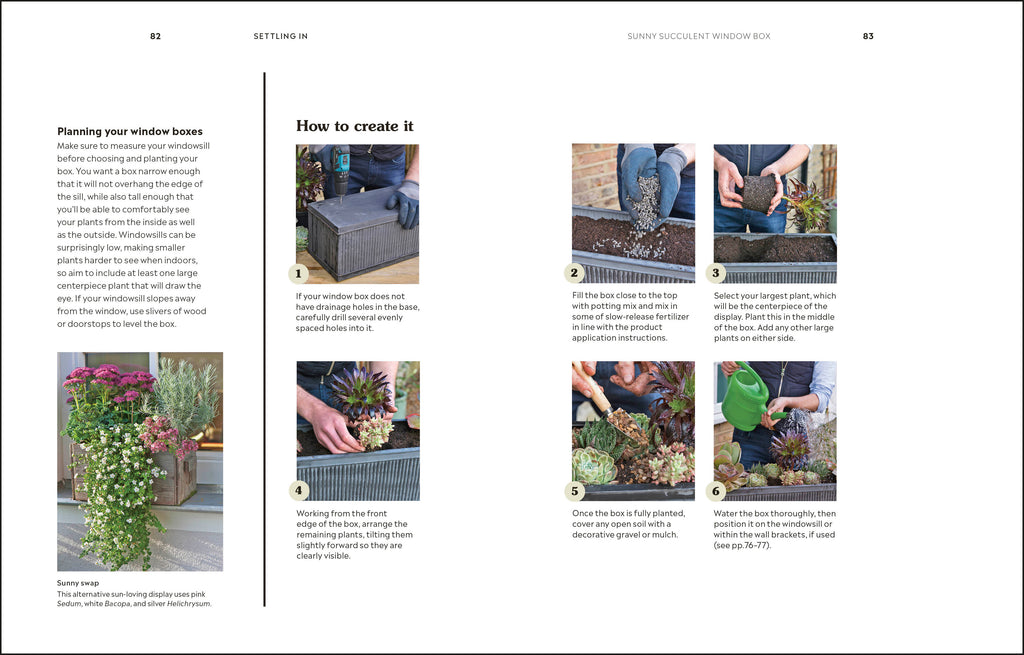 82 SETTLING IN

SUNNY SUCCULENT WINDOW BOX 83

Planning your window boxes
Make sure to measure your windowsill before choosing and planting your box. You want a box narrow enough that it will not overhang the edge of the sill, while also tall enough that you'll be able to comfortably see your plants from the inside as well as the outside. Windowsills can be surprisingly low, making smaller plants harder to see when indoors, so aim to include at least one large centerpiece plant that will draw the eye. If your windowsill slopes away from the window, use slivers of wood or doorstops to level the box.

Sunny swap
This alternative sun-loving display uses pink Sedum, white Bacopa, and silver Helichrysum.

How to create it

1
If your window box does not have drainage holes in the base, carefully drill several evenly spaced holes into it.

2
Fill the box close to the top with potting mix and mix in some of slow-release fertilizer in line with the product application instructions.

3
Select your largest plant, which will be the centerpiece of the display. Plant this in the middle of the box. Add any other large plants on either side.

4
Working from the front edge of the box, arrange the remaining plants, tilting them slightly forward so they are clearly visible.

5
Once the box is fully planted, cover any open soil with a decorative gravel or mulch.

6
Water the box thoroughly, then position it on the windowsill or within the wall brackets, if used (see pp.76–77).