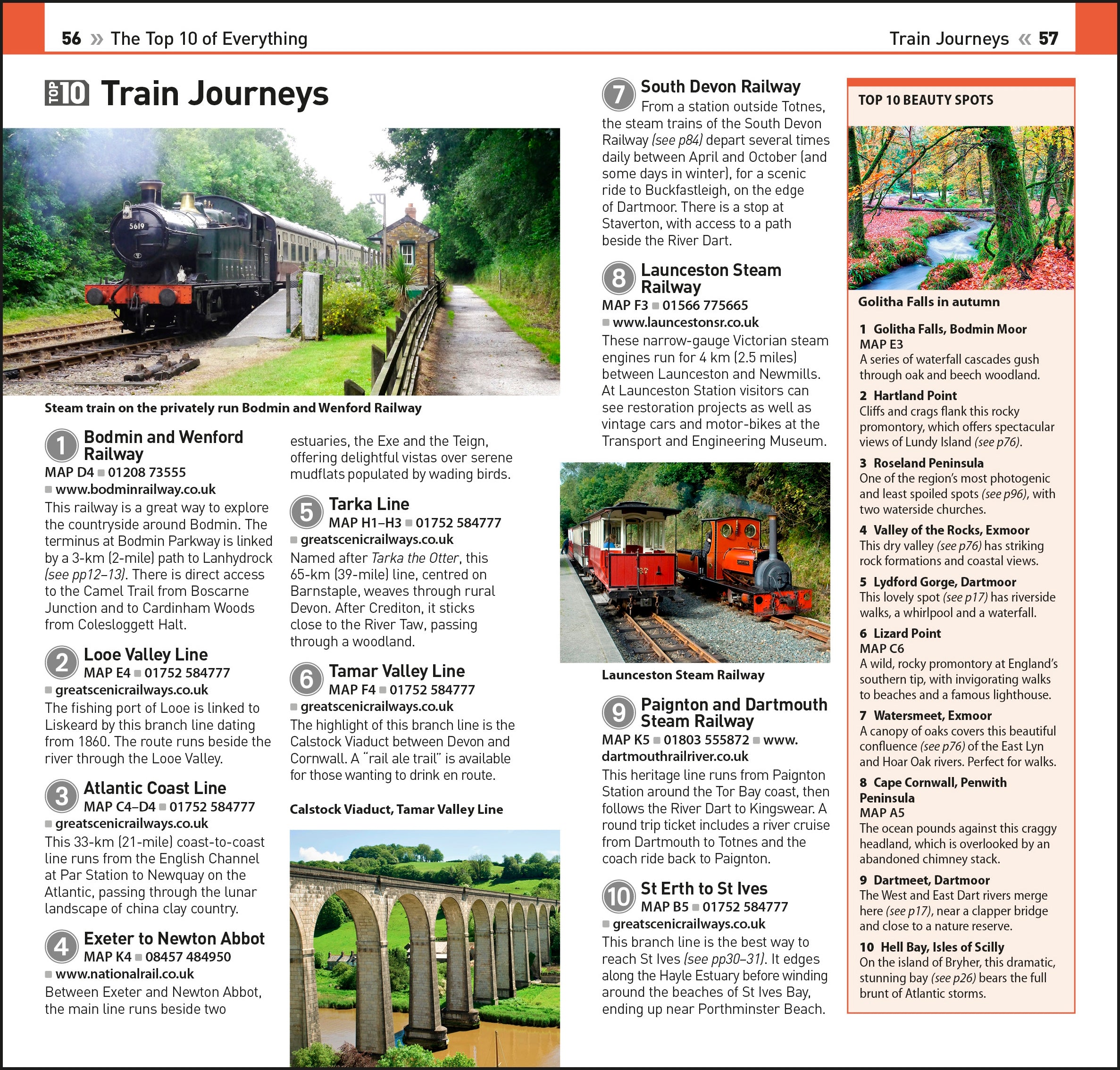 56 » The Top 10 of Everything

Train Journeys « 57

TOP 10 Train Journeys

5619

Steam train on the privately run Bodmin and Wenford Railway

1 Bodmin and Wenford Railway
MAP D4 ■ 01208 73555
■ www.bodminrailway.co.uk
This railway is a great way to explore the countryside around Bodmin. The terminus at Bodmin Parkway is linked by a 3-km (2-mile) path to Lanhydrock (see pp12–13). There is direct access to the Camel Trail from Boscarne Junction and to Cardinham Woods from Colesloggett Halt.

2 Looe Valley Line
MAP E4 ■ 01752 584777
■ greatscenicrailways.co.uk
The fishing port of Looe is linked to Liskeard by this branch line dating from 1860. The route runs beside the river through the Looe Valley.

3 Atlantic Coast Line
MAP C4–D4 ■ 01752 584777
■ greatscenicrailways.co.uk
This 33-km (21-mile) coast-to-coast line runs from the English Channel at Par Station to Newquay on the Atlantic, passing through the lunar landscape of china clay country.

4 Exeter to Newton Abbot
MAP K4 ■ 08457 484950
■ www.nationalrail.co.uk
Between Exeter and Newton Abbot, the main line runs beside two estuaries, the Exe and the Teign, offering delightful vistas over serene mudflats populated by wading birds.

5 Tarka Line
MAP H1–H3 ■ 01752 584777
■ greatscenicrailways.co.uk
Named after Tarka the Otter, this 65-km (39-mile) line, centred on Barnstaple, weaves through rural Devon. After Crediton, it sticks close to the River Taw, passing through a woodland.

6 Tamar Valley Line
MAP F4 ■ 01752 584777
■ greatscenicrailways.co.uk
The highlight of this branch line is the Calstock Viaduct between Devon and Cornwall. A "rail ale trail" is available for those wanting to drink en route.

Calstock Viaduct, Tamar Valley Line

7 South Devon Railway
From a station outside Totnes, the steam trains of the South Devon Railway (see p84) depart several times daily between April and October (and some days in winter), for a scenic ride to Buckfastleigh, on the edge of Dartmoor. There is a stop at Staverton, with access to a path beside the River Dart.

8 Launceston Steam Railway
MAP F3 ■ 01566 775665
■ www.launcestonsr.co.uk
These narrow-gauge Victorian steam engines run for 4 km (2.5 miles) between Launceston and Newmills. At Launceston Station visitors can see restoration projects as well as vintage cars and motor-bikes at the Transport and Engineering Museum.

Launceston Steam Railway

9 Paignton and Dartmouth Steam Railway
MAP K5 ■ 01803 555872 ■ www.dartmouthrailriver.co.uk
This heritage line runs from Paignton Station around the Tor Bay coast, then follows the River Dart to Kingswear. A round trip ticket includes a river cruise from Dartmouth to Totnes and the coach ride back to Paignton.

10 St Erth to St Ives
MAP B5 ■ 01752 584777
■ greatscenicrailways.co.uk
This branch line is the best way to reach St Ives (see pp30–31). It edges along the Hayle Estuary before winding around the beaches of St Ives Bay, ending up near Porthminster Beach.

TOP 10 BEAUTY SPOTS

Golitha Falls in autumn

1 Golitha Falls, Bodmin Moor
MAP E3
A series of waterfall cascades gush through oak and beech woodland.

2 Hartland Point
Cliffs and crags flank this rocky promontory, which offers spectacular views of Lundy Island (see p76).

3 Roseland Peninsula
One of the region's most photogenic and least spoiled spots (see p96), with two waterside churches.

4 Valley of the Rocks, Exmoor
This dry valley (see p76) has striking rock formations and coastal views.

5 Lydford Gorge, Dartmoor
This lovely spot (see p17) has riverside walks, a whirlpool and a waterfall.

6 Lizard Point
MAP C6
A wild, rocky promontory at England's southern tip, with invigorating walks to beaches and a famous lighthouse.

7 Watersmeet, Exmoor
A canopy of oaks covers this beautiful confluence (see p76) of the East Lyn and Hoar Oak rivers. Perfect for walks.

8 Cape Cornwall, Penwith Peninsula
MAP A5
The ocean pounds against this craggy headland, which is overlooked by an abandoned chimney stack.

9 Dartmeet, Dartmoor
The West and East Dart rivers merge here (see p17), near a clapper bridge and close to a nature reserve.

10 Hell Bay, Isles of Scilly
On the island of Bryher, this dramatic, stunning bay (see p26) bears the full brunt of Atlantic storms.