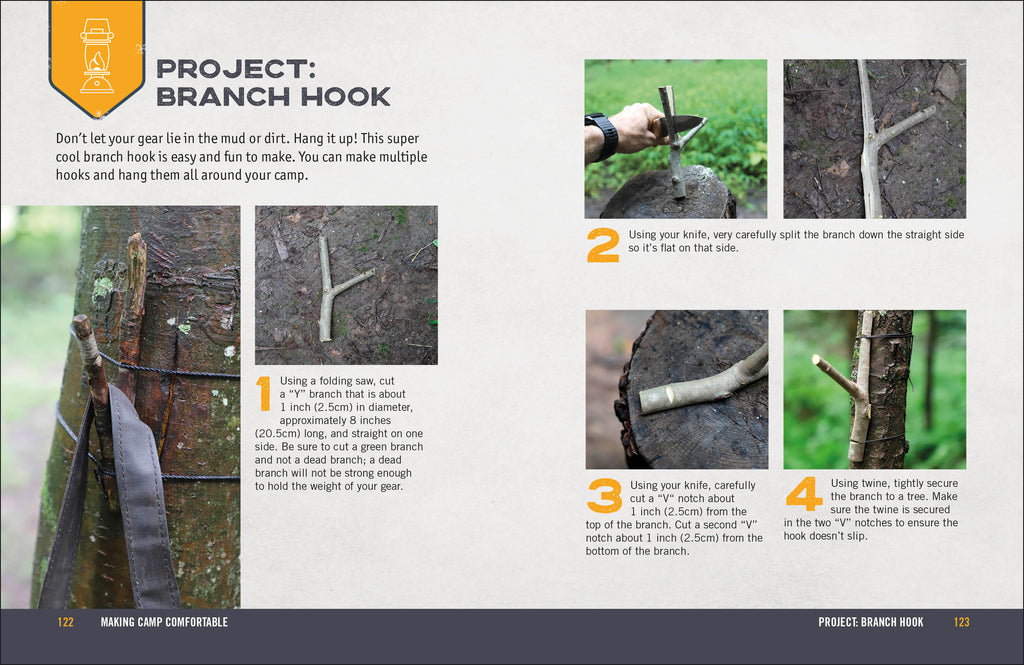 PROJECT: BRANCH HOOK

Don't let your gear lie in the mud or dirt. Hang it up! This super cool branch hook is easy and fun to make. You can make multiple hooks and hang them all around your camp.

1 Using a folding saw, cut a "Y" branch that is about 1 inch (2.5cm) in diameter, approximately 8 inches (20.5cm) long, and straight on one side. Be sure to cut a green branch and not a dead branch; a dead branch will not be strong enough to hold the weight of your gear.

2 Using your knife, very carefully split the branch down the straight side so it's flat on that side.

3 Using your knife, carefully cut a "V" notch about 1 inch (2.5cm) from the top of the branch. Cut a second "V" notch about 1 inch (2.5cm) from the bottom of the branch.

4 Using twine, tightly secure the branch to a tree. Make sure the twine is secured in the two "V" notches to ensure the hook doesn't slip.

122 MAKING CAMP COMFORTABLE

PROJECT: BRANCH HOOK 123