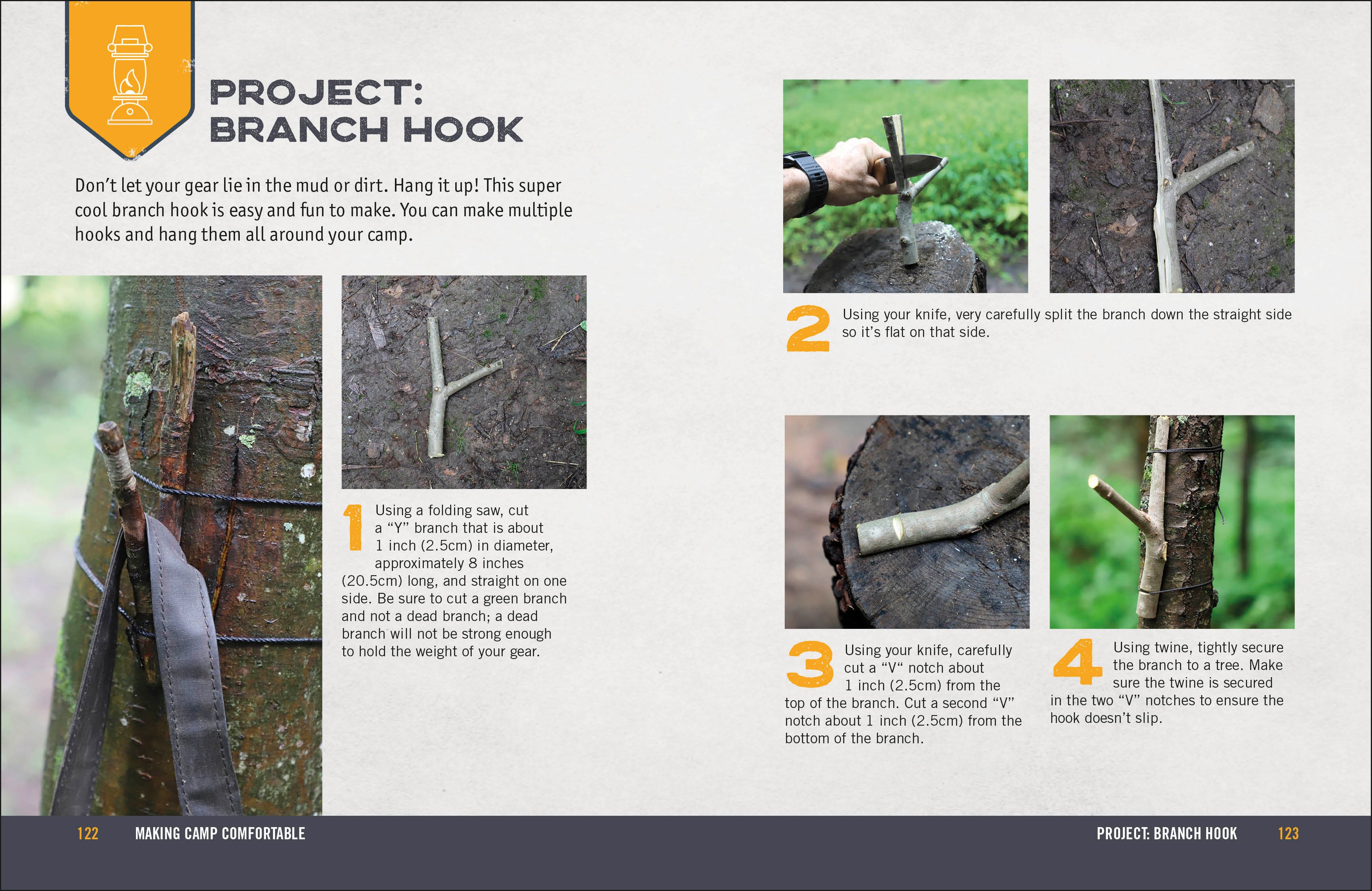 PROJECT: BRANCH HOOK

Don't let your gear lie in the mud or dirt. Hang it up! This super cool branch hook is easy and fun to make. You can make multiple hooks and hang them all around your camp.

1 Using a folding saw, cut a "Y" branch that is about 1 inch (2.5cm) in diameter, approximately 8 inches (20.5cm) long, and straight on one side. Be sure to cut a green branch and not a dead branch; a dead branch will not be strong enough to hold the weight of your gear.

2 Using your knife, very carefully split the branch down the straight side so it's flat on that side.

3 Using your knife, carefully cut a "V" notch about 1 inch (2.5cm) from the top of the branch. Cut a second "V" notch about 1 inch (2.5cm) from the bottom of the branch.

4 Using twine, tightly secure the branch to a tree. Make sure the twine is secured in the two "V" notches to ensure the hook doesn't slip.

122 MAKING CAMP COMFORTABLE

PROJECT: BRANCH HOOK 123