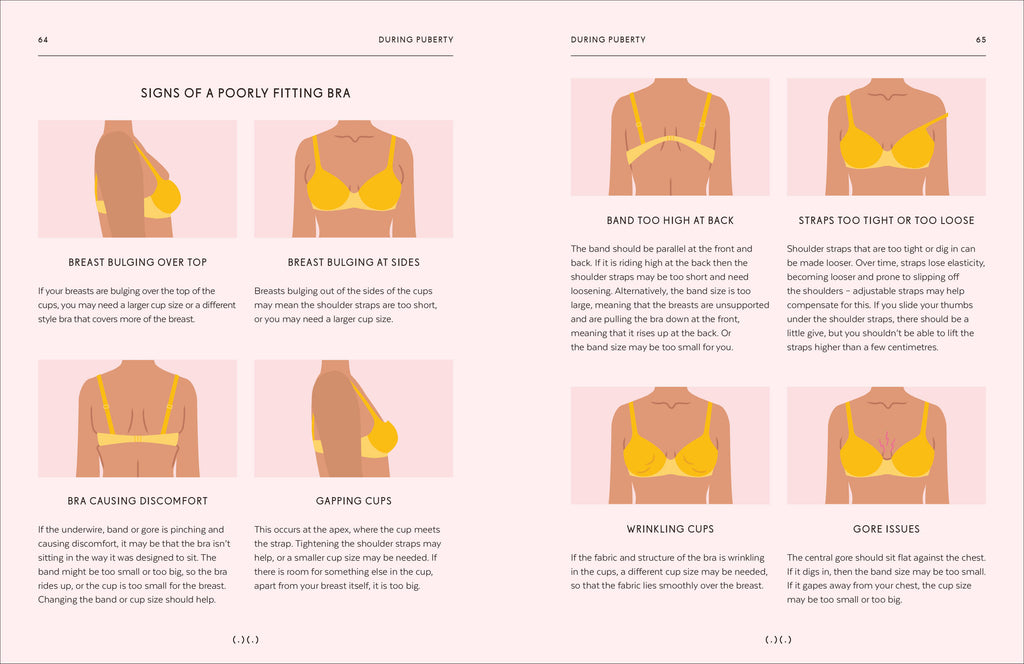 64

DURING PUBERTY

SIGNS OF A POORLY FITTING BRA

BREAST BULGING OVER TOP

If your breasts are bulging over the top of the cups, you may need a larger cup size or a different style bra that covers more of the breast.

BREAST BULGING AT SIDES

Breasts bulging out of the sides of the cups may mean the shoulder straps are too short, or you may need a larger cup size.

BRA CAUSING DISCOMFORT

If the underwire, band or gore is pinching and causing discomfort, it may be that the bra isn't sitting in the way it was designed to sit. The band might be too small or too big, so the bra rides up, or the cup is too small for the breast. Changing the band or cup size should help.

GAPPING CUPS

This occurs at the apex, where the cup meets the strap. Tightening the shoulder straps may help, or a smaller cup size may be needed. If there is room for something else in the cup, apart from your breast itself, it is too big.

(.)(.)

DURING PUBERTY

65

BAND TOO HIGH AT BACK

The band should be parallel at the front and back. If it is riding high at the back then the shoulder straps may be too short and need loosening. Alternatively, the band size is too large, meaning that the breasts are unsupported and are pulling the bra down at the front, meaning that it rises up at the back. Or the band size may be too small for you.

STRAPS TOO TIGHT OR TOO LOOSE

Shoulder straps that are too tight or dig in can be made looser. Over time, straps lose elasticity, becoming looser and prone to slipping off the shoulders – adjustable straps may help compensate for this. If you slide your thumbs under the shoulder straps, there should be a little give, but you shouldn't be able to lift the straps higher than a few centimetres.

WRINKLING CUPS

If the fabric and structure of the bra is wrinkling in the cups, a different cup size may be needed, so that the fabric lies smoothly over the breast.

GORE ISSUES

The central gore should sit flat against the chest. If it digs in, then the band size may be too small. If it gapes away from your chest, the cup size may be too small or too big.

(.)(.)