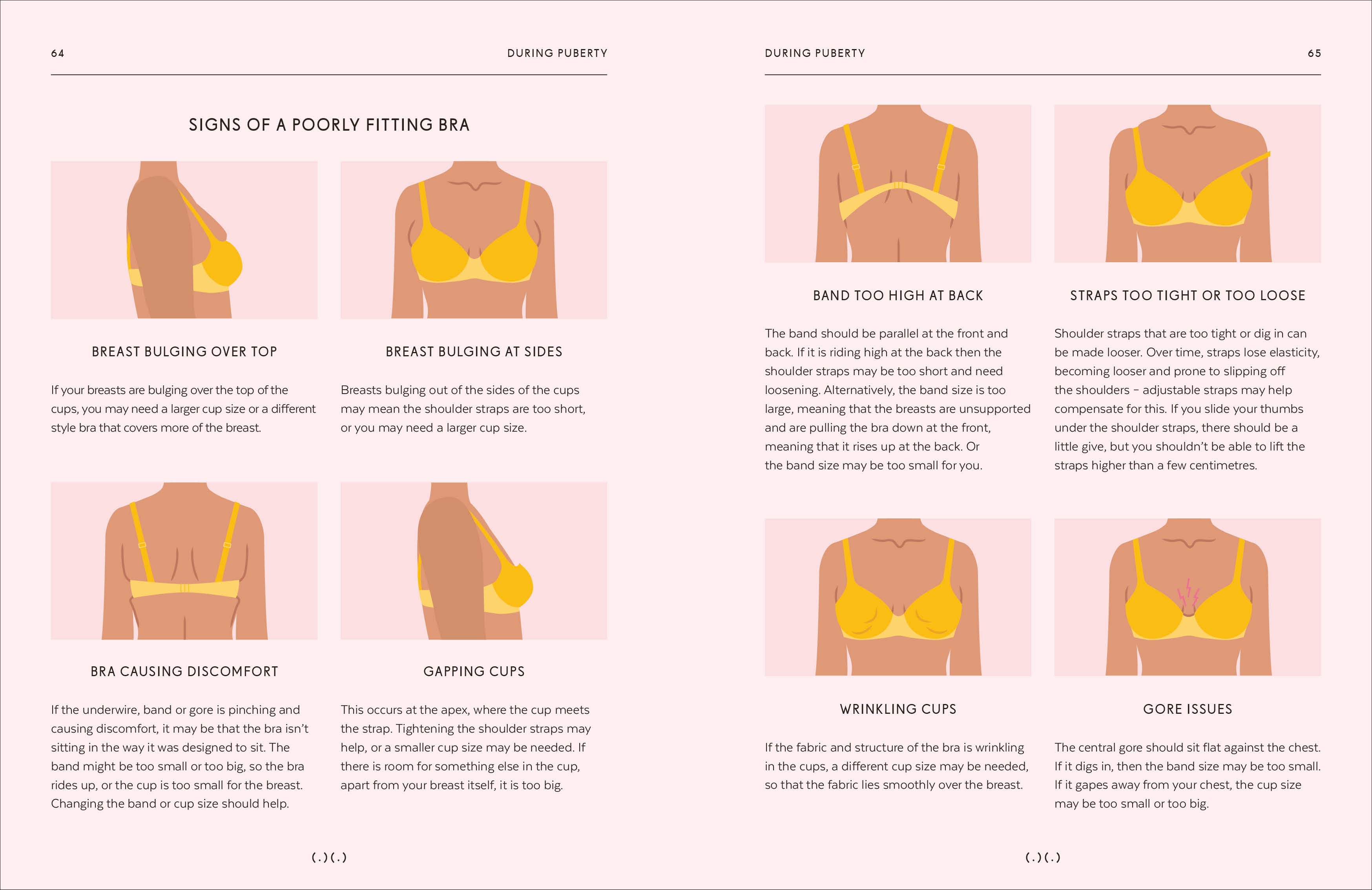 64

DURING PUBERTY

SIGNS OF A POORLY FITTING BRA

BREAST BULGING OVER TOP

If your breasts are bulging over the top of the cups, you may need a larger cup size or a different style bra that covers more of the breast.

BREAST BULGING AT SIDES

Breasts bulging out of the sides of the cups may mean the shoulder straps are too short, or you may need a larger cup size.

BRA CAUSING DISCOMFORT

If the underwire, band or gore is pinching and causing discomfort, it may be that the bra isn't sitting in the way it was designed to sit. The band might be too small or too big, so the bra rides up, or the cup is too small for the breast. Changing the band or cup size should help.

GAPPING CUPS

This occurs at the apex, where the cup meets the strap. Tightening the shoulder straps may help, or a smaller cup size may be needed. If there is room for something else in the cup, apart from your breast itself, it is too big.

(.)(.)

DURING PUBERTY

65

BAND TOO HIGH AT BACK

The band should be parallel at the front and back. If it is riding high at the back then the shoulder straps may be too short and need loosening. Alternatively, the band size is too large, meaning that the breasts are unsupported and are pulling the bra down at the front, meaning that it rises up at the back. Or the band size may be too small for you.

STRAPS TOO TIGHT OR TOO LOOSE

Shoulder straps that are too tight or dig in can be made looser. Over time, straps lose elasticity, becoming looser and prone to slipping off the shoulders – adjustable straps may help compensate for this. If you slide your thumbs under the shoulder straps, there should be a little give, but you shouldn't be able to lift the straps higher than a few centimetres.

WRINKLING CUPS

If the fabric and structure of the bra is wrinkling in the cups, a different cup size may be needed, so that the fabric lies smoothly over the breast.

GORE ISSUES

The central gore should sit flat against the chest. If it digs in, then the band size may be too small. If it gapes away from your chest, the cup size may be too small or too big.

(.)(.)