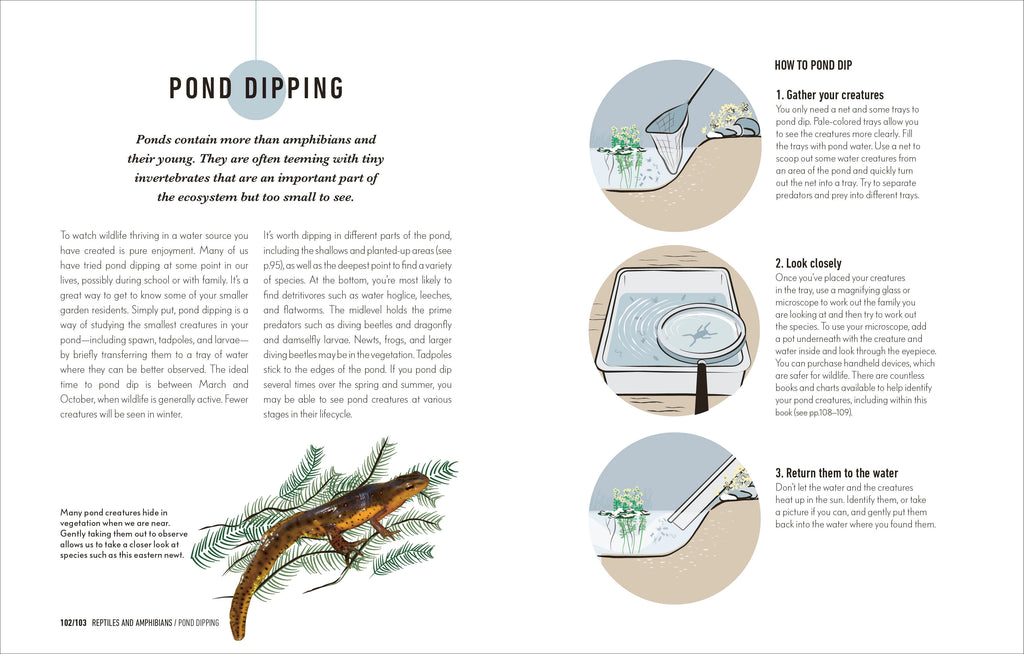 POND DIPPING

Ponds contain more than amphibians and their young. They are often teeming with tiny invertebrates that are an important part of the ecosystem but too small to see.

To watch wildlife thriving in a water source you have created is pure enjoyment. Many of us have tried pond dipping at some point in our lives, possibly during school or with family. It's a great way to get to know some of your smaller garden residents. Simply put, pond dipping is a way of studying the smallest creatures in your pond—including spawn, tadpoles, and larvae—by briefly transferring them to a tray of water where they can be better observed. The ideal time to pond dip is between March and October, when wildlife is generally active. Fewer creatures will be seen in winter.

It's worth dipping in different parts of the pond, including the shallows and planted-up areas (see p.95), as well as the deepest point to find a variety of species. At the bottom, you're most likely to find detritivores such as water hoglice, leeches, and flatworms. The midlevel holds the prime predators such as diving beetles and dragonfly and damselfly larvae. Newts, frogs, and larger diving beetles may be in the vegetation. Tadpoles stick to the edges of the pond. If you pond dip several times over the spring and summer, you may be able to see pond creatures at various stages in their lifecycle.

Many pond creatures hide in vegetation when we are near. Gently taking them out to observe allows us to take a closer look at species such as this eastern newt.

102/103 REPTILES AND AMPHIBIANS / POND DIPPING

HOW TO POND DIP

1. Gather your creatures
You only need a net and some trays to pond dip. Pale-colored trays allow you to see the creatures more clearly. Fill the trays with pond water. Use a net to scoop out some water creatures from an area of the pond and quickly turn out the net into a tray. Try to separate predators and prey into different trays.

2. Look closely
Once you've placed your creatures in the tray, use a magnifying glass or microscope to work out the family you are looking at and then try to work out the species. To use your microscope, add a pot underneath with the creature and water inside and look through the eyepiece. You can purchase handheld devices, which are safer for wildlife. There are countless books and charts available to help identify your pond creatures, including within this book (see pp.108–109).

3. Return them to the water
Don't let the water and the creatures heat up in the sun. Identify them, or take a picture if you can, and gently put them back into the water where you found them.