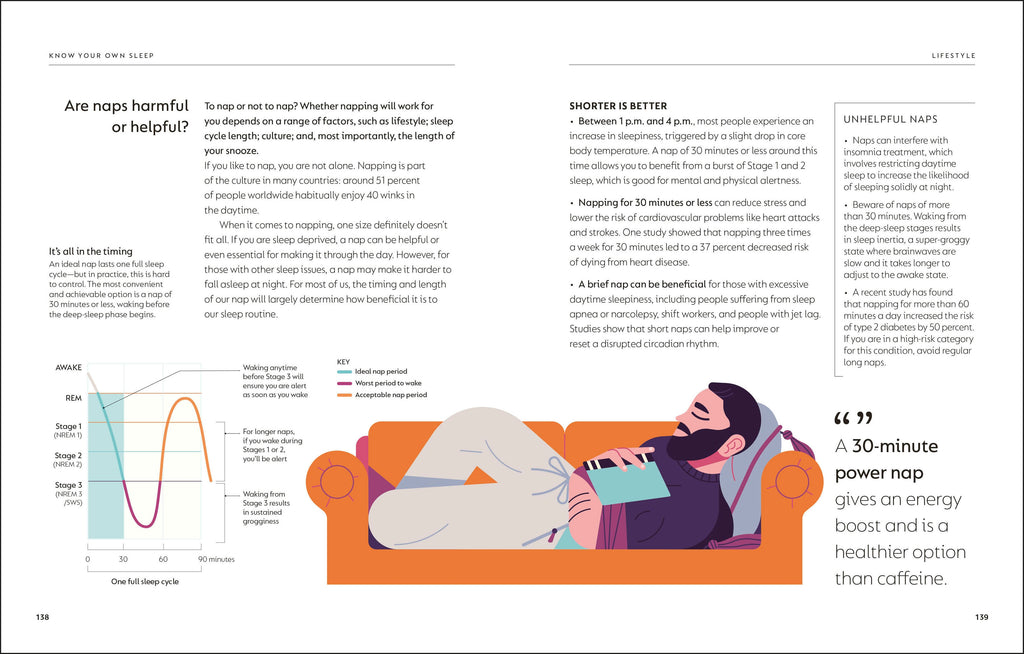 KNOW YOUR OWN SLEEP

Are naps harmful or helpful?

To nap or not to nap? Whether napping will work for you depends on a range of factors, such as lifestyle; sleep cycle length; culture; and, most importantly, the length of your snooze.

If you like to nap, you are not alone. Napping is part of the culture in many countries: around 51 percent of people worldwide habitually enjoy 40 winks in the daytime.

When it comes to napping, one size definitely doesn't fit all. If you are sleep deprived, a nap can be helpful or even essential for making it through the day. However, for those with other sleep issues, a nap may make it harder to fall asleep at night. For most of us, the timing and length of our nap will largely determine how beneficial it is to our sleep routine.

It's all in the timing

An ideal nap lasts one full sleep cycle—but in practice, this is hard to control. The most convenient and achievable option is a nap of 30 minutes or less, waking before the deep-sleep phase begins.

AWAKE
REM
Stage 1 (NREM 1)
Stage 2 (NREM 2)
Stage 3 (NREM 3 /SWS)
0
30
60
90 minutes
One full sleep cycle

Waking anytime before Stage 3 will ensure you are alert as soon as you wake

For longer naps, if you wake during Stages 1 or 2, you'll be alert

Waking from Stage 3 results in sustained grogginess

KEY
Ideal nap period
Worst period to wake
Acceptable nap period

138

LIFESTYLE

SHORTER IS BETTER

• Between 1 p.m. and 4 p.m., most people experience an increase in sleepiness, triggered by a slight drop in core body temperature. A nap of 30 minutes or less around this time allows you to benefit from a burst of Stage 1 and 2 sleep, which is good for mental and physical alertness.

• Napping for 30 minutes or less can reduce stress and lower the risk of cardiovascular problems like heart attacks and strokes. One study showed that napping three times a week for 30 minutes led to a 37 percent decreased risk of dying from heart disease.

• A brief nap can be beneficial for those with excessive daytime sleepiness, including people suffering from sleep apnea or narcolepsy, shift workers, and people with jet lag. Studies show that short naps can help improve or reset a disrupted circadian rhythm.

UNHELPFUL NAPS

• Naps can interfere with insomnia treatment, which involves restricting daytime sleep to increase the likelihood of sleeping solidly at night.

• Beware of naps of more than 30 minutes. Waking from the deep-sleep stages results in sleep inertia, a super-groggy state where brainwaves are slow and it takes longer to adjust to the awake state.

• A recent study has found that napping for more than 60 minutes a day increased the risk of type 2 diabetes by 50 percent. If you are in a high-risk category for this condition, avoid regular long naps.

“”
A 30-minute power nap gives an energy boost and is a healthier option than caffeine.

139