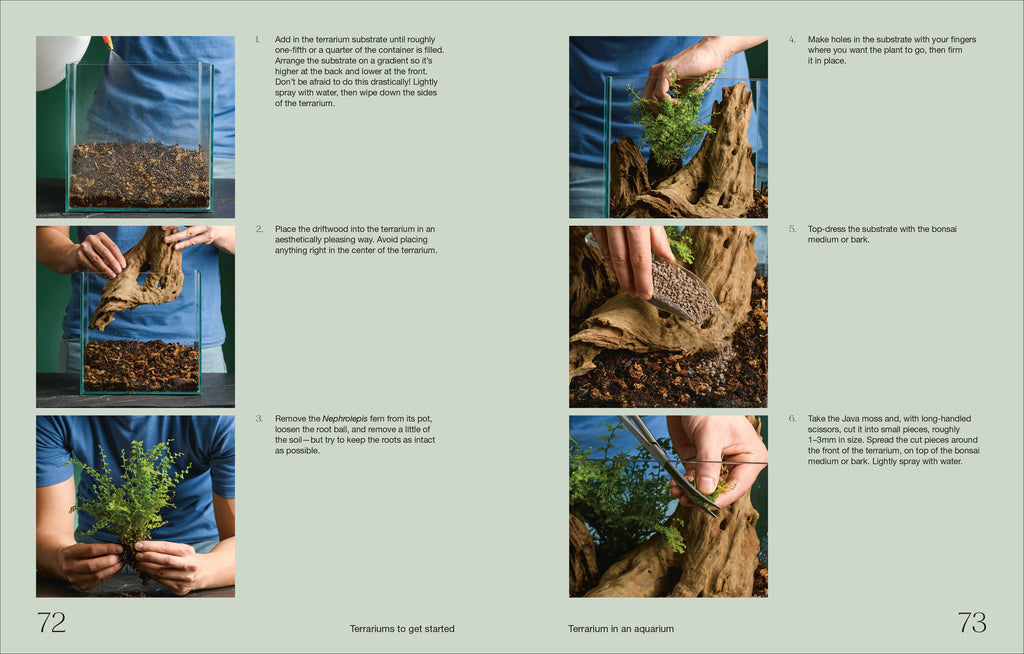 1. Add in the terrarium substrate until roughly one-fifth or a quarter of the container is filled. Arrange the substrate on a gradient so it's higher at the back and lower at the front. Don't be afraid to do this drastically! Lightly spray with water, then wipe down the sides of the terrarium.

2. Place the driftwood into the terrarium in an aesthetically pleasing way. Avoid placing anything right in the center of the terrarium.

3. Remove the Nephrolepis fern from its pot, loosen the root ball, and remove a little of the soil—but try to keep the roots as intact as possible.

72

Terrariums to get started

4. Make holes in the substrate with your fingers where you want the plant to go, then firm it in place.

5. Top-dress the substrate with the bonsai medium or bark.

6. Take the Java moss and, with long-handled scissors, cut it into small pieces, roughly 1–3mm in size. Spread the cut pieces around the front of the terrarium, on top of the bonsai medium or bark. Lightly spray with water.

Terrarium in an aquarium

73