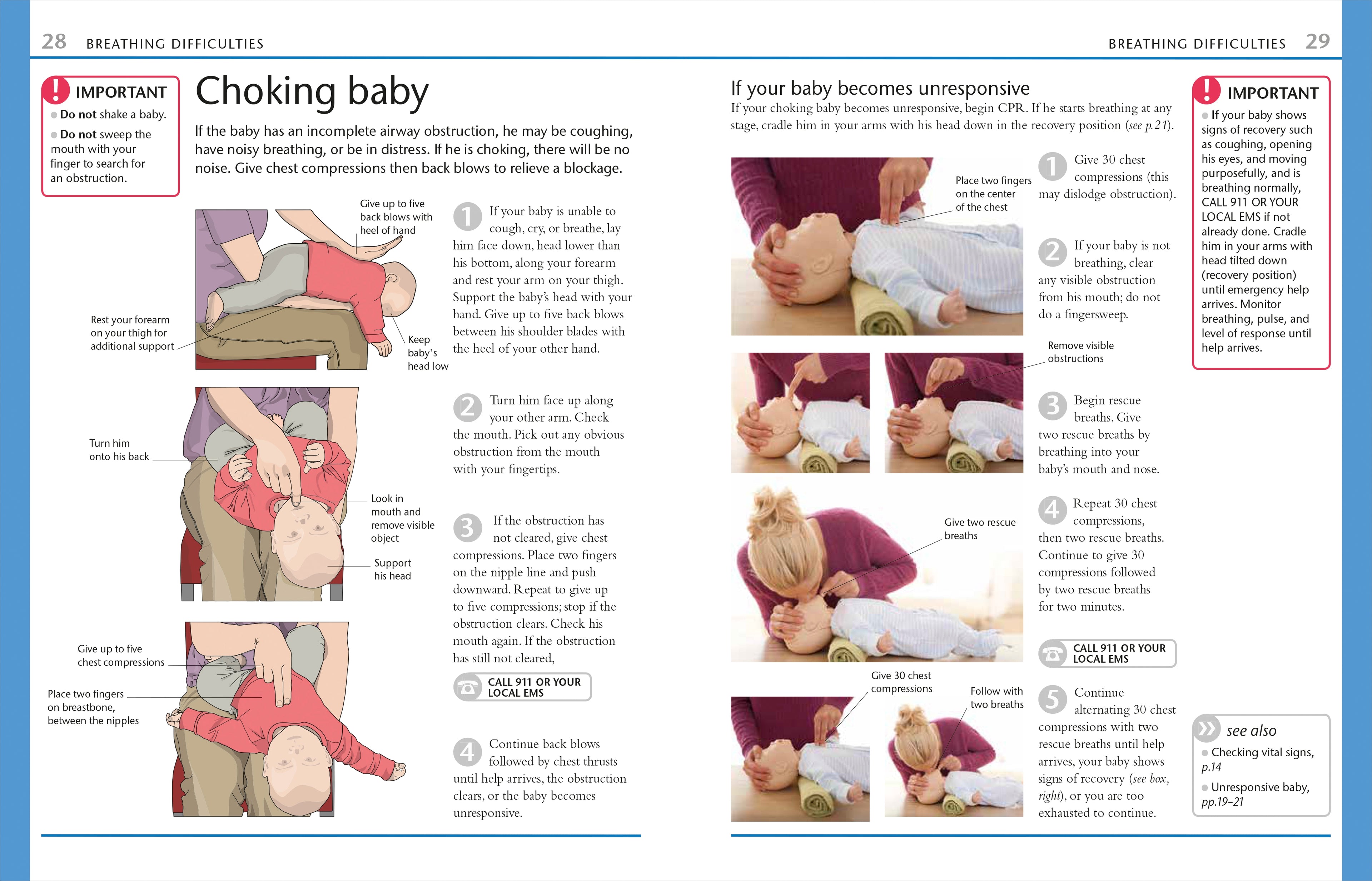 28 BREATHING DIFFICULTIES

IMPORTANT
Do not shake a baby.
Do not sweep the mouth with your finger to search for an obstruction.

Choking baby

If the baby has an incomplete airway obstruction, he may be coughing, have noisy breathing, or be in distress. If he is choking, there will be no noise. Give chest compressions then back blows to relieve a blockage.

Give up to five back blows with heel of hand

Rest your forearm on your thigh for additional support

Keep baby's head low

1 If your baby is unable to cough, cry, or breathe, lay him face down, head lower than his bottom, along your forearm and rest your arm on your thigh. Support the baby's head with your hand. Give up to five back blows between his shoulder blades with the heel of your other hand.

Turn him onto his back

Look in mouth and remove visible object

Support his head

2 Turn him face up along your other arm. Check the mouth. Pick out any obvious obstruction from the mouth with your fingertips.

3 If the obstruction has not cleared, give chest compressions. Place two fingers on the nipple line and push downward. Repeat to give up to five compressions; stop if the obstruction clears. Check his mouth again. If the obstruction has still not cleared,

CALL 911 OR YOUR LOCAL EMS

Give up to five chest compressions

Place two fingers on breastbone, between the nipples

4 Continue back blows followed by chest thrusts until help arrives, the obstruction clears, or the baby becomes unresponsive.

BREATHING DIFFICULTIES 29

If your baby becomes unresponsive
If your choking baby becomes unresponsive, begin CPR. If he starts breathing at any stage, cradle him in your arms with his head down in the recovery position (see p.21).

Place two fingers on the center of the chest

1 Give 30 chest compressions (this may dislodge obstruction).

2 If your baby is not breathing, clear any visible obstruction from his mouth; do not do a fingersweep.

Remove visible obstructions

3 Begin rescue breaths. Give two rescue breaths by breathing into your baby's mouth and nose.

Give two rescue breaths

4 Repeat 30 chest compressions, then two rescue breaths. Continue to give 30 compressions followed by two rescue breaths for two minutes.

CALL 911 OR YOUR LOCAL EMS

Give 30 chest compressions

Follow with two breaths

5 Continue alternating 30 chest compressions with two rescue breaths until help arrives, your baby shows signs of recovery (see box, right), or you are too exhausted to continue.

IMPORTANT
If your baby shows signs of recovery such as coughing, opening his eyes, and moving purposefully, and is breathing normally, CALL 911 OR YOUR LOCAL EMS if not already done. Cradle him in your arms with head tilted down (recovery position) until emergency help arrives. Monitor breathing, pulse, and level of response until help arrives.

see also
Checking vital signs, p.14
Unresponsive baby, pp.19–21