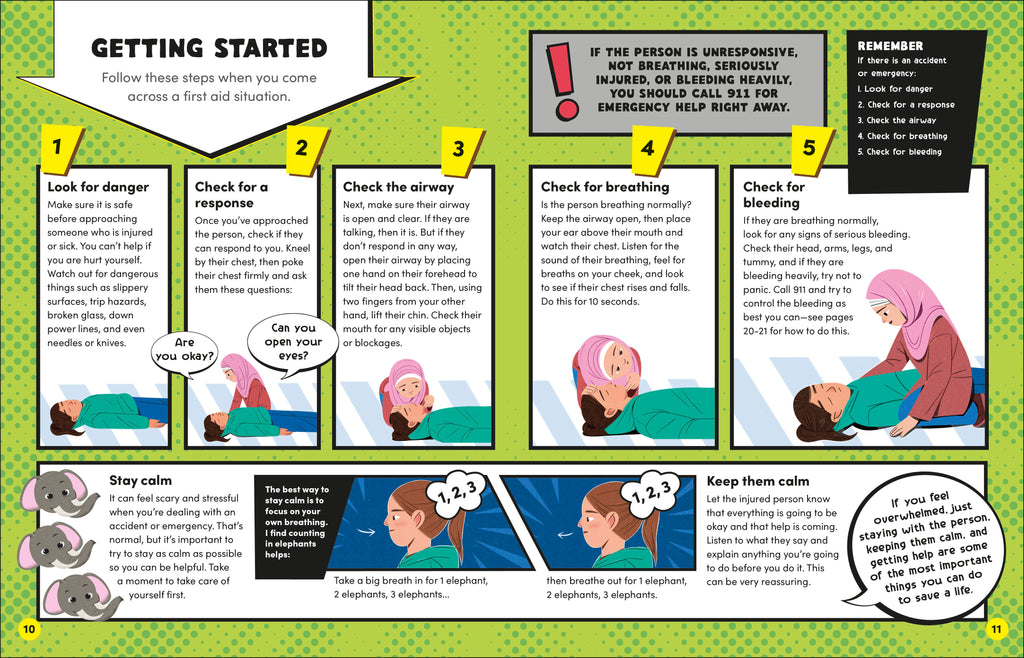 GETTING STARTED

Follow these steps when you come across a first aid situation.

!

IF THE PERSON IS UNRESPONSIVE, NOT BREATHING, SERIOUSLY INJURED, OR BLEEDING HEAVILY, YOU SHOULD CALL 911 FOR EMERGENCY HELP RIGHT AWAY.

REMEMBER
If there is an accident or emergency:
1. Look for danger
2. Check for a response
3. Check the airway
4. Check for breathing
5. Check for bleeding

1
Look for danger
Make sure it is safe before approaching someone who is injured or sick. You can't help if you are hurt yourself. Watch out for dangerous things such as slippery surfaces, trip hazards, broken glass, down power lines, and even needles or knives.

2
Check for a response
Once you've approached the person, check if they can respond to you. Kneel by their chest, then poke their chest firmly and ask them these questions:

Are you okay?

Can you open your eyes?

3
Check the airway
Next, make sure their airway is open and clear. If they are talking, then it is. But if they don't respond in any way, open their airway by placing one hand on their forehead to tilt their head back. Then, using two fingers from your other hand, lift their chin. Check their mouth for any visible objects or blockages.

4
Check for breathing
Is the person breathing normally? Keep the airway open, then place your ear above their mouth and watch their chest. Listen for the sound of their breathing, feel for breaths on your cheek, and look to see if their chest rises and falls. Do this for 10 seconds.

5
Check for bleeding
If they are breathing normally, look for any signs of serious bleeding. Check their head, arms, legs, and tummy, and if they are bleeding heavily, try not to panic. Call 911 and try to control the bleeding as best you can—see pages 20–21 for how to do this.

Stay calm
It can feel scary and stressful when you're dealing with an accident or emergency. That's normal, but it's important to try to stay as calm as possible so you can be helpful. Take a moment to take care of yourself first.

The best way to stay calm is to focus on your own breathing. I find counting in elephants helps:

1, 2, 3

Take a big breath in for 1 elephant, 2 elephants, 3 elephants...

1, 2, 3

then breathe out for 1 elephant, 2 elephants, 3 elephants.

Keep them calm
Let the injured person know that everything is going to be okay and that help is coming. Listen to what they say and explain anything you're going to do before you do it. This can be very reassuring.

If you feel overwhelmed, just staying with the person, keeping them calm, and getting help are some of the most important things you can do to save a life.

10

11