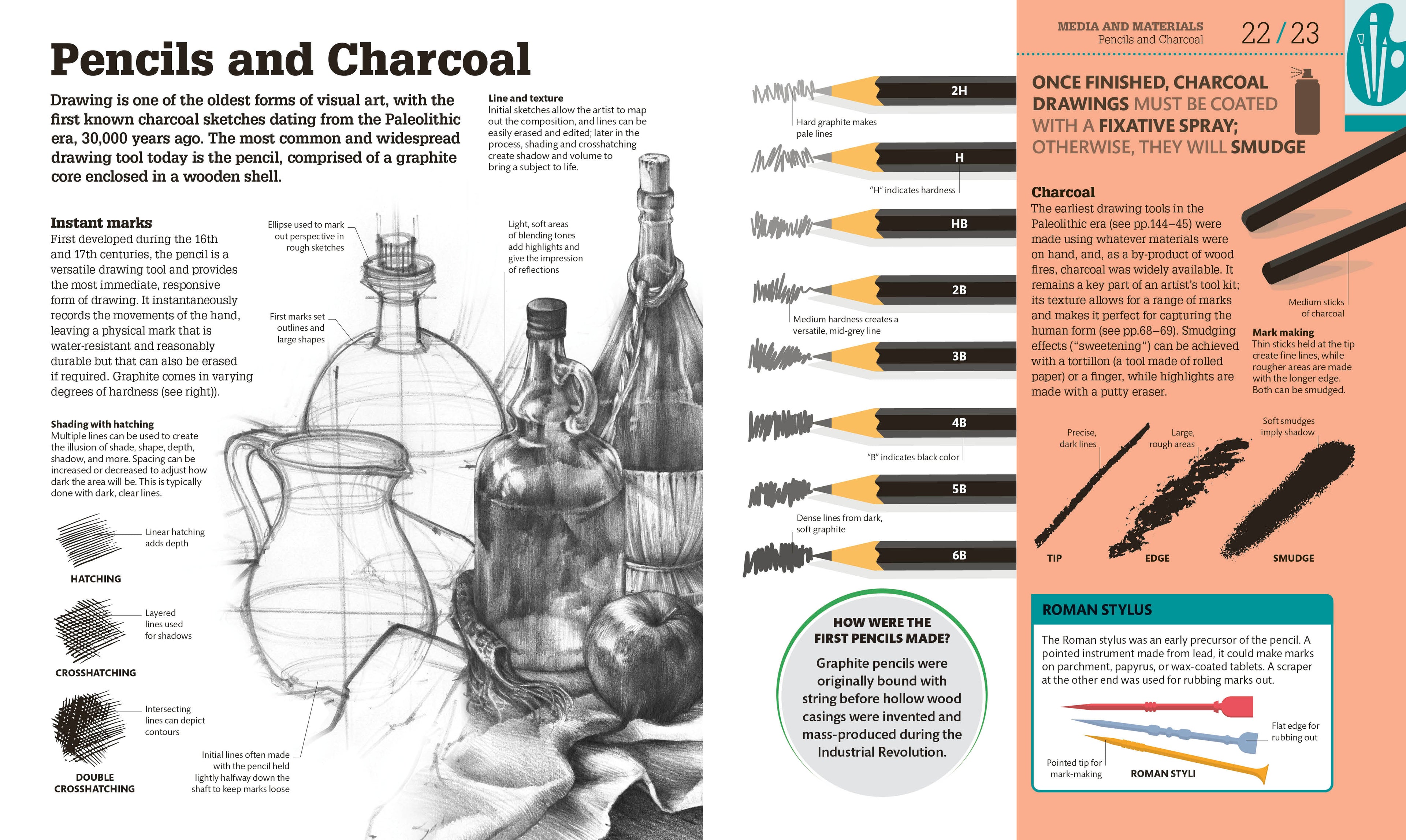 MEDIA AND MATERIALS
Pencils and Charcoal

22 / 23

Pencils and Charcoal

Drawing is one of the oldest forms of visual art, with the first known charcoal sketches dating from the Paleolithic era, 30,000 years ago. The most common and widespread drawing tool today is the pencil, comprised of a graphite core enclosed in a wooden shell.

Instant marks
First developed during the 16th and 17th centuries, the pencil is a versatile drawing tool and provides the most immediate, responsive form of drawing. It instantaneously records the movements of the hand, leaving a physical mark that is water-resistant and reasonably durable but that can also be erased if required. Graphite comes in varying degrees of hardness (see right)).

Shading with hatching
Multiple lines can be used to create the illusion of shade, shape, depth, shadow, and more. Spacing can be increased or decreased to adjust how dark the area will be. This is typically done with dark, clear lines.

Linear hatching adds depth

HATCHING

Layered lines used for shadows

CROSSHATCHING

Intersecting lines can depict contours

DOUBLE CROSSHATCHING

Line and texture
Initial sketches allow the artist to map out the composition, and lines can be easily erased and edited; later in the process, shading and crosshatching create shadow and volume to bring a subject to life.

Ellipse used to mark out perspective in rough sketches

First marks set outlines and large shapes

Light, soft areas of blending tones add highlights and give the impression of reflections

Initial lines often made with the pencil held lightly halfway down the shaft to keep marks loose

2H
Hard graphite makes pale lines
H
"H" indicates hardness
HB
2B
Medium hardness creates a versatile, mid-grey line
3B
4B
"B" indicates black color
5B
Dense lines from dark, soft graphite
6B

HOW WERE THE FIRST PENCILS MADE?
Graphite pencils were originally bound with string before hollow wood casings were invented and mass-produced during the Industrial Revolution.

ONCE FINISHED, CHARCOAL DRAWINGS MUST BE COATED WITH A FIXATIVE SPRAY; OTHERWISE, THEY WILL SMUDGE

Charcoal
The earliest drawing tools in the Paleolithic era (see pp.144–45) were made using whatever materials were on hand, and, as a by-product of wood fires, charcoal was widely available. It remains a key part of an artist's tool kit; its texture allows for a range of marks and makes it perfect for capturing the human form (see pp.68–69). Smudging effects ("sweetening") can be achieved with a tortillon (a tool made of rolled paper) or a finger, while highlights are made with a putty eraser.

Medium sticks of charcoal

Mark making
Thin sticks held at the tip create fine lines, while rougher areas are made with the longer edge. Both can be smudged.

Precise, dark lines
Large, rough areas
Soft smudges imply shadow
TIP
EDGE
SMUDGE

ROMAN STYLUS
The Roman stylus was an early precursor of the pencil. A pointed instrument made from lead, it could make marks on parchment, papyrus, or wax-coated tablets. A scraper at the other end was used for rubbing marks out.

Flat edge for rubbing out
Pointed tip for mark-making
ROMAN STYLI