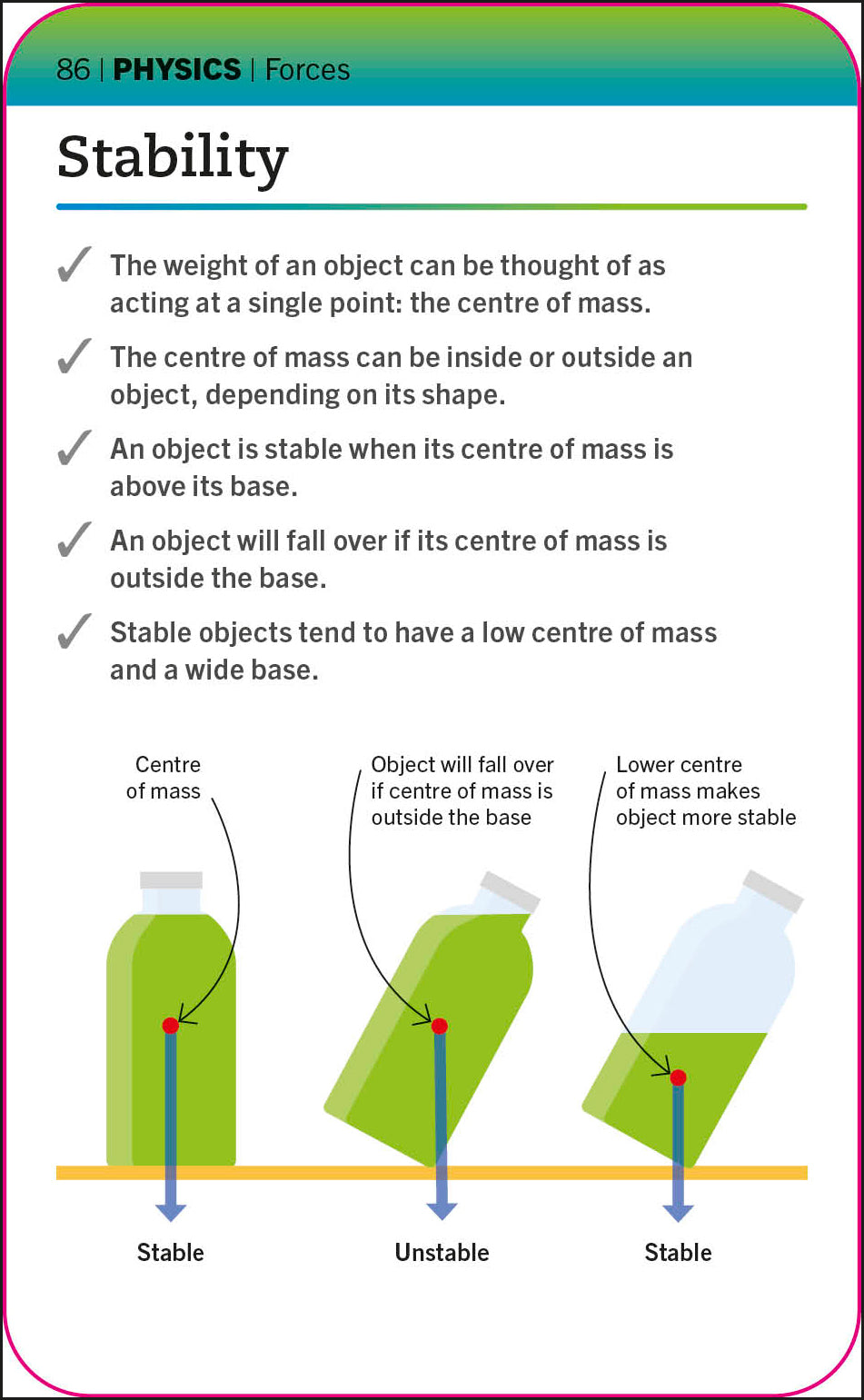 86 | PHYSICS | Forces

Stability

✓ The weight of an object can be thought of as acting at a single point: the centre of mass.

✓ The centre of mass can be inside or outside an object, depending on its shape.

✓ An object is stable when its centre of mass is above its base.

✓ An object will fall over if its centre of mass is outside the base.

✓ Stable objects tend to have a low centre of mass and a wide base.

Centre of mass

Object will fall over if centre of mass is outside the base

Lower centre of mass makes object more stable

Stable

Unstable

Stable