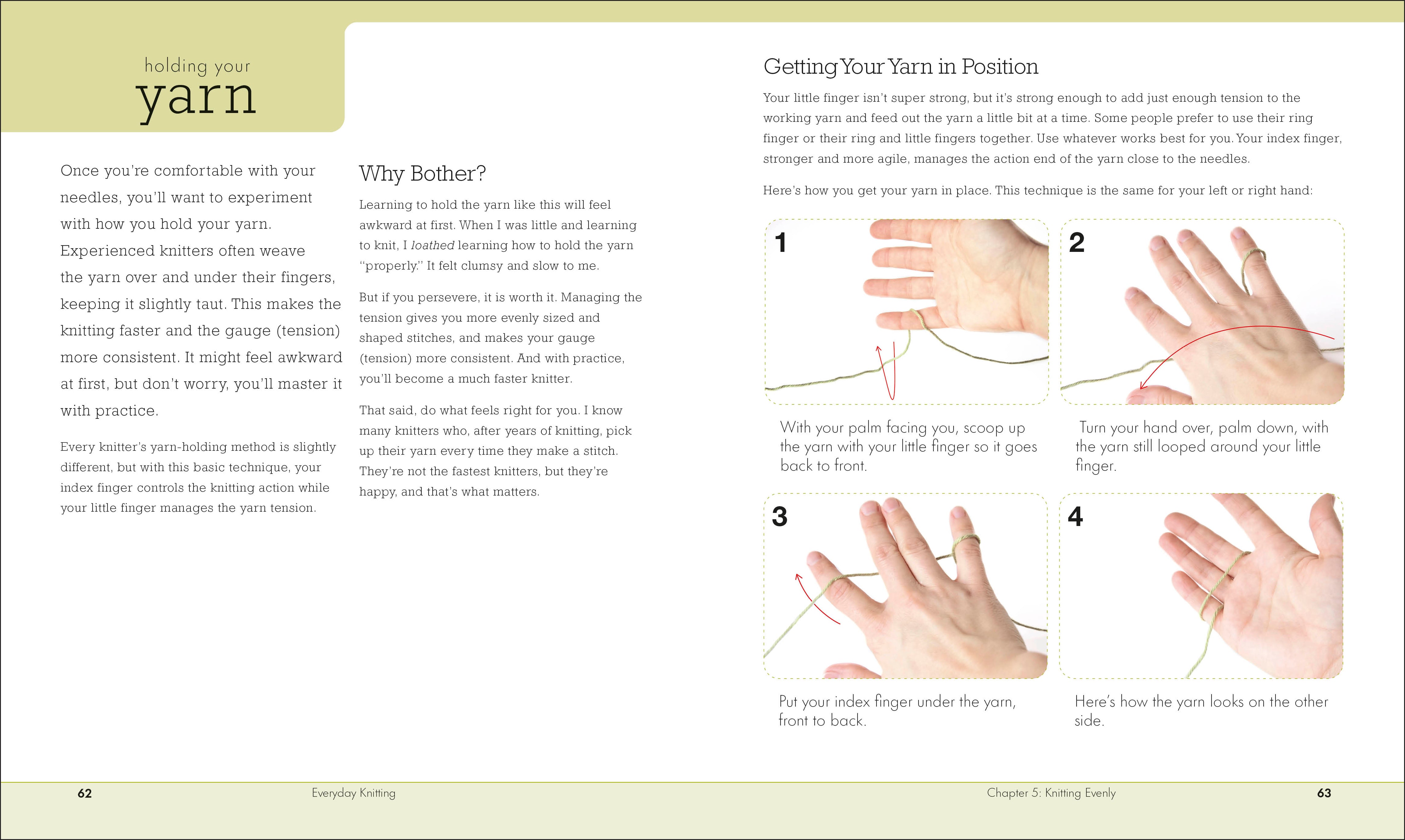 holding your
yarn

Once you're comfortable with your needles, you'll want to experiment with how you hold your yarn. Experienced knitters often weave the yarn over and under their fingers, keeping it slightly taut. This makes the knitting faster and the gauge (tension) more consistent. It might feel awkward at first, but don't worry, you'll master it with practice.

Every knitter's yarn-holding method is slightly different, but with this basic technique, your index finger controls the knitting action while your little finger manages the yarn tension.

Why Bother?

Learning to hold the yarn like this will feel awkward at first. When I was little and learning to knit, I loathed learning how to hold the yarn "properly." It felt clumsy and slow to me.

But if you persevere, it is worth it. Managing the tension gives you more evenly sized and shaped stitches, and makes your gauge (tension) more consistent. And with practice, you'll become a much faster knitter.

That said, do what feels right for you. I know many knitters who, after years of knitting, pick up their yarn every time they make a stitch. They're not the fastest knitters, but they're happy, and that's what matters.

Getting Your Yarn in Position

Your little finger isn't super strong, but it's strong enough to add just enough tension to the working yarn and feed out the yarn a little bit at a time. Some people prefer to use their ring finger or their ring and little fingers together. Use whatever works best for you. Your index finger, stronger and more agile, manages the action end of the yarn close to the needles.

Here's how you get your yarn in place. This technique is the same for your left or right hand:

1

With your palm facing you, scoop up the yarn with your little finger so it goes back to front.

2

Turn your hand over, palm down, with the yarn still looped around your little finger.

3

Put your index finger under the yarn, front to back.

4

Here's how the yarn looks on the other side.

62 Everyday Knitting

Chapter 5: Knitting Evenly 63