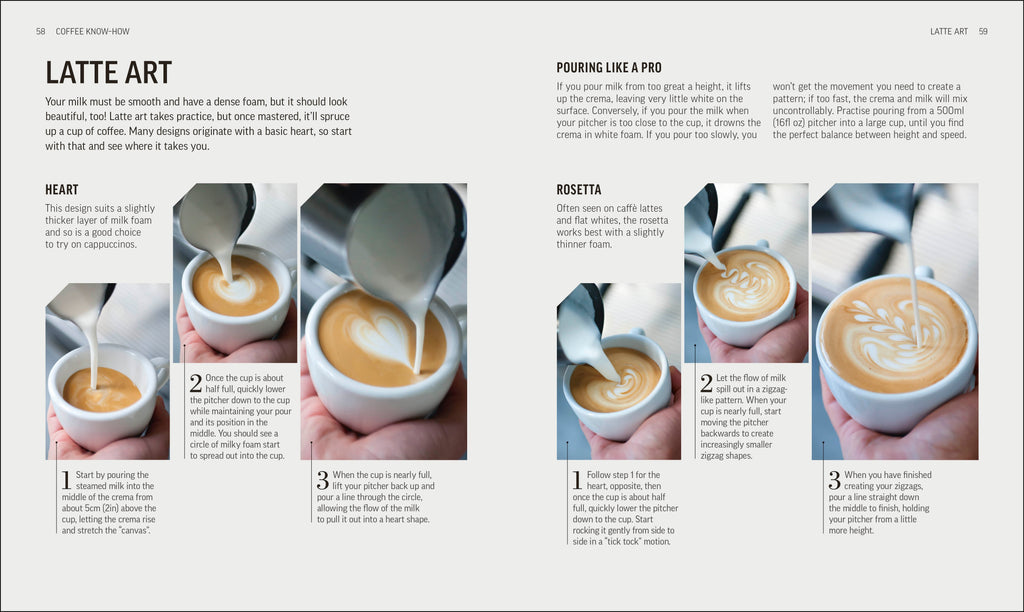 58 COFFEE KNOW-HOW

LATTE ART

Your milk must be smooth and have a dense foam, but it should look beautiful, too! Latte art takes practice, but once mastered, it'll spruce up a cup of coffee. Many designs originate with a basic heart, so start with that and see where it takes you.

HEART

This design suits a slightly thicker layer of milk foam and so is a good choice to try on cappuccinos.

1 Start by pouring the steamed milk into the middle of the crema from about 5cm (2in) above the cup, letting the crema rise and stretch the "canvas".

2 Once the cup is about half full, quickly lower the pitcher down to the cup while maintaining your pour and its position in the middle. You should see a circle of milky foam start to spread out into the cup.

3 When the cup is nearly full, lift your pitcher back up and pour a line through the circle, allowing the flow of the milk to pull it out into a heart shape.

LATTE ART 59

POURING LIKE A PRO

If you pour milk from too great a height, it lifts up the crema, leaving very little white on the surface. Conversely, if you pour the milk when your pitcher is too close to the cup, it drowns the crema in white foam. If you pour too slowly, you won't get the movement you need to create a pattern; if too fast, the crema and milk will mix uncontrollably. Practise pouring from a 500ml (16fl oz) pitcher into a large cup, until you find the perfect balance between height and speed.

ROSETTA

Often seen on caffè lattes and flat whites, the rosetta works best with a slightly thinner foam.

1 Follow step 1 for the heart, opposite, then once the cup is about half full, quickly lower the pitcher down to the cup. Start rocking it gently from side to side in a "tick tock" motion.

2 Let the flow of milk spill out in a zigzag-like pattern. When your cup is nearly full, start moving the pitcher backwards to create increasingly smaller zigzag shapes.

3 When you have finished creating your zigzags, pour a line straight down the middle to finish, holding your pitcher from a little more height.