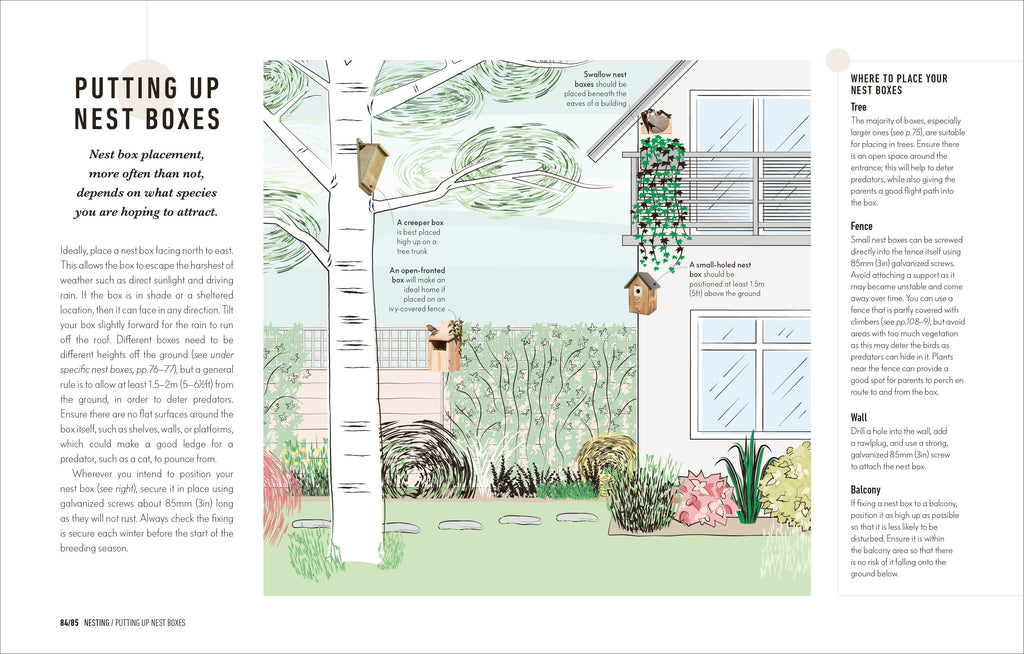 PUTTING UP NEST BOXES

Nest box placement, more often than not, depends on what species you are hoping to attract.

Ideally, place a nest box facing north to east. This allows the box to escape the harshest of weather such as direct sunlight and driving rain. If the box is in shade or a sheltered location, then it can face in any direction. Tilt your box slightly forward for the rain to run off the roof. Different boxes need to be different heights off the ground (see under specific nest boxes, pp.76–77), but a general rule is to allow at least 1.5–2m (5–6½ft) from the ground, in order to deter predators. Ensure there are no flat surfaces around the box itself, such as shelves, walls, or platforms, which could make a good ledge for a predator, such as a cat, to pounce from.

Wherever you intend to position your nest box (see right), secure it in place using galvanized screws about 85mm (3in) long as they will not rust. Always check the fixing is secure each winter before the start of the breeding season.

Swallow nest boxes should be placed beneath the eaves of a building

A creeper box is best placed high up on a tree trunk

An open-fronted box will make an ideal home if placed on an ivy-covered fence

A small-holed nest box should be positioned at least 1.5m (5ft) above the ground

WHERE TO PLACE YOUR NEST BOXES

Tree
The majority of boxes, especially larger ones (see p.75), are suitable for placing in trees. Ensure there is an open space around the entrance; this will help to deter predators, while also giving the parents a good flight path into the box.

Fence
Small nest boxes can be screwed directly into the fence itself using 85mm (3in) galvanized screws. Avoid attaching a support as it may become unstable and come away over time. You can use a fence that is partly covered with climbers (see pp.108–9), but avoid areas with too much vegetation as this may deter the birds as predators can hide in it. Plants near the fence can provide a good spot for parents to perch en route to and from the box.

Wall
Drill a hole into the wall, add a rawlplug, and use a strong, galvanized 85mm (3in) screw to attach the nest box.

Balcony
If fixing a nest box to a balcony, position it as high up as possible so that it is less likely to be disturbed. Ensure it is within the balcony area so that there is no risk of it falling onto the ground below.

84/85 NESTING / PUTTING UP NEST BOXES