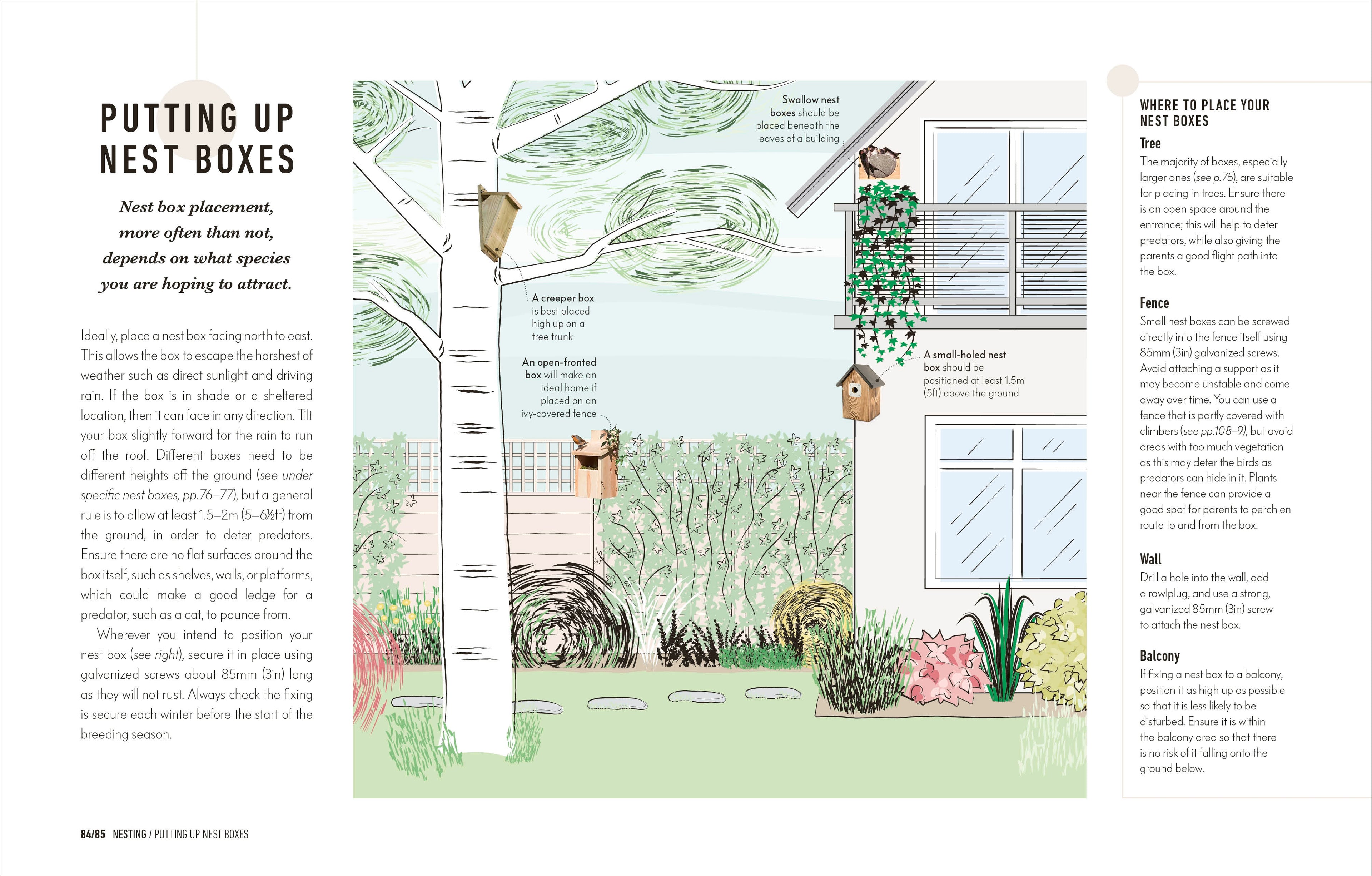 PUTTING UP NEST BOXES

Nest box placement, more often than not, depends on what species you are hoping to attract.

Ideally, place a nest box facing north to east. This allows the box to escape the harshest of weather such as direct sunlight and driving rain. If the box is in shade or a sheltered location, then it can face in any direction. Tilt your box slightly forward for the rain to run off the roof. Different boxes need to be different heights off the ground (see under specific nest boxes, pp.76–77), but a general rule is to allow at least 1.5–2m (5–6½ft) from the ground, in order to deter predators. Ensure there are no flat surfaces around the box itself, such as shelves, walls, or platforms, which could make a good ledge for a predator, such as a cat, to pounce from.

Wherever you intend to position your nest box (see right), secure it in place using galvanized screws about 85mm (3in) long as they will not rust. Always check the fixing is secure each winter before the start of the breeding season.

Swallow nest boxes should be placed beneath the eaves of a building

A creeper box is best placed high up on a tree trunk

An open-fronted box will make an ideal home if placed on an ivy-covered fence

A small-holed nest box should be positioned at least 1.5m (5ft) above the ground

WHERE TO PLACE YOUR NEST BOXES

Tree
The majority of boxes, especially larger ones (see p.75), are suitable for placing in trees. Ensure there is an open space around the entrance; this will help to deter predators, while also giving the parents a good flight path into the box.

Fence
Small nest boxes can be screwed directly into the fence itself using 85mm (3in) galvanized screws. Avoid attaching a support as it may become unstable and come away over time. You can use a fence that is partly covered with climbers (see pp.108–9), but avoid areas with too much vegetation as this may deter the birds as predators can hide in it. Plants near the fence can provide a good spot for parents to perch en route to and from the box.

Wall
Drill a hole into the wall, add a rawlplug, and use a strong, galvanized 85mm (3in) screw to attach the nest box.

Balcony
If fixing a nest box to a balcony, position it as high up as possible so that it is less likely to be disturbed. Ensure it is within the balcony area so that there is no risk of it falling onto the ground below.

84/85 NESTING / PUTTING UP NEST BOXES