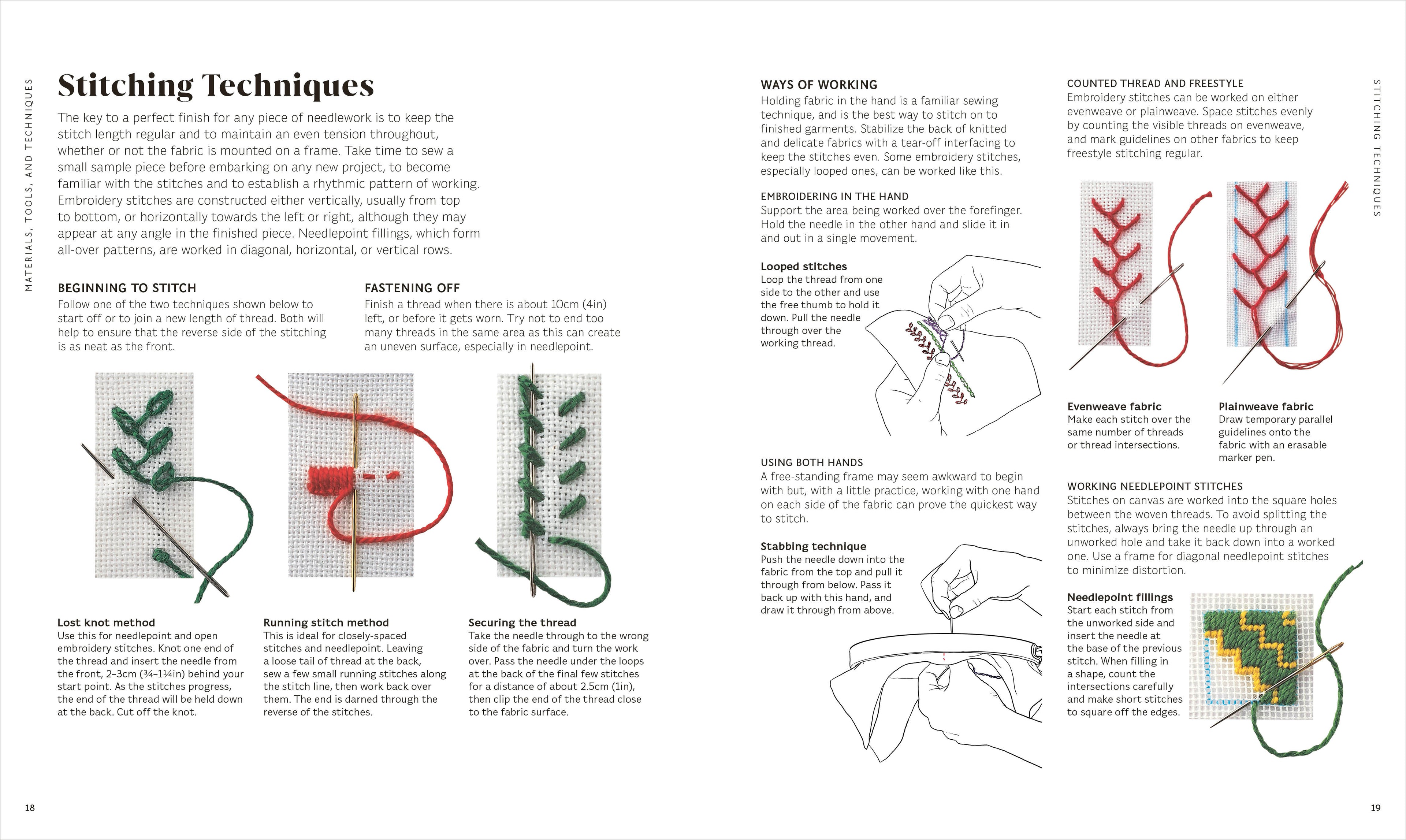 MATERIALS, TOOLS, AND TECHNIQUES

Stitching Techniques

The key to a perfect finish for any piece of needlework is to keep the stitch length regular and to maintain an even tension throughout, whether or not the fabric is mounted on a frame. Take time to sew a small sample piece before embarking on any new project, to become familiar with the stitches and to establish a rhythmic pattern of working. Embroidery stitches are constructed either vertically, usually from top to bottom, or horizontally towards the left or right, although they may appear at any angle in the finished piece. Needlepoint fillings, which form all-over patterns, are worked in diagonal, horizontal, or vertical rows.

BEGINNING TO STITCH
Follow one of the two techniques shown below to start off or to join a new length of thread. Both will help to ensure that the reverse side of the stitching is as neat as the front.

FASTENING OFF
Finish a thread when there is about 10cm (4in) left, or before it gets worn. Try not to end too many threads in the same area as this can create an uneven surface, especially in needlepoint.

Lost knot method
Use this for needlepoint and open embroidery stitches. Knot one end of the thread and insert the needle from the front, 2–3cm (¾–1¼in) behind your start point. As the stitches progress, the end of the thread will be held down at the back. Cut off the knot.

Running stitch method
This is ideal for closely-spaced stitches and needlepoint. Leaving a loose tail of thread at the back, sew a few small running stitches along the stitch line, then work back over them. The end is darned through the reverse of the stitches.

Securing the thread
Take the needle through to the wrong side of the fabric and turn the work over. Pass the needle under the loops at the back of the final few stitches for a distance of about 2.5cm (1in), then clip the end of the thread close to the fabric surface.

18

WAYS OF WORKING
Holding fabric in the hand is a familiar sewing technique, and is the best way to stitch on to finished garments. Stabilize the back of knitted and delicate fabrics with a tear-off interfacing to keep the stitches even. Some embroidery stitches, especially looped ones, can be worked like this.

EMBROIDERING IN THE HAND
Support the area being worked over the forefinger. Hold the needle in the other hand and slide it in and out in a single movement.

Looped stitches
Loop the thread from one side to the other and use the free thumb to hold it down. Pull the needle through over the working thread.

USING BOTH HANDS
A free-standing frame may seem awkward to begin with but, with a little practice, working with one hand on each side of the fabric can prove the quickest way to stitch.

Stabbing technique
Push the needle down into the fabric from the top and pull it through from below. Pass it back up with this hand, and draw it through from above.

COUNTED THREAD AND FREESTYLE
Embroidery stitches can be worked on either evenweave or plainweave. Space stitches evenly by counting the visible threads on evenweave, and mark guidelines on other fabrics to keep freestyle stitching regular.

Evenweave fabric
Make each stitch over the same number of threads or thread intersections.

Plainweave fabric
Draw temporary parallel guidelines onto the fabric with an erasable marker pen.

WORKING NEEDLEPOINT STITCHES
Stitches on canvas are worked into the square holes between the woven threads. To avoid splitting the stitches, always bring the needle up through an unworked hole and take it back down into a worked one. Use a frame for diagonal needlepoint stitches to minimize distortion.

Needlepoint fillings
Start each stitch from the unworked side and insert the needle at the base of the previous stitch. When filling in a shape, count the intersections carefully and make short stitches to square off the edges.

STITCHING TECHNIQUES

19