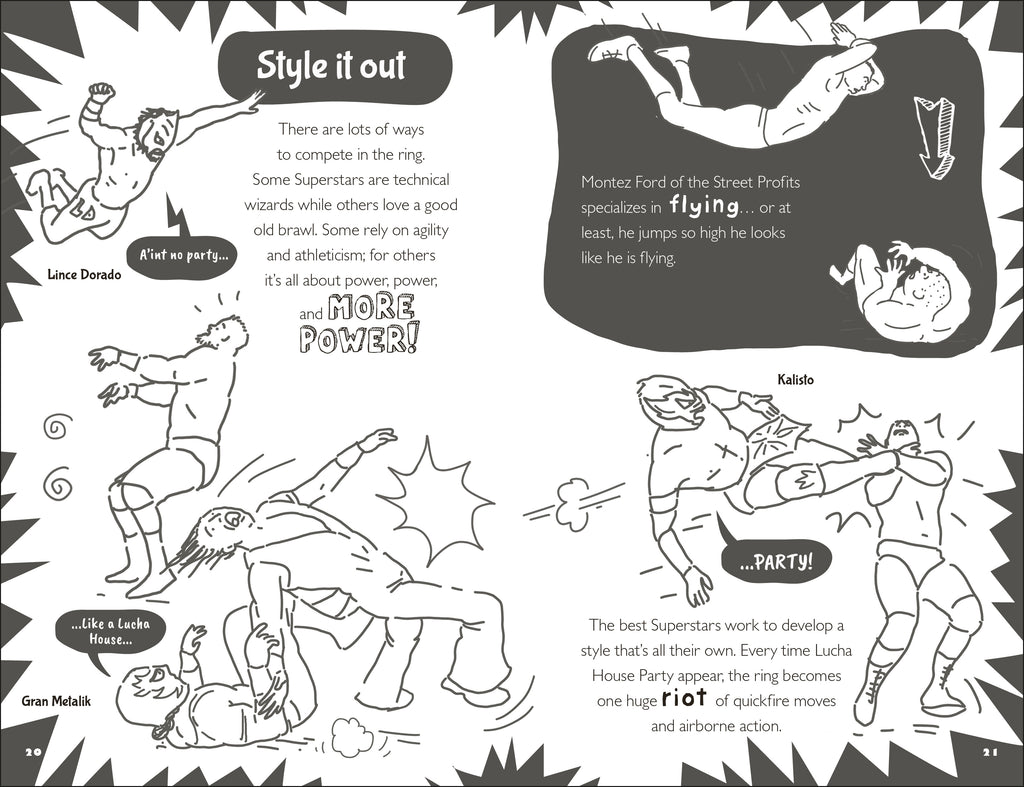 Style it out

There are lots of ways to compete in the ring. Some Superstars are technical wizards while others love a good old brawl. Some rely on agility and athleticism; for others it's all about power, power, and MORE POWER!

A'int no party...

Lince Dorado

...Like a Lucha House...

Gran Metalik

20

Montez Ford of the Street Profits specializes in flying... or at least, he jumps so high he looks like he is flying.

Kalisto

...PARTY!

The best Superstars work to develop a style that's all their own. Every time Lucha House Party appear, the ring becomes one huge riot of quickfire moves and airborne action.

21