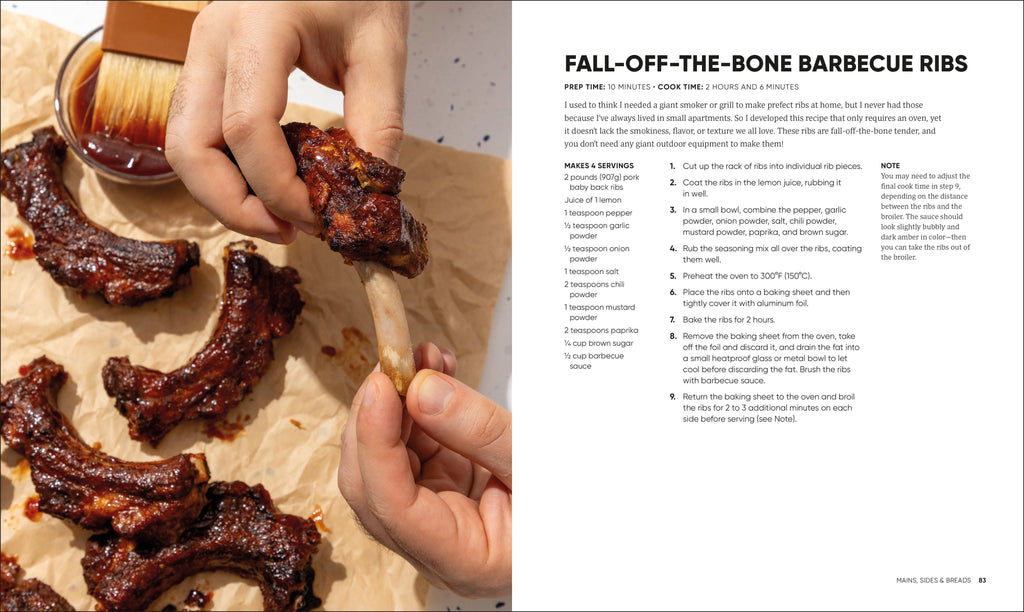 FALL-OFF-THE-BONE BARBECUE RIBS

PREP TIME: 10 MINUTES • COOK TIME: 2 HOURS AND 6 MINUTES

I used to think I needed a giant smoker or grill to make prefect ribs at home, but I never had those because I've always lived in small apartments. So I developed this recipe that only requires an oven, yet it doesn't lack the smokiness, flavor, or texture we all love. These ribs are fall-off-the-bone tender, and you don't need any giant outdoor equipment to make them!

MAKES 4 SERVINGS
2 pounds (907g) pork baby back ribs
Juice of 1 lemon
1 teaspoon pepper
½ teaspoon garlic powder
½ teaspoon onion powder
1 teaspoon salt
2 teaspoons chili powder
1 teaspoon mustard powder
2 teaspoons paprika
¼ cup brown sugar
½ cup barbecue sauce

1. Cut up the rack of ribs into individual rib pieces.
2. Coat the ribs in the lemon juice, rubbing it in well.
3. In a small bowl, combine the pepper, garlic powder, onion powder, salt, chili powder, mustard powder, paprika, and brown sugar.
4. Rub the seasoning mix all over the ribs, coating them well.
5. Preheat the oven to 300°F (150°C).
6. Place the ribs onto a baking sheet and then tightly cover it with aluminum foil.
7. Bake the ribs for 2 hours.
8. Remove the baking sheet from the oven, take off the foil and discard it, and drain the fat into a small heatproof glass or metal bowl to let cool before discarding the fat. Brush the ribs with barbecue sauce.
9. Return the baking sheet to the oven and broil the ribs for 2 to 3 additional minutes on each side before serving (see Note).

NOTE
You may need to adjust the final cook time in step 9, depending on the distance between the ribs and the broiler. The sauce should look slightly bubbly and dark amber in color—then you can take the ribs out of the broiler.

MAINS, SIDES & BREADS 83