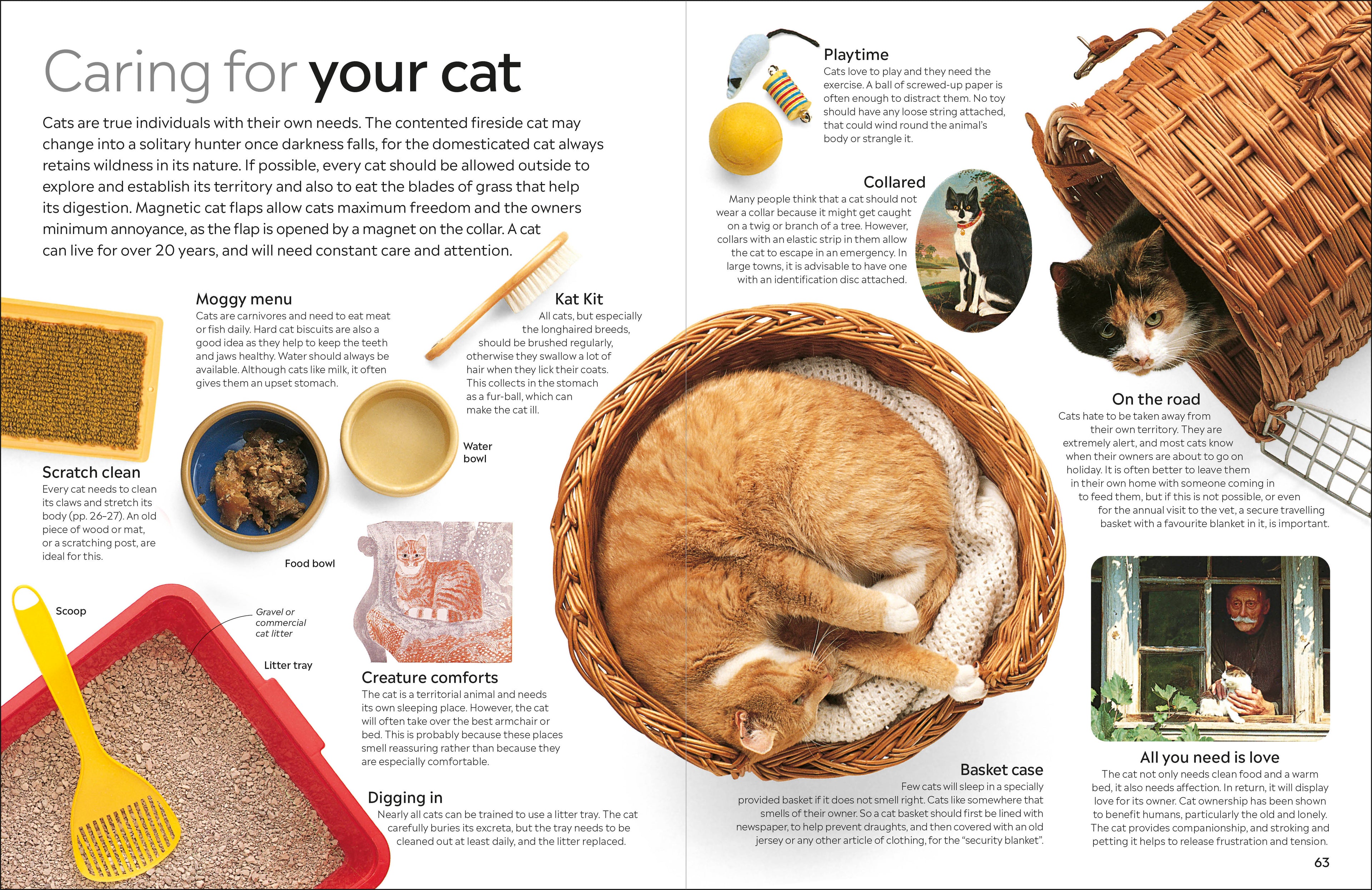 Caring for your cat

Cats are true individuals with their own needs. The contented fireside cat may change into a solitary hunter once darkness falls, for the domesticated cat always retains wildness in its nature. If possible, every cat should be allowed outside to explore and establish its territory and also to eat the blades of grass that help its digestion. Magnetic cat flaps allow cats maximum freedom and the owners minimum annoyance, as the flap is opened by a magnet on the collar. A cat can live for over 20 years, and will need constant care and attention.

Moggy menu
Cats are carnivores and need to eat meat or fish daily. Hard cat biscuits are also a good idea as they help to keep the teeth and jaws healthy. Water should always be available. Although cats like milk, it often gives them an upset stomach.

Kat Kit
All cats, but especially the longhaired breeds, should be brushed regularly, otherwise they swallow a lot of hair when they lick their coats. This collects in the stomach as a fur-ball, which can make the cat ill.

Water bowl

Scratch clean
Every cat needs to clean its claws and stretch its body (pp. 26–27). An old piece of wood or mat, or a scratching post, are ideal for this.

Food bowl

Scoop

Gravel or commercial cat litter

Litter tray

Creature comforts
The cat is a territorial animal and needs its own sleeping place. However, the cat will often take over the best armchair or bed. This is probably because these places smell reassuring rather than because they are especially comfortable.

Digging in
Nearly all cats can be trained to use a litter tray. The cat carefully buries its excreta, but the tray needs to be cleaned out at least daily, and the litter replaced.

Playtime
Cats love to play and they need the exercise. A ball of screwed-up paper is often enough to distract them. No toy should have any loose string attached, that could wind round the animal's body or strangle it.

Collared
Many people think that a cat should not wear a collar because it might get caught on a twig or branch of a tree. However, collars with an elastic strip in them allow the cat to escape in an emergency. In large towns, it is advisable to have one with an identification disc attached.

On the road
Cats hate to be taken away from their own territory. They are extremely alert, and most cats know when their owners are about to go on holiday. It is often better to leave them in their own home with someone coming in to feed them, but if this is not possible, or even for the annual visit to the vet, a secure travelling basket with a favourite blanket in it, is important.

Basket case
Few cats will sleep in a specially provided basket if it does not smell right. Cats like somewhere that smells of their owner. So a cat basket should first be lined with newspaper, to help prevent draughts, and then covered with an old jersey or any other article of clothing, for the "security blanket".

All you need is love
The cat not only needs clean food and a warm bed, it also needs affection. In return, it will display love for its owner. Cat ownership has been shown to benefit humans, particularly the old and lonely. The cat provides companionship, and stroking and petting it helps to release frustration and tension.

63