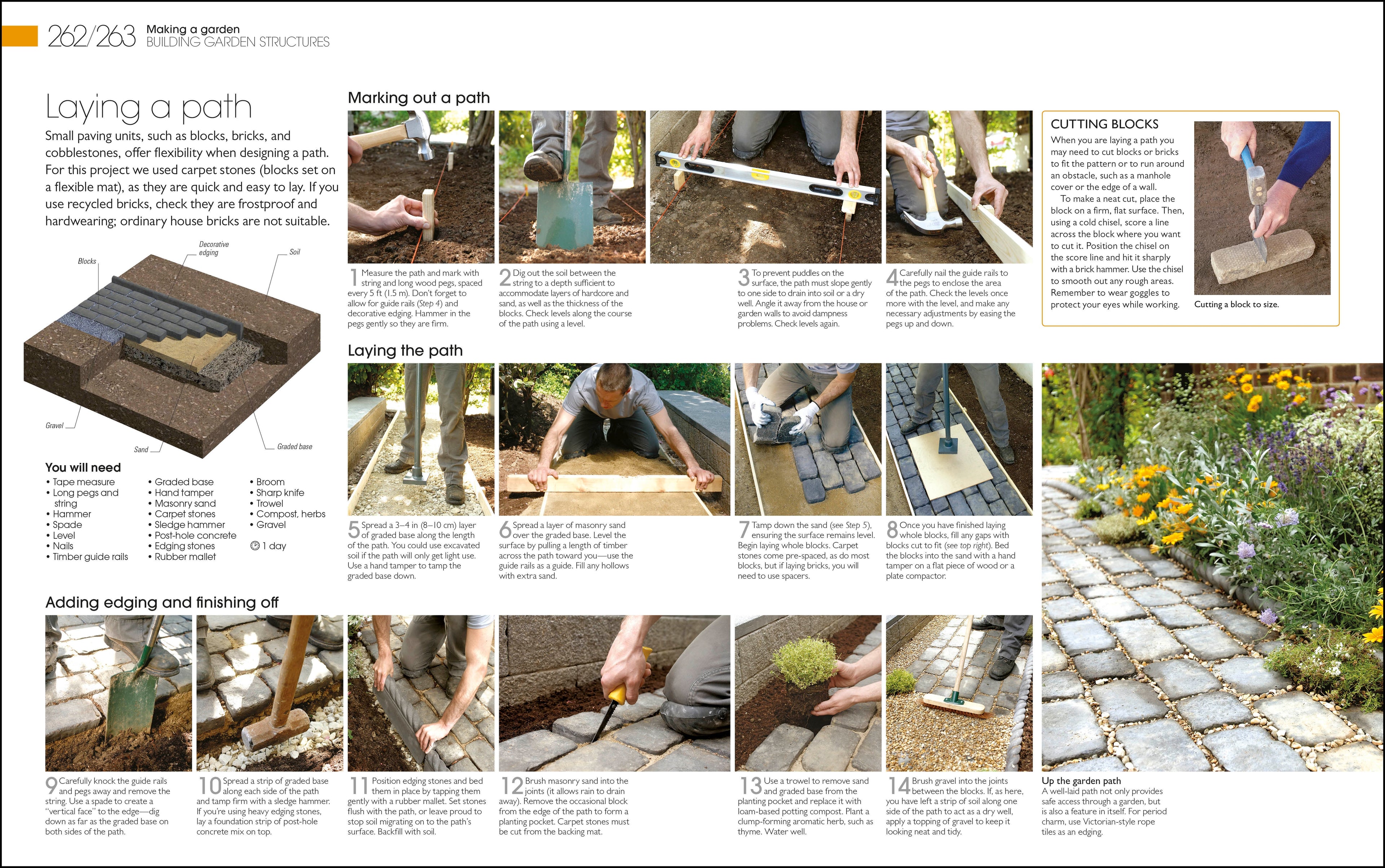 262/263 Making a garden
BUILDING GARDEN STRUCTURES

Laying a path

Small paving units, such as blocks, bricks, and cobblestones, offer flexibility when designing a path. For this project we used carpet stones (blocks set on a flexible mat), as they are quick and easy to lay. If you use recycled bricks, check they are frostproof and hardwearing; ordinary house bricks are not suitable.

Blocks
Decorative edging
Soil
Gravel
Sand
Graded base

You will need
• Tape measure
• Long pegs and string
• Hammer
• Spade
• Level
• Nails
• Timber guide rails
• Graded base
• Hand tamper
• Masonry sand
• Carpet stones
• Sledge hammer
• Post-hole concrete
• Edging stones
• Rubber mallet
• Broom
• Sharp knife
• Trowel
• Compost, herbs
• Gravel
1 day

Marking out a path

1 Measure the path and mark with string and long wood pegs, spaced every 5 ft (1.5 m). Don't forget to allow for guide rails (Step 4) and decorative edging. Hammer in the pegs gently so they are firm.

2 Dig out the soil between the string to a depth sufficient to accommodate layers of hardcore and sand, as well as the thickness of the blocks. Check levels along the course of the path using a level.

3 To prevent puddles on the surface, the path must slope gently to one side to drain into soil or a dry well. Angle it away from the house or garden walls to avoid dampness problems. Check levels again.

4 Carefully nail the guide rails to the pegs to enclose the area of the path. Check the levels once more with the level, and make any necessary adjustments by easing the pegs up and down.

CUTTING BLOCKS
When you are laying a path you may need to cut blocks or bricks to fit the pattern or to run around an obstacle, such as a manhole cover or the edge of a wall.
To make a neat cut, place the block on a firm, flat surface. Then, using a cold chisel, score a line across the block where you want to cut it. Position the chisel on the score line and hit it sharply with a brick hammer. Use the chisel to smooth out any rough areas. Remember to wear goggles to protect your eyes while working.
Cutting a block to size.

Laying the path

5 Spread a 3–4 in (8–10 cm) layer of graded base along the length of the path. You could use excavated soil if the path will only get light use. Use a hand tamper to tamp the graded base down.

6 Spread a layer of masonry sand over the graded base. Level the surface by pulling a length of timber across the path toward you—use the guide rails as a guide. Fill any hollows with extra sand.

7 Tamp down the sand (see Step 5), ensuring the surface remains level. Begin laying whole blocks. Carpet stones come pre-spaced, as do most blocks, but if laying bricks, you will need to use spacers.

8 Once you have finished laying whole blocks, fill any gaps with blocks cut to fit (see top right). Bed the blocks into the sand with a hand tamper on a flat piece of wood or a plate compactor.

Adding edging and finishing off

9 Carefully knock the guide rails and pegs away and remove the string. Use a spade to create a "vertical face" to the edge—dig down as far as the graded base on both sides of the path.

10 Spread a strip of graded base along each side of the path and tamp firm with a sledge hammer. If you're using heavy edging stones, lay a foundation strip of post-hole concrete mix on top.

11 Position edging stones and bed them in place by tapping them gently with a rubber mallet. Set stones flush with the path, or leave proud to stop soil migrating on to the path's surface. Backfill with soil.

12 Brush masonry sand into the joints (it allows rain to drain away). Remove the occasional block from the edge of the path to form a planting pocket. Carpet stones must be cut from the backing mat.

13 Use a trowel to remove sand and graded base from the planting pocket and replace it with loam-based potting compost. Plant a clump-forming aromatic herb, such as thyme. Water well.

14 Brush gravel into the joints between the blocks. If, as here, you have left a strip of soil along one side of the path to act as a dry well, apply a topping of gravel to keep it looking neat and tidy.

Up the garden path
A well-laid path not only provides safe access through a garden, but is also a feature in itself. For period charm, use Victorian-style rope tiles as an edging.