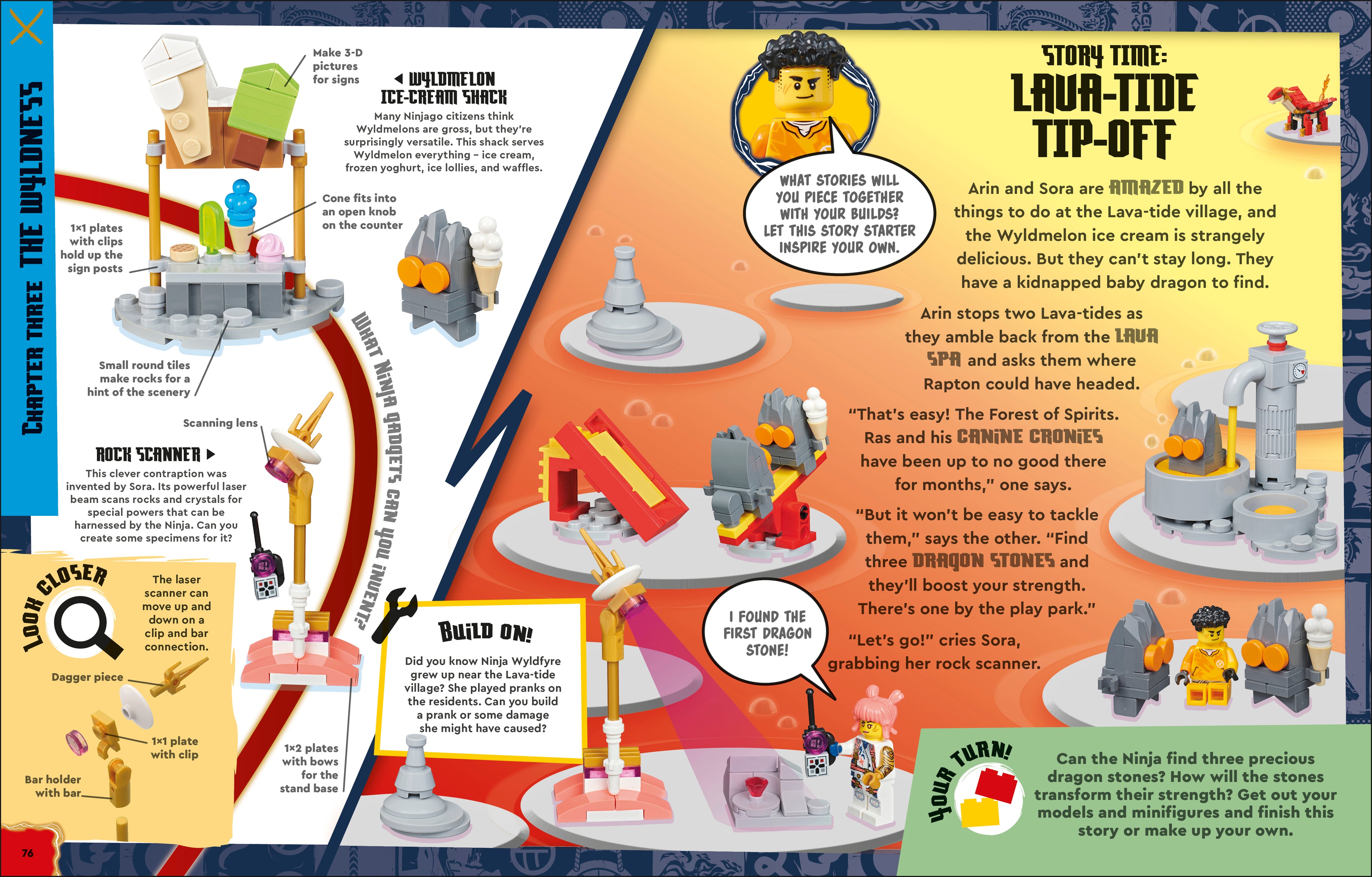 CHAPTER THREE THE WYLDNESS

Make 3-D pictures for signs

◀ WYLDMELON ICE-CREAM SHACK
Many Ninjago citizens think Wyldmelons are gross, but they're surprisingly versatile. This shack serves Wyldmelon everything – ice cream, frozen yoghurt, ice lollies, and waffles.

Cone fits into an open knob on the counter

1×1 plates with clips hold up the sign posts

Small round tiles make rocks for a hint of the scenery

WHAT NINJA GADGETS CAN YOU INVENT?

Scanning lens

ROCK SCANNER ▶
This clever contraption was invented by Sora. Its powerful laser beam scans rocks and crystals for special powers that can be harnessed by the Ninja. Can you create some specimens for it?

LOOK CLOSER

The laser scanner can move up and down on a clip and bar connection.

Dagger piece

1×1 plate with clip

Bar holder with bar

1×2 plates with bows for the stand base

BUILD ON!
Did you know Ninja Wyldfyre grew up near the Lava-tide village? She played pranks on the residents. Can you build a prank or some damage she might have caused?

76

WHAT STORIES WILL YOU PIECE TOGETHER WITH YOUR BUILDS? LET THIS STORY STARTER INSPIRE YOUR OWN.

STORY TIME:
LAVA-TIDE TIP-OFF

Arin and Sora are AMAZED by all the things to do at the Lava-tide village, and the Wyldmelon ice cream is strangely delicious. But they can't stay long. They have a kidnapped baby dragon to find.

Arin stops two Lava-tides as they amble back from the LAVA SPA and asks them where Rapton could have headed.

"That's easy! The Forest of Spirits. Ras and his CANINE CRONIES have been up to no good there for months," one says.

"But it won't be easy to tackle them," says the other. "Find three DRAGON STONES and they'll boost your strength. There's one by the play park."

"Let's go!" cries Sora, grabbing her rock scanner.

I FOUND THE FIRST DRAGON STONE!

YOUR TURN!
Can the Ninja find three precious dragon stones? How will the stones transform their strength? Get out your models and minifigures and finish this story or make up your own.