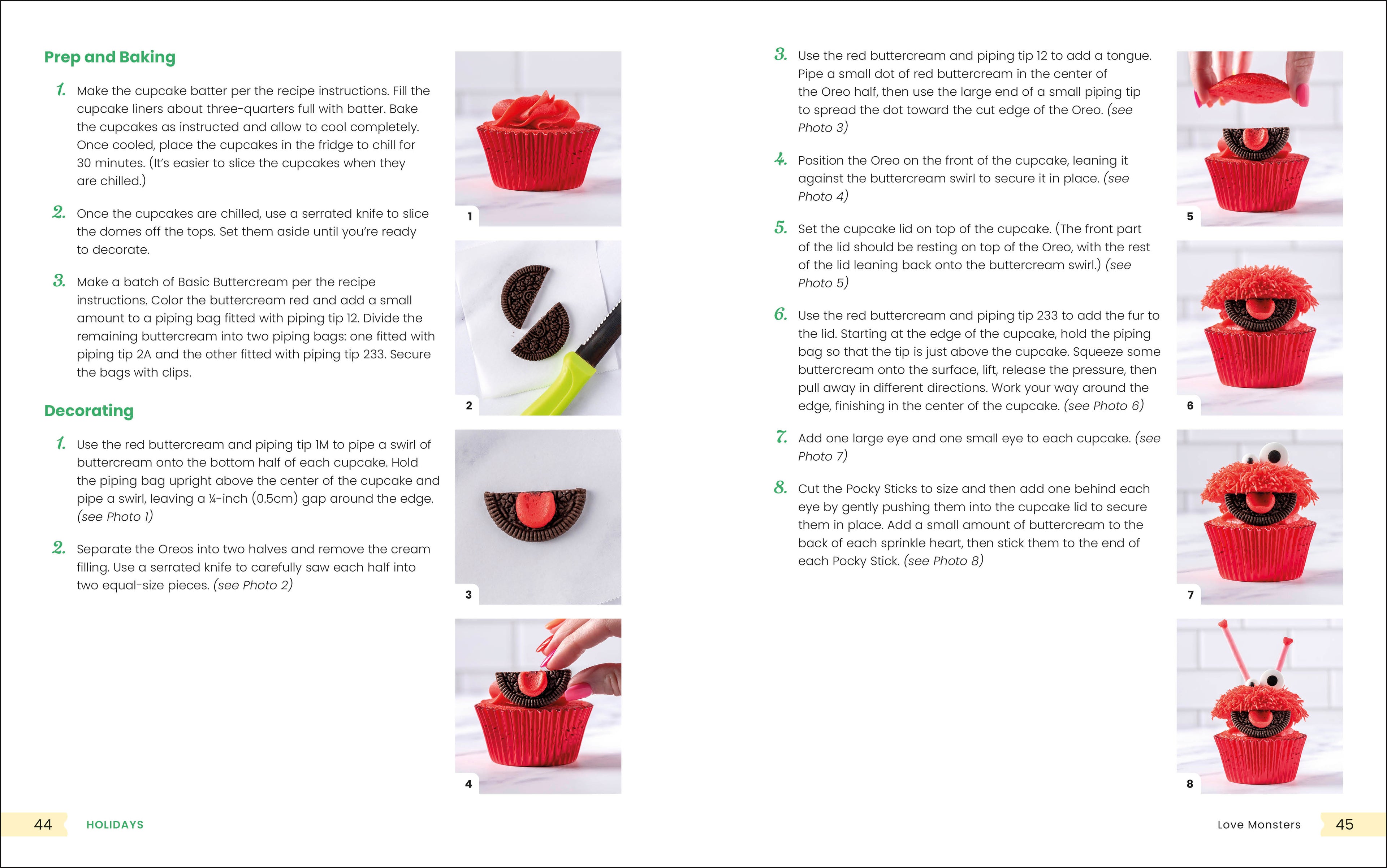 Prep and Baking

1. Make the cupcake batter per the recipe instructions. Fill the cupcake liners about three-quarters full with batter. Bake the cupcakes as instructed and allow to cool completely. Once cooled, place the cupcakes in the fridge to chill for 30 minutes. (It's easier to slice the cupcakes when they are chilled.)

2. Once the cupcakes are chilled, use a serrated knife to slice the domes off the tops. Set them aside until you're ready to decorate.

3. Make a batch of Basic Buttercream per the recipe instructions. Color the buttercream red and add a small amount to a piping bag fitted with piping tip 12. Divide the remaining buttercream into two piping bags: one fitted with piping tip 2A and the other fitted with piping tip 233. Secure the bags with clips.

Decorating

1. Use the red buttercream and piping tip 1M to pipe a swirl of buttercream onto the bottom half of each cupcake. Hold the piping bag upright above the center of the cupcake and pipe a swirl, leaving a ¼-inch (0.5cm) gap around the edge. (see Photo 1)

2. Separate the Oreos into two halves and remove the cream filling. Use a serrated knife to carefully saw each half into two equal-size pieces. (see Photo 2)

1

2

3

4

3. Use the red buttercream and piping tip 12 to add a tongue. Pipe a small dot of red buttercream in the center of the Oreo half, then use the large end of a small piping tip to spread the dot toward the cut edge of the Oreo. (see Photo 3)

4. Position the Oreo on the front of the cupcake, leaning it against the buttercream swirl to secure it in place. (see Photo 4)

5. Set the cupcake lid on top of the cupcake. (The front part of the lid should be resting on top of the Oreo, with the rest of the lid leaning back onto the buttercream swirl.) (see Photo 5)

6. Use the red buttercream and piping tip 233 to add the fur to the lid. Starting at the edge of the cupcake, hold the piping bag so that the tip is just above the cupcake. Squeeze some buttercream onto the surface, lift, release the pressure, then pull away in different directions. Work your way around the edge, finishing in the center of the cupcake. (see Photo 6)

7. Add one large eye and one small eye to each cupcake. (see Photo 7)

8. Cut the Pocky Sticks to size and then add one behind each eye by gently pushing them into the cupcake lid to secure them in place. Add a small amount of buttercream to the back of each sprinkle heart, then stick them to the end of each Pocky Stick. (see Photo 8)

5

6

7

8

44 HOLIDAYS

Love Monsters 45