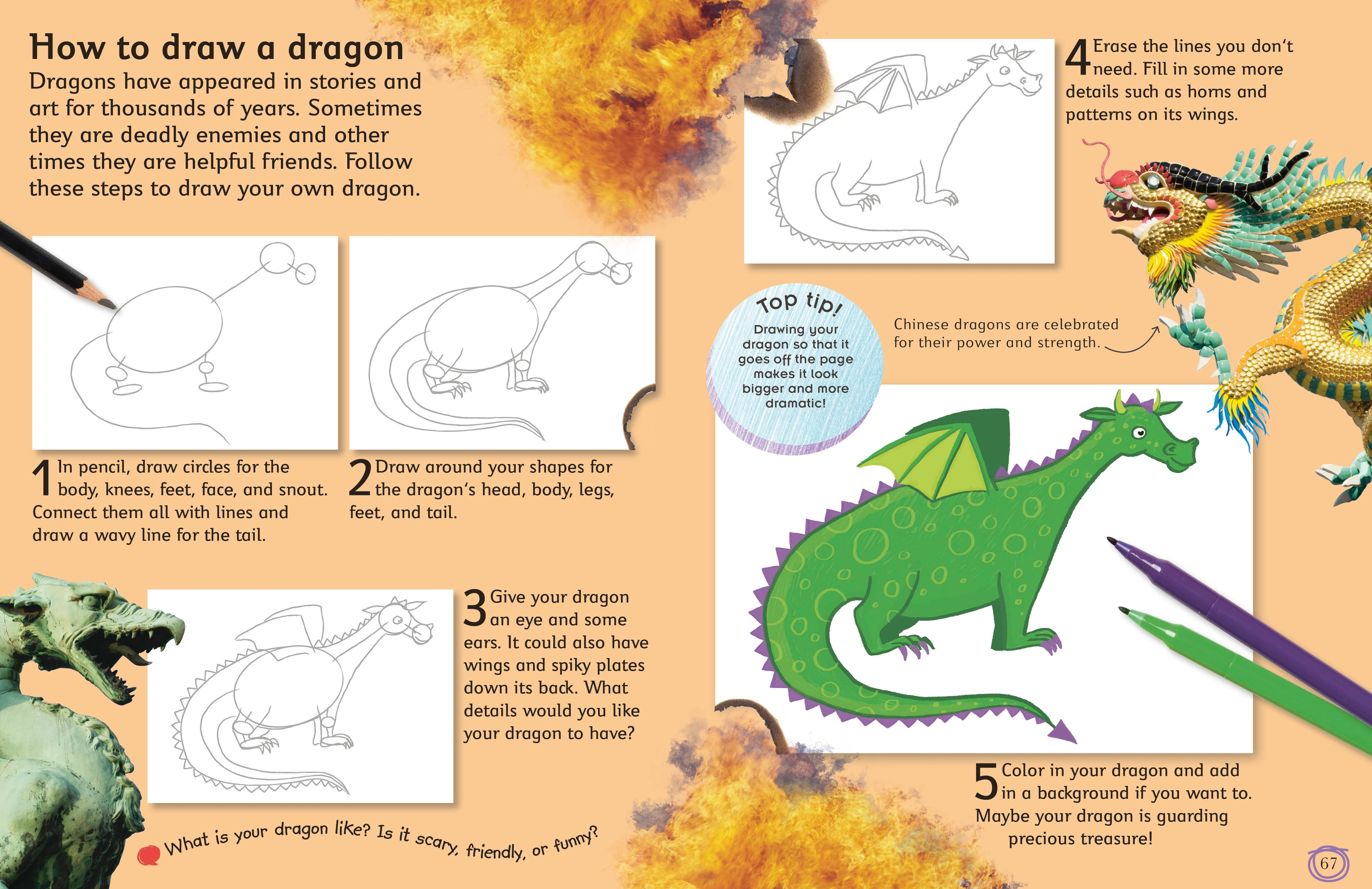 How to draw a dragon

Dragons have appeared in stories and art for thousands of years. Sometimes they are deadly enemies and other times they are helpful friends. Follow these steps to draw your own dragon.

1 In pencil, draw circles for the body, knees, feet, face, and snout. Connect them all with lines and draw a wavy line for the tail.

2 Draw around your shapes for the dragon's head, body, legs, feet, and tail.

3 Give your dragon an eye and some ears. It could also have wings and spiky plates down its back. What details would you like your dragon to have?

What is your dragon like? Is it scary, friendly, or funny?

4 Erase the lines you don't need. Fill in some more details such as horns and patterns on its wings.

Top tip!
Drawing your dragon so that it goes off the page makes it look bigger and more dramatic!

Chinese dragons are celebrated for their power and strength.

5 Color in your dragon and add in a background if you want to. Maybe your dragon is guarding precious treasure!

67