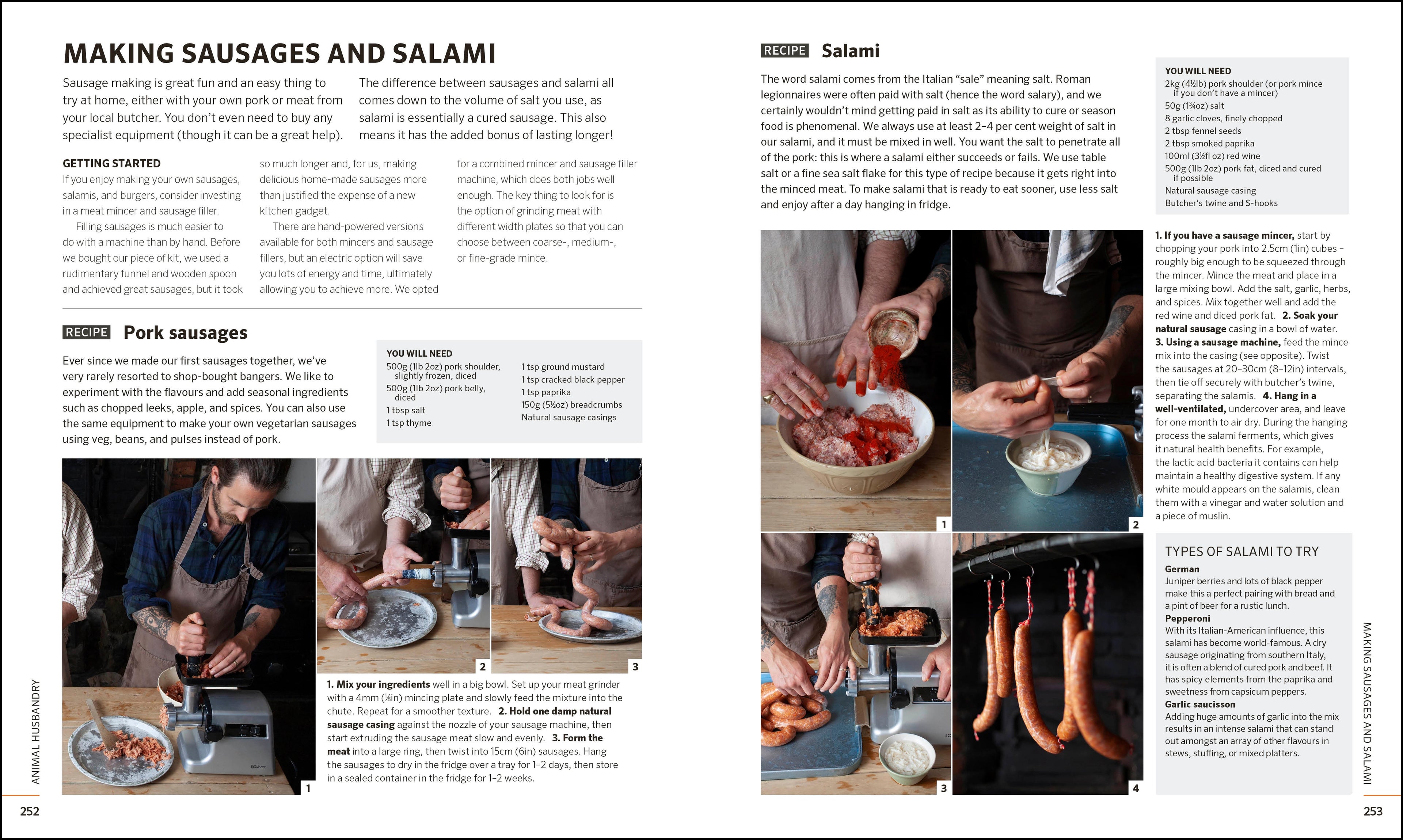 MAKING SAUSAGES AND SALAMI

Sausage making is great fun and an easy thing to try at home, either with your own pork or meat from your local butcher. You don't even need to buy any specialist equipment (though it can be a great help).

The difference between sausages and salami all comes down to the volume of salt you use, as salami is essentially a cured sausage. This also means it has the added bonus of lasting longer!

GETTING STARTED
If you enjoy making your own sausages, salamis, and burgers, consider investing in a meat mincer and sausage filler.

Filling sausages is much easier to do with a machine than by hand. Before we bought our piece of kit, we used a rudimentary funnel and wooden spoon and achieved great sausages, but it took so much longer and, for us, making delicious home-made sausages more than justified the expense of a new kitchen gadget.

There are hand-powered versions available for both mincers and sausage fillers, but an electric option will save you lots of energy and time, ultimately allowing you to achieve more. We opted for a combined mincer and sausage filler machine, which does both jobs well enough. The key thing to look for is the option of grinding meat with different width plates so that you can choose between coarse-, medium-, or fine-grade mince.

RECIPE Pork sausages

Ever since we made our first sausages together, we've very rarely resorted to shop-bought bangers. We like to experiment with the flavours and add seasonal ingredients such as chopped leeks, apple, and spices. You can also use the same equipment to make your own vegetarian sausages using veg, beans, and pulses instead of pork.

YOU WILL NEED
500g (1lb 2oz) pork shoulder, slightly frozen, diced
500g (1lb 2oz) pork belly, diced
1 tbsp salt
1 tsp thyme
1 tsp ground mustard
1 tsp cracked black pepper
1 tsp paprika
150g (5½oz) breadcrumbs
Natural sausage casings

1 2 3

1. Mix your ingredients well in a big bowl. Set up your meat grinder with a 4mm (⅛in) mincing plate and slowly feed the mixture into the chute. Repeat for a smoother texture. 2. Hold one damp natural sausage casing against the nozzle of your sausage machine, then start extruding the sausage meat slow and evenly. 3. Form the meat into a large ring, then twist into 15cm (6in) sausages. Hang the sausages to dry in the fridge over a tray for 1–2 days, then store in a sealed container in the fridge for 1–2 weeks.

ANIMAL HUSBANDRY
252

RECIPE Salami

The word salami comes from the Italian "sale" meaning salt. Roman legionnaires were often paid with salt (hence the word salary), and we certainly wouldn't mind getting paid in salt as its ability to cure or season food is phenomenal. We always use at least 2–4 per cent weight of salt in our salami, and it must be mixed in well. You want the salt to penetrate all of the pork: this is where a salami either succeeds or fails. We use table salt or a fine sea salt flake for this type of recipe because it gets right into the minced meat. To make salami that is ready to eat sooner, use less salt and enjoy after a day hanging in fridge.

YOU WILL NEED
2kg (4½lb) pork shoulder (or pork mince if you don't have a mincer)
50g (1¾oz) salt
8 garlic cloves, finely chopped
2 tbsp fennel seeds
2 tbsp smoked paprika
100ml (3½fl oz) red wine
500g (1lb 2oz) pork fat, diced and cured if possible
Natural sausage casing
Butcher's twine and S-hooks

1 2 3 4

1. If you have a sausage mincer, start by chopping your pork into 2.5cm (1in) cubes – roughly big enough to be squeezed through the mincer. Mince the meat and place in a large mixing bowl. Add the salt, garlic, herbs, and spices. Mix together well and add the red wine and diced pork fat. 2. Soak your natural sausage casing in a bowl of water. 3. Using a sausage machine, feed the mince mix into the casing (see opposite). Twist the sausages at 20–30cm (8–12in) intervals, then tie off securely with butcher's twine, separating the salamis. 4. Hang in a well-ventilated, undercover area, and leave for one month to air dry. During the hanging process the salami ferments, which gives it natural health benefits. For example, the lactic acid bacteria it contains can help maintain a healthy digestive system. If any white mould appears on the salamis, clean them with a vinegar and water solution and a piece of muslin.

TYPES OF SALAMI TO TRY
German
Juniper berries and lots of black pepper make this a perfect pairing with bread and a pint of beer for a rustic lunch.
Pepperoni
With its Italian-American influence, this salami has become world-famous. A dry sausage originating from southern Italy, it is often a blend of cured pork and beef. It has spicy elements from the paprika and sweetness from capsicum peppers.
Garlic saucisson
Adding huge amounts of garlic into the mix results in an intense salami that can stand out amongst an array of other flavours in stews, stuffing, or mixed platters.

MAKING SAUSAGES AND SALAMI
253