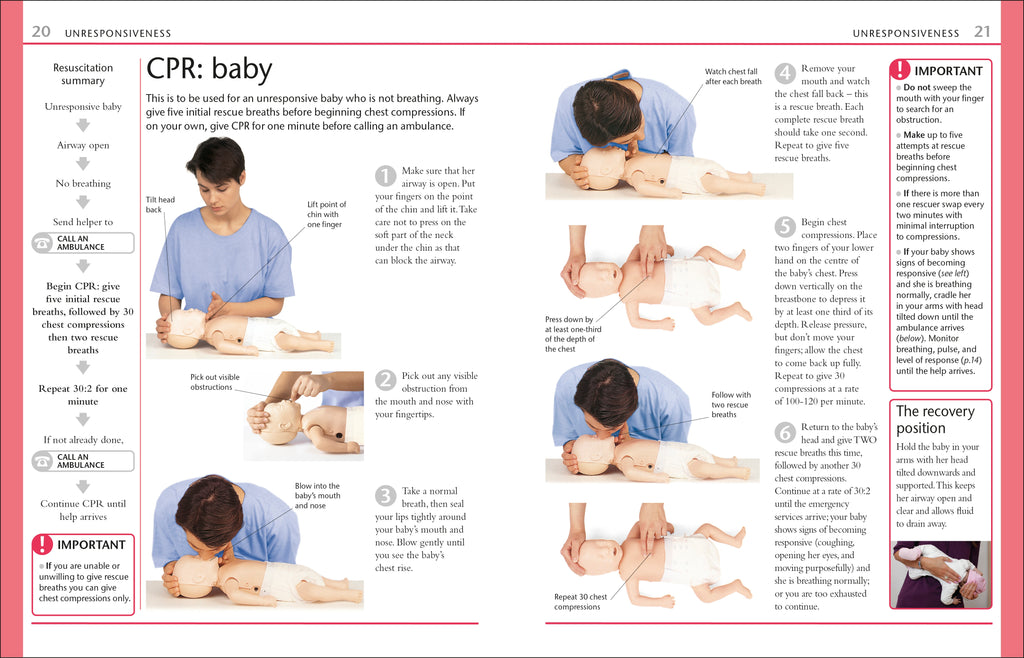 20 UNRESPONSIVENESS

Resuscitation summary

Unresponsive baby

Airway open

No breathing

Send helper to

CALL AN AMBULANCE

Begin CPR: give five initial rescue breaths, followed by 30 chest compressions then two rescue breaths

Repeat 30:2 for one minute

If not already done,

CALL AN AMBULANCE

Continue CPR until help arrives

! IMPORTANT

If you are unable or unwilling to give rescue breaths you can give chest compressions only.

CPR: baby

This is to be used for an unresponsive baby who is not breathing. Always give five initial rescue breaths before beginning chest compressions. If on your own, give CPR for one minute before calling an ambulance.

Tilt head back

Lift point of chin with one finger

1 Make sure that her airway is open. Put your fingers on the point of the chin and lift it. Take care not to press on the soft part of the neck under the chin as that can block the airway.

Pick out visible obstructions

2 Pick out any visible obstruction from the mouth and nose with your fingertips.

Blow into the baby's mouth and nose

3 Take a normal breath, then seal your lips tightly around your baby's mouth and nose. Blow gently until you see the baby's chest rise.

UNRESPONSIVENESS 21

Watch chest fall after each breath

4 Remove your mouth and watch the chest fall back – this is a rescue breath. Each complete rescue breath should take one second. Repeat to give five rescue breaths.

Press down by at least one-third of the depth of the chest

5 Begin chest compressions. Place two fingers of your lower hand on the centre of the baby's chest. Press down vertically on the breastbone to depress it by at least one third of its depth. Release pressure, but don't move your fingers; allow the chest to come back up fully. Repeat to give 30 compressions at a rate of 100-120 per minute.

Follow with two rescue breaths

6 Return to the baby's head and give TWO rescue breaths this time, followed by another 30 chest compressions. Continue at a rate of 30:2 until the emergency services arrive; your baby shows signs of becoming responsive (coughing, opening her eyes, and moving purposefully) and she is breathing normally; or you are too exhausted to continue.

Repeat 30 chest compressions

! IMPORTANT

Do not sweep the mouth with your finger to search for an obstruction.

Make up to five attempts at rescue breaths before beginning chest compressions.

If there is more than one rescuer swap every two minutes with minimal interruption to compressions.

If your baby shows signs of becoming responsive (see left) and she is breathing normally, cradle her in your arms with head tilted down until the ambulance arrives (below). Monitor breathing, pulse, and level of response (p.14) until the help arrives.

The recovery position

Hold the baby in your arms with her head tilted downwards and supported. This keeps her airway open and clear and allows fluid to drain away.