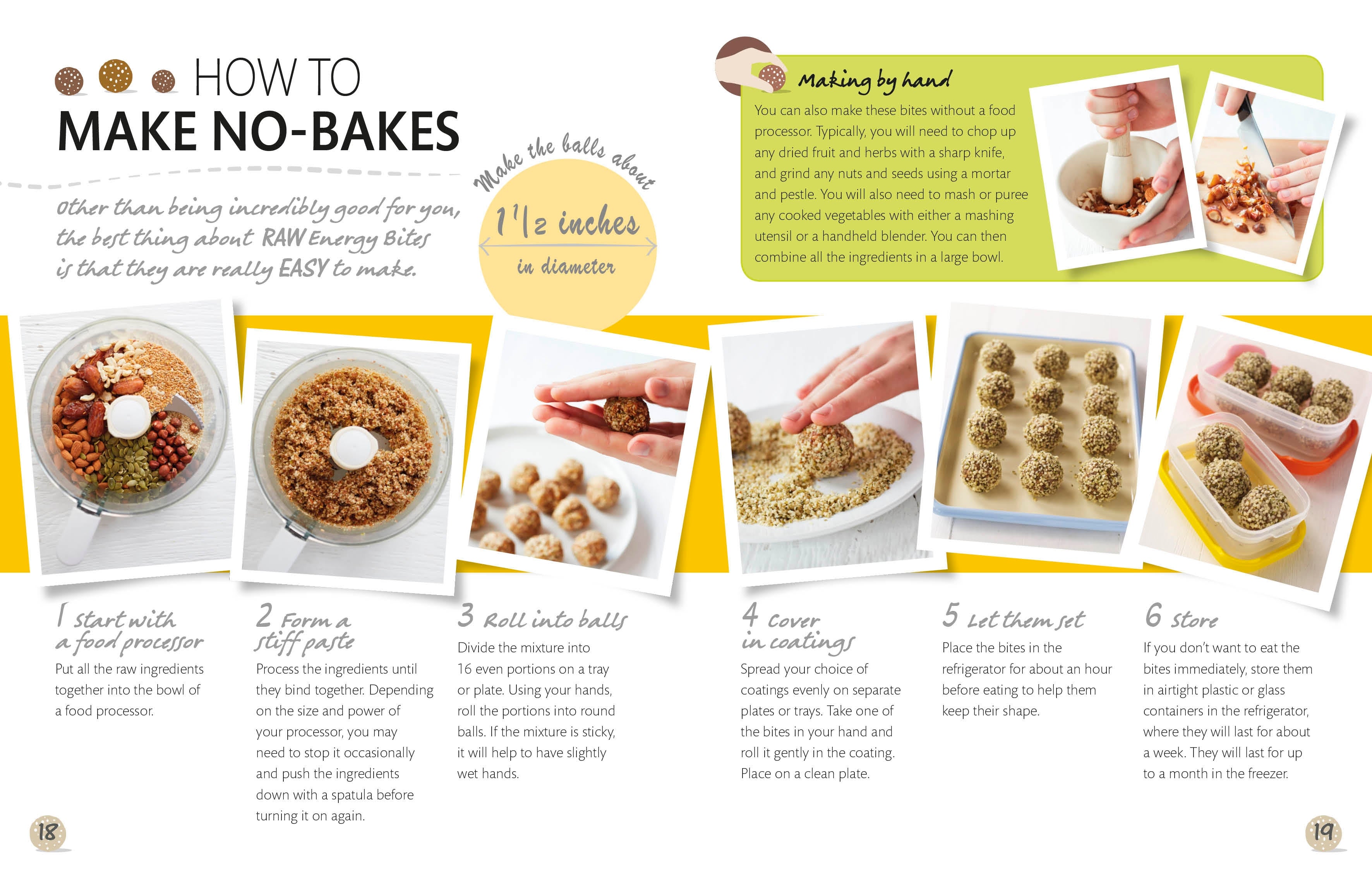 HOW TO
MAKE NO-BAKES

Other than being incredibly good for you, the best thing about RAW Energy Bites is that they are really EASY to make.

Make the balls about
$1\frac{1}{2}$ inches
in diameter

Making by hand

You can also make these bites without a food processor. Typically, you will need to chop up any dried fruit and herbs with a sharp knife, and grind any nuts and seeds using a mortar and pestle. You will also need to mash or puree any cooked vegetables with either a mashing utensil or a handheld blender. You can then combine all the ingredients in a large bowl.

1 Start with a food processor
Put all the raw ingredients together into the bowl of a food processor.

2 Form a stiff paste
Process the ingredients until they bind together. Depending on the size and power of your processor, you may need to stop it occasionally and push the ingredients down with a spatula before turning it on again.

3 Roll into balls
Divide the mixture into 16 even portions on a tray or plate. Using your hands, roll the portions into round balls. If the mixture is sticky, it will help to have slightly wet hands.

4 Cover in coatings
Spread your choice of coatings evenly on separate plates or trays. Take one of the bites in your hand and roll it gently in the coating. Place on a clean plate.

5 Let them set
Place the bites in the refrigerator for about an hour before eating to help them keep their shape.

6 Store
If you don't want to eat the bites immediately, store them in airtight plastic or glass containers in the refrigerator, where they will last for about a week. They will last for up to a month in the freezer.

18

19