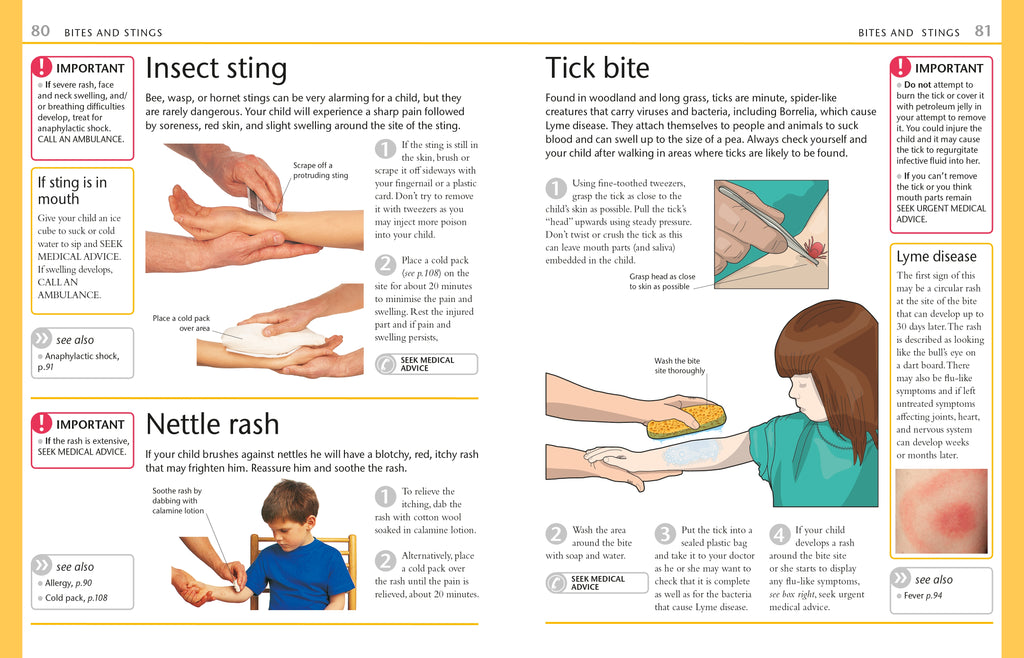 80 BITES AND STINGS

IMPORTANT
If severe rash, face and neck swelling, and/or breathing difficulties develop, treat for anaphylactic shock. CALL AN AMBULANCE.

If sting is in mouth
Give your child an ice cube to suck or cold water to sip and SEEK MEDICAL ADVICE. If swelling develops, CALL AN AMBULANCE.

see also
Anaphylactic shock, p.91

Insect sting
Bee, wasp, or hornet stings can be very alarming for a child, but they are rarely dangerous. Your child will experience a sharp pain followed by soreness, red skin, and slight swelling around the site of the sting.

Scrape off a protruding sting

Place a cold pack over area

1 If the sting is still in the skin, brush or scrape it off sideways with your fingernail or a plastic card. Don't try to remove it with tweezers as you may inject more poison into your child.

2 Place a cold pack (see p.108) on the site for about 20 minutes to minimise the pain and swelling. Rest the injured part and if pain and swelling persists,

SEEK MEDICAL ADVICE

IMPORTANT
If the rash is extensive, SEEK MEDICAL ADVICE.

see also
Allergy, p.90
Cold pack, p.108

Nettle rash
If your child brushes against nettles he will have a blotchy, red, itchy rash that may frighten him. Reassure him and soothe the rash.

Soothe rash by dabbing with calamine lotion

1 To relieve the itching, dab the rash with cotton wool soaked in calamine lotion.

2 Alternatively, place a cold pack over the rash until the pain is relieved, about 20 minutes.

BITES AND STINGS 81

Tick bite
Found in woodland and long grass, ticks are minute, spider-like creatures that carry viruses and bacteria, including Borrelia, which cause Lyme disease. They attach themselves to people and animals to suck blood and can swell up to the size of a pea. Always check yourself and your child after walking in areas where ticks are likely to be found.

1 Using fine-toothed tweezers, grasp the tick as close to the child's skin as possible. Pull the tick's "head" upwards using steady pressure. Don't twist or crush the tick as this can leave mouth parts (and saliva) embedded in the child.

Grasp head as close to skin as possible

Wash the bite site thoroughly

2 Wash the area around the bite with soap and water.

SEEK MEDICAL ADVICE

3 Put the tick into a sealed plastic bag and take it to your doctor as he or she may want to check that it is complete as well as for the bacteria that cause Lyme disease.

4 If your child develops a rash around the bite site or she starts to display any flu-like symptoms, see box right, seek urgent medical advice.

IMPORTANT
Do not attempt to burn the tick or cover it with petroleum jelly in your attempt to remove it. You could injure the child and it may cause the tick to regurgitate infective fluid into her.
If you can't remove the tick or you think mouth parts remain SEEK URGENT MEDICAL ADVICE.

Lyme disease
The first sign of this may be a circular rash at the site of the bite that can develop up to 30 days later. The rash is described as looking like the bull's eye on a dart board. There may also be flu-like symptoms and if left untreated symptoms affecting joints, heart, and nervous system can develop weeks or months later.

see also
Fever p.94