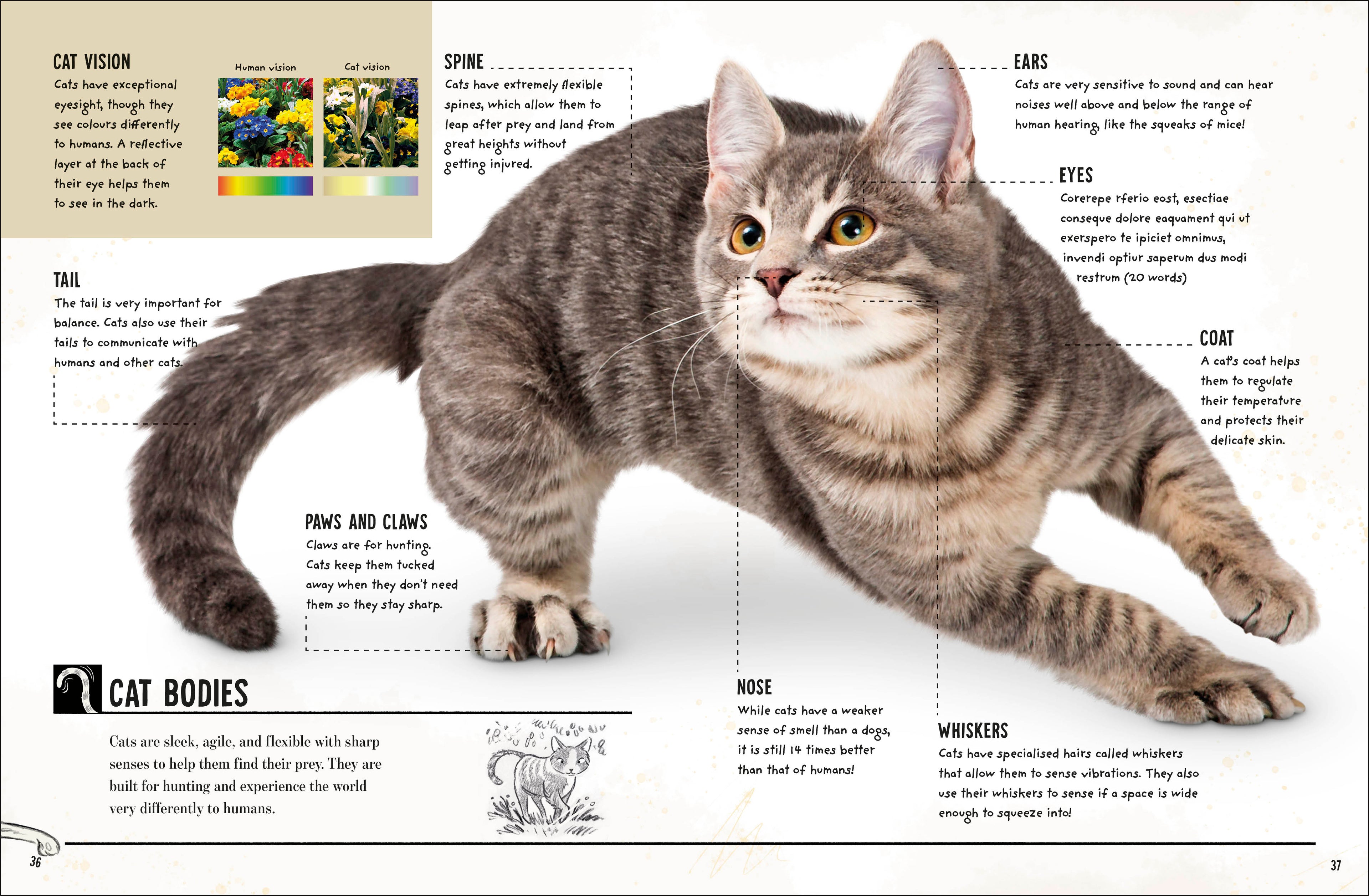 CAT VISION
Cats have exceptional eyesight, though they see colours differently to humans. A reflective layer at the back of their eye helps them to see in the dark.

Human vision

Cat vision

SPINE
Cats have extremely flexible spines, which allow them to leap after prey and land from great heights without getting injured.

EARS
Cats are very sensitive to sound and can hear noises well above and below the range of human hearing, like the squeaks of mice!

EYES
Corerepe rferio eost, esectiae conseque dolore eaquament qui ut exerspero te ipiciet omnimus, invendi optiur saperum dus modi restrum (20 words)

TAIL
The tail is very important for balance. Cats also use their tails to communicate with humans and other cats.

COAT
A cat's coat helps them to regulate their temperature and protects their delicate skin.

PAWS AND CLAWS
Claws are for hunting. Cats keep them tucked away when they don't need them so they stay sharp.

CAT BODIES

Cats are sleek, agile, and flexible with sharp senses to help them find their prey. They are built for hunting and experience the world very differently to humans.

NOSE
While cats have a weaker sense of smell than a dogs, it is still 14 times better than that of humans!

WHISKERS
Cats have specialised hairs called whiskers that allow them to sense vibrations. They also use their whiskers to sense if a space is wide enough to squeeze into!

36

37