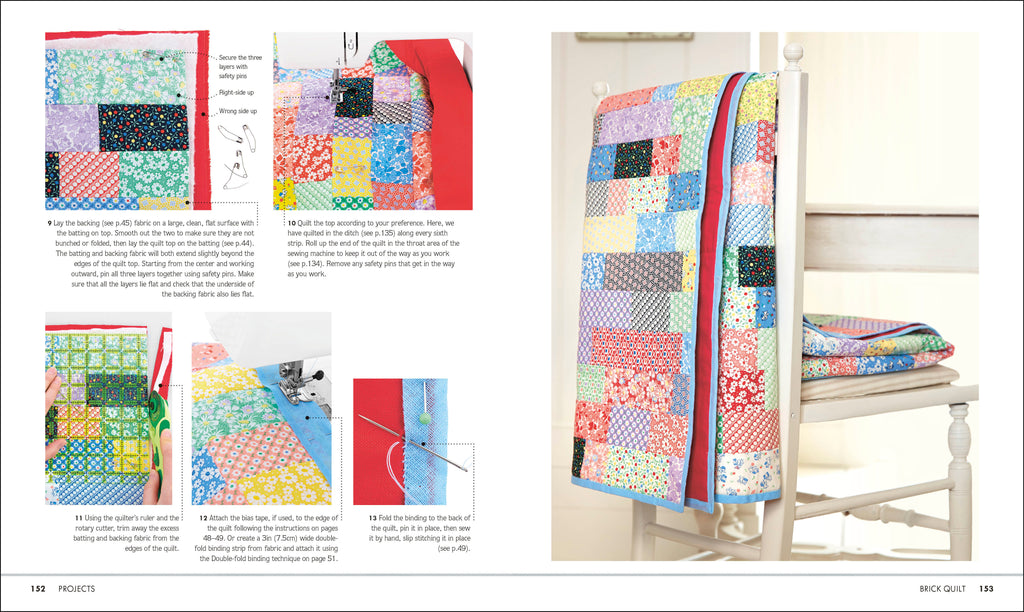 Secure the three layers with safety pins

Right-side up

Wrong side up

9 Lay the backing (see p.45) fabric on a large, clean, flat surface with the batting on top. Smooth out the two to make sure they are not bunched or folded, then lay the quilt top on the batting (see p.44). The batting and backing fabric will both extend slightly beyond the edges of the quilt top. Starting from the center and working outward, pin all three layers together using safety pins. Make sure that all the layers lie flat and check that the underside of the backing fabric also lies flat.

10 Quilt the top according to your preference. Here, we have quilted in the ditch (see p.135) along every sixth strip. Roll up the end of the quilt in the throat area of the sewing machine to keep it out of the way as you work (see p.134). Remove any safety pins that get in the way as you work.

11 Using the quilter's ruler and the rotary cutter, trim away the excess batting and backing fabric from the edges of the quilt.

12 Attach the bias tape, if used, to the edge of the quilt following the instructions on pages 48–49. Or create a 3in (7.5cm) wide double-fold binding strip from fabric and attach it using the Double-fold binding technique on page 51.

13 Fold the binding to the back of the quilt, pin it in place, then sew it by hand, slip stitching it in place (see p.49).

152 PROJECTS

BRICK QUILT 153