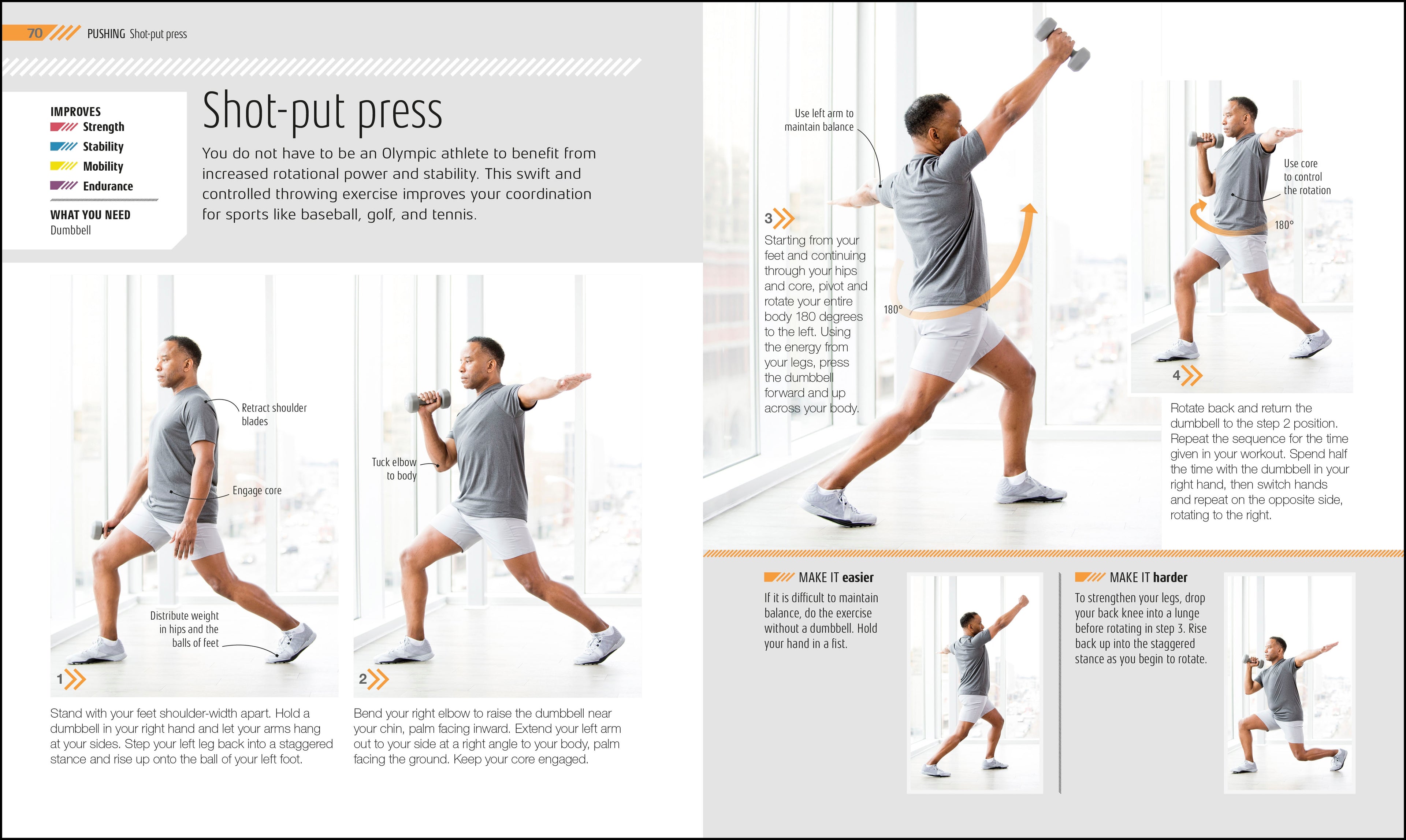 70 PUSHING Shot-put press

IMPROVES
Strength
Stability
Mobility
Endurance

WHAT YOU NEED
Dumbbell

Shot-put press

You do not have to be an Olympic athlete to benefit from increased rotational power and stability. This swift and controlled throwing exercise improves your coordination for sports like baseball, golf, and tennis.

Retract shoulder blades

Engage core

Distribute weight in hips and the balls of feet

1

Stand with your feet shoulder-width apart. Hold a dumbbell in your right hand and let your arms hang at your sides. Step your left leg back into a staggered stance and rise up onto the ball of your left foot.

Tuck elbow to body

2

Bend your right elbow to raise the dumbbell near your chin, palm facing inward. Extend your left arm out to your side at a right angle to your body, palm facing the ground. Keep your core engaged.

Use left arm to maintain balance

3

Starting from your feet and continuing through your hips and core, pivot and rotate your entire body 180 degrees to the left. Using the energy from your legs, press the dumbbell forward and up across your body.

180°

Use core to control the rotation

180°

4

Rotate back and return the dumbbell to the step 2 position. Repeat the sequence for the time given in your workout. Spend half the time with the dumbbell in your right hand, then switch hands and repeat on the opposite side, rotating to the right.

MAKE IT easier

If it is difficult to maintain balance, do the exercise without a dumbbell. Hold your hand in a fist.

MAKE IT harder

To strengthen your legs, drop your back knee into a lunge before rotating in step 3. Rise back up into the staggered stance as you begin to rotate.