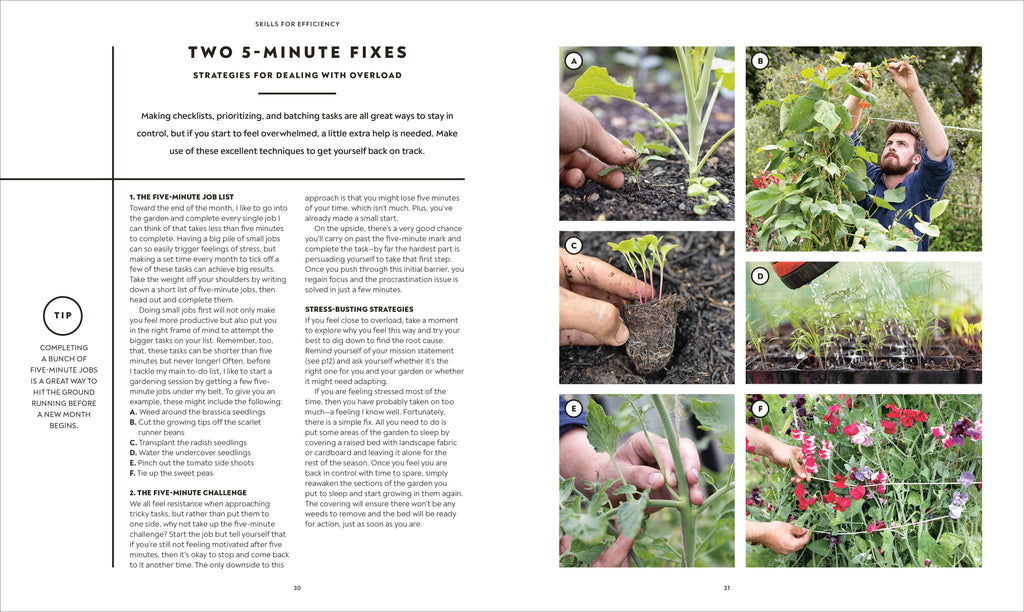 SKILLS FOR EFFICIENCY

TWO 5-MINUTE FIXES

STRATEGIES FOR DEALING WITH OVERLOAD

Making checklists, prioritizing, and batching tasks are all great ways to stay in control, but if you start to feel overwhelmed, a little extra help is needed. Make use of these excellent techniques to get yourself back on track.

TIP

COMPLETING A BUNCH OF FIVE-MINUTE JOBS IS A GREAT WAY TO HIT THE GROUND RUNNING BEFORE A NEW MONTH BEGINS.

1. THE FIVE-MINUTE JOB LIST
Toward the end of the month, I like to go into the garden and complete every single job I can think of that takes less than five minutes to complete. Having a big pile of small jobs can so easily trigger feelings of stress, but making a set time every month to tick off a few of these tasks can achieve big results. Take the weight off your shoulders by writing down a short list of five-minute jobs, then head out and complete them.

Doing small jobs first will not only make you feel more productive but also put you in the right frame of mind to attempt the bigger tasks on your list. Remember, too, that, these tasks can be shorter than five minutes but never longer! Often, before I tackle my main to-do list, I like to start a gardening session by getting a few five-minute jobs under my belt. To give you an example, these might include the following:
A. Weed around the brassica seedlings
B. Cut the growing tips off the scarlet runner beans
C. Transplant the radish seedlings
D. Water the undercover seedlings
E. Pinch out the tomato side shoots
F. Tie up the sweet peas

2. THE FIVE-MINUTE CHALLENGE
We all feel resistance when approaching tricky tasks, but rather than put them to one side, why not take up the five-minute challenge? Start the job but tell yourself that if you're still not feeling motivated after five minutes, then it's okay to stop and come back to it another time. The only downside to this approach is that you might lose five minutes of your time, which isn't much. Plus, you've already made a small start.

On the upside, there's a very good chance you'll carry on past the five-minute mark and complete the task—by far the hardest part is persuading yourself to take that first step. Once you push through this initial barrier, you regain focus and the procrastination issue is solved in just a few minutes.

STRESS-BUSTING STRATEGIES
If you feel close to overload, take a moment to explore why you feel this way and try your best to dig down to find the root cause. Remind yourself of your mission statement (see p12) and ask yourself whether it's the right one for you and your garden or whether it might need adapting.

If you are feeling stressed most of the time, then you have probably taken on too much—a feeling I know well. Fortunately, there is a simple fix. All you need to do is put some areas of the garden to sleep by covering a raised bed with landscape fabric or cardboard and leaving it alone for the rest of the season. Once you feel you are back in control with time to spare, simply reawaken the sections of the garden you put to sleep and start growing in them again. The covering will ensure there won't be any weeds to remove and the bed will be ready for action, just as soon as you are.

30

A
B
C
D
E
F

31