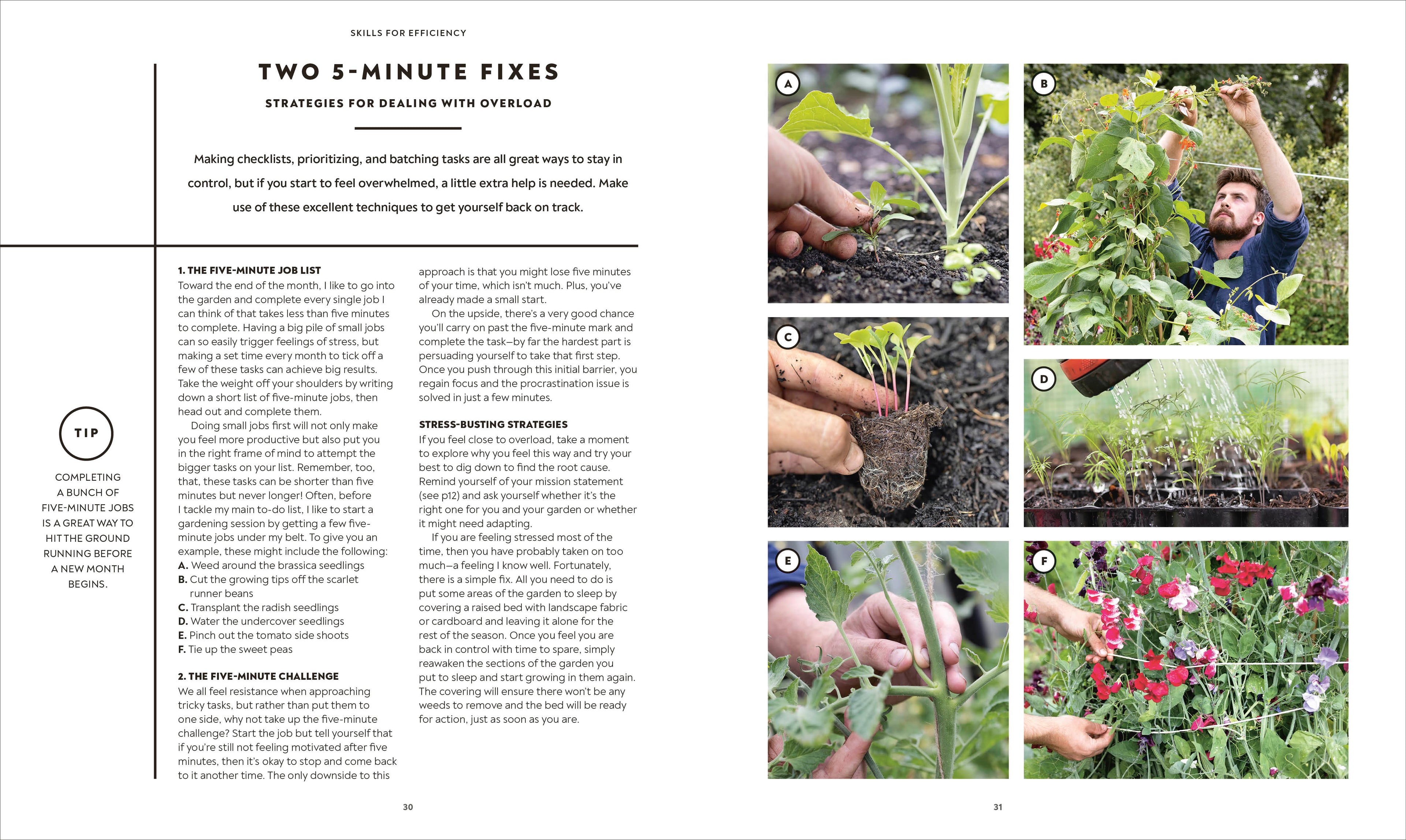 SKILLS FOR EFFICIENCY

TWO 5-MINUTE FIXES

STRATEGIES FOR DEALING WITH OVERLOAD

Making checklists, prioritizing, and batching tasks are all great ways to stay in control, but if you start to feel overwhelmed, a little extra help is needed. Make use of these excellent techniques to get yourself back on track.

TIP

COMPLETING A BUNCH OF FIVE-MINUTE JOBS IS A GREAT WAY TO HIT THE GROUND RUNNING BEFORE A NEW MONTH BEGINS.

1. THE FIVE-MINUTE JOB LIST
Toward the end of the month, I like to go into the garden and complete every single job I can think of that takes less than five minutes to complete. Having a big pile of small jobs can so easily trigger feelings of stress, but making a set time every month to tick off a few of these tasks can achieve big results. Take the weight off your shoulders by writing down a short list of five-minute jobs, then head out and complete them.

Doing small jobs first will not only make you feel more productive but also put you in the right frame of mind to attempt the bigger tasks on your list. Remember, too, that, these tasks can be shorter than five minutes but never longer! Often, before I tackle my main to-do list, I like to start a gardening session by getting a few five-minute jobs under my belt. To give you an example, these might include the following:
A. Weed around the brassica seedlings
B. Cut the growing tips off the scarlet runner beans
C. Transplant the radish seedlings
D. Water the undercover seedlings
E. Pinch out the tomato side shoots
F. Tie up the sweet peas

2. THE FIVE-MINUTE CHALLENGE
We all feel resistance when approaching tricky tasks, but rather than put them to one side, why not take up the five-minute challenge? Start the job but tell yourself that if you're still not feeling motivated after five minutes, then it's okay to stop and come back to it another time. The only downside to this approach is that you might lose five minutes of your time, which isn't much. Plus, you've already made a small start.

On the upside, there's a very good chance you'll carry on past the five-minute mark and complete the task—by far the hardest part is persuading yourself to take that first step. Once you push through this initial barrier, you regain focus and the procrastination issue is solved in just a few minutes.

STRESS-BUSTING STRATEGIES
If you feel close to overload, take a moment to explore why you feel this way and try your best to dig down to find the root cause. Remind yourself of your mission statement (see p12) and ask yourself whether it's the right one for you and your garden or whether it might need adapting.

If you are feeling stressed most of the time, then you have probably taken on too much—a feeling I know well. Fortunately, there is a simple fix. All you need to do is put some areas of the garden to sleep by covering a raised bed with landscape fabric or cardboard and leaving it alone for the rest of the season. Once you feel you are back in control with time to spare, simply reawaken the sections of the garden you put to sleep and start growing in them again. The covering will ensure there won't be any weeds to remove and the bed will be ready for action, just as soon as you are.

30

A

B

C

D

E

F

31