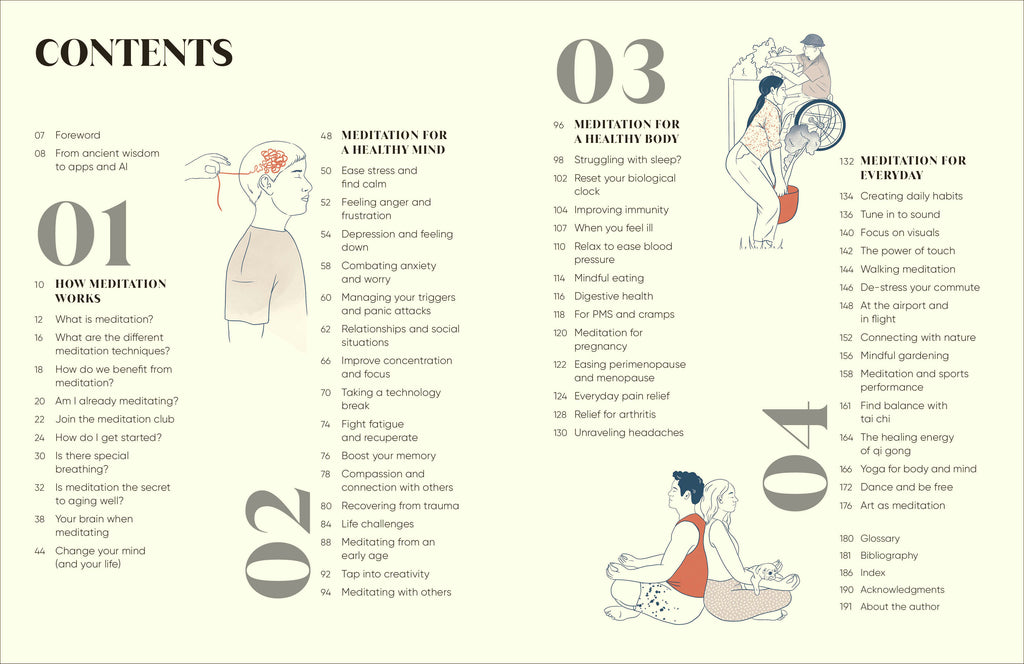 CONTENTS

07 Foreword
08 From ancient wisdom to apps and AI

01

10 HOW MEDITATION WORKS
12 What is meditation?
16 What are the different meditation techniques?
18 How do we benefit from meditation?
20 Am I already meditating?
22 Join the meditation club
24 How do I get started?
30 Is there special breathing?
32 Is meditation the secret to aging well?
38 Your brain when meditating
44 Change your mind (and your life)

02

48 MEDITATION FOR A HEALTHY MIND
50 Ease stress and find calm
52 Feeling anger and frustration
54 Depression and feeling down
58 Combating anxiety and worry
60 Managing your triggers and panic attacks
62 Relationships and social situations
66 Improve concentration and focus
70 Taking a technology break
74 Fight fatigue and recuperate
76 Boost your memory
78 Compassion and connection with others
80 Recovering from trauma
84 Life challenges
88 Meditating from an early age
92 Tap into creativity
94 Meditating with others

03

96 MEDITATION FOR A HEALTHY BODY
98 Struggling with sleep?
102 Reset your biological clock
104 Improving immunity
107 When you feel ill
110 Relax to ease blood pressure
114 Mindful eating
116 Digestive health
118 For PMS and cramps
120 Meditation for pregnancy
122 Easing perimenopause and menopause
124 Everyday pain relief
128 Relief for arthritis
130 Unraveling headaches

04

132 MEDITATION FOR EVERYDAY
134 Creating daily habits
136 Tune in to sound
140 Focus on visuals
142 The power of touch
144 Walking meditation
146 De-stress your commute
148 At the airport and in flight
152 Connecting with nature
156 Mindful gardening
158 Meditation and sports performance
161 Find balance with tai chi
164 The healing energy of qi gong
166 Yoga for body and mind
172 Dance and be free
176 Art as meditation

180 Glossary
181 Bibliography
186 Index
190 Acknowledgments
191 About the author