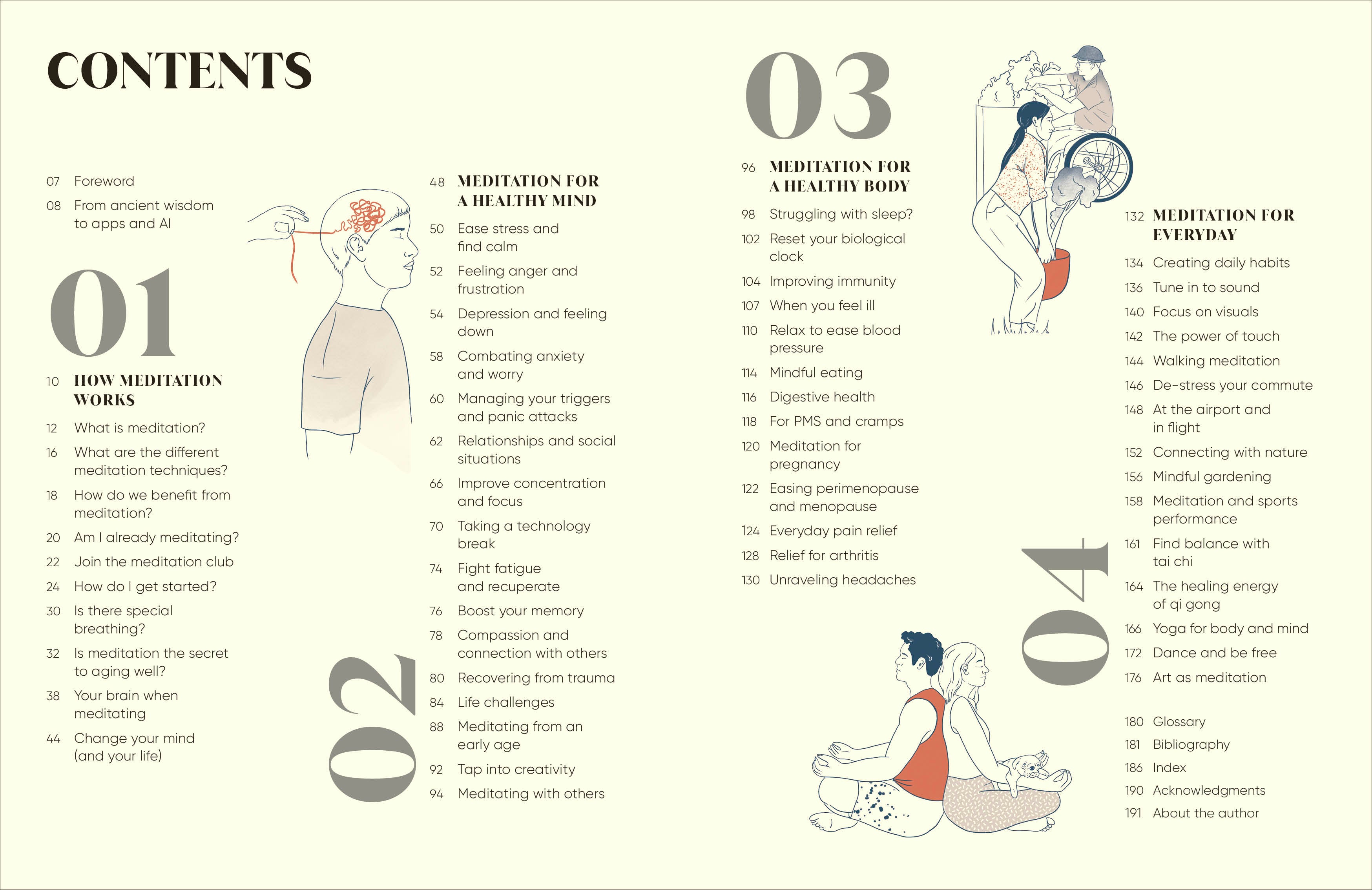 CONTENTS

07 Foreword
08 From ancient wisdom to apps and AI

01

10 HOW MEDITATION WORKS
12 What is meditation?
16 What are the different meditation techniques?
18 How do we benefit from meditation?
20 Am I already meditating?
22 Join the meditation club
24 How do I get started?
30 Is there special breathing?
32 Is meditation the secret to aging well?
38 Your brain when meditating
44 Change your mind (and your life)

02

48 MEDITATION FOR A HEALTHY MIND
50 Ease stress and find calm
52 Feeling anger and frustration
54 Depression and feeling down
58 Combating anxiety and worry
60 Managing your triggers and panic attacks
62 Relationships and social situations
66 Improve concentration and focus
70 Taking a technology break
74 Fight fatigue and recuperate
76 Boost your memory
78 Compassion and connection with others
80 Recovering from trauma
84 Life challenges
88 Meditating from an early age
92 Tap into creativity
94 Meditating with others

03

96 MEDITATION FOR A HEALTHY BODY
98 Struggling with sleep?
102 Reset your biological clock
104 Improving immunity
107 When you feel ill
110 Relax to ease blood pressure
114 Mindful eating
116 Digestive health
118 For PMS and cramps
120 Meditation for pregnancy
122 Easing perimenopause and menopause
124 Everyday pain relief
128 Relief for arthritis
130 Unraveling headaches

04

132 MEDITATION FOR EVERYDAY
134 Creating daily habits
136 Tune in to sound
140 Focus on visuals
142 The power of touch
144 Walking meditation
146 De-stress your commute
148 At the airport and in flight
152 Connecting with nature
156 Mindful gardening
158 Meditation and sports performance
161 Find balance with tai chi
164 The healing energy of qi gong
166 Yoga for body and mind
172 Dance and be free
176 Art as meditation

180 Glossary
181 Bibliography
186 Index
190 Acknowledgments
191 About the author