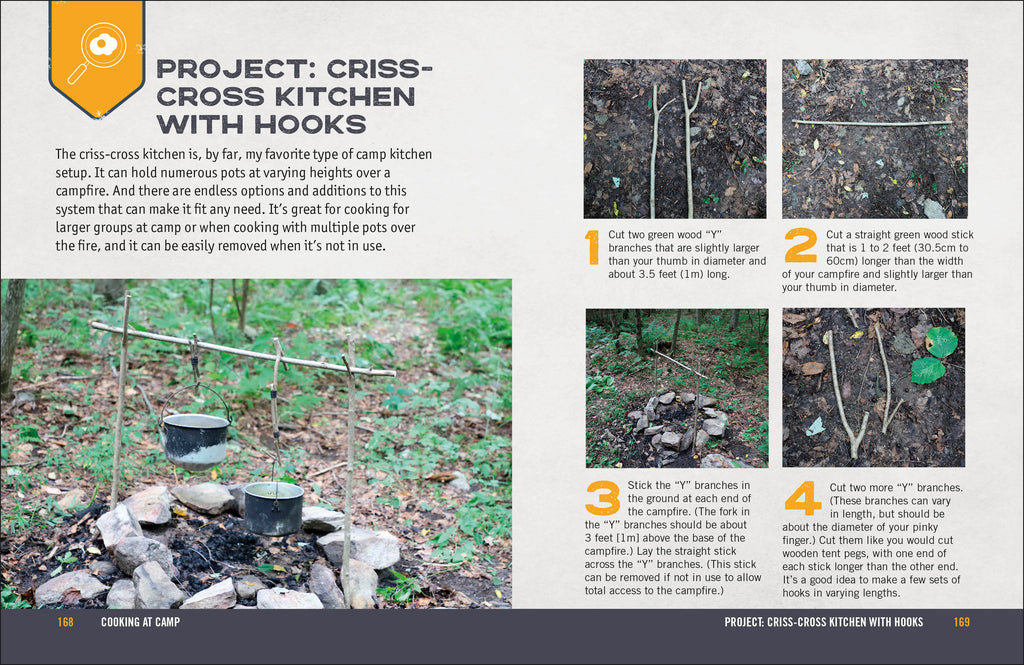 PROJECT: CRISS-CROSS KITCHEN WITH HOOKS

The criss-cross kitchen is, by far, my favorite type of camp kitchen setup. It can hold numerous pots at varying heights over a campfire. And there are endless options and additions to this system that can make it fit any need. It's great for cooking for larger groups at camp or when cooking with multiple pots over the fire, and it can be easily removed when it's not in use.

1 Cut two green wood "Y" branches that are slightly larger than your thumb in diameter and about 3.5 feet (1m) long.

2 Cut a straight green wood stick that is 1 to 2 feet (30.5cm to 60cm) longer than the width of your campfire and slightly larger than your thumb in diameter.

3 Stick the "Y" branches in the ground at each end of the campfire. (The fork in the "Y" branches should be about 3 feet [1m] above the base of the campfire.) Lay the straight stick across the "Y" branches. (This stick can be removed if not in use to allow total access to the campfire.)

4 Cut two more "Y" branches. (These branches can vary in length, but should be about the diameter of your pinky finger.) Cut them like you would cut wooden tent pegs, with one end of each stick longer than the other end. It's a good idea to make a few sets of hooks in varying lengths.

168 COOKING AT CAMP

PROJECT: CRISS-CROSS KITCHEN WITH HOOKS 169