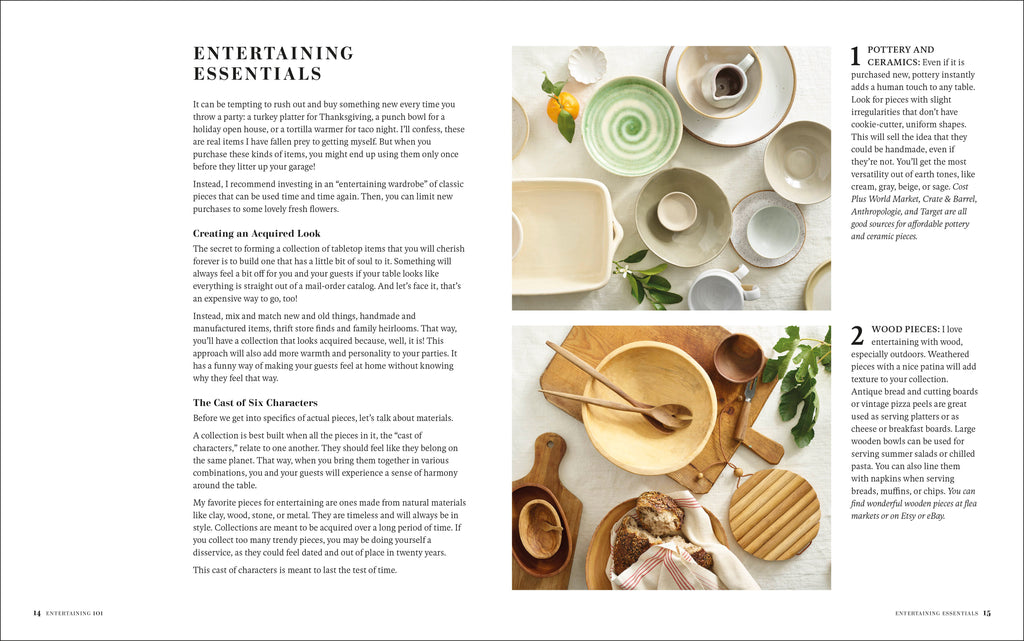 ENTERTAINING ESSENTIALS

It can be tempting to rush out and buy something new every time you throw a party: a turkey platter for Thanksgiving, a punch bowl for a holiday open house, or a tortilla warmer for taco night. I'll confess, these are real items I have fallen prey to getting myself. But when you purchase these kinds of items, you might end up using them only once before they litter up your garage!

Instead, I recommend investing in an "entertaining wardrobe" of classic pieces that can be used time and time again. Then, you can limit new purchases to some lovely fresh flowers.

Creating an Acquired Look

The secret to forming a collection of tabletop items that you will cherish forever is to build one that has a little bit of soul to it. Something will always feel a bit off for you and your guests if your table looks like everything is straight out of a mail-order catalog. And let's face it, that's an expensive way to go, too!

Instead, mix and match new and old things, handmade and manufactured items, thrift store finds and family heirlooms. That way, you'll have a collection that looks acquired because, well, it is! This approach will also add more warmth and personality to your parties. It has a funny way of making your guests feel at home without knowing why they feel that way.

The Cast of Six Characters

Before we get into specifics of actual pieces, let's talk about materials.

A collection is best built when all the pieces in it, the "cast of characters," relate to one another. They should feel like they belong on the same planet. That way, when you bring them together in various combinations, you and your guests will experience a sense of harmony around the table.

My favorite pieces for entertaining are ones made from natural materials like clay, wood, stone, or metal. They are timeless and will always be in style. Collections are meant to be acquired over a long period of time. If you collect too many trendy pieces, you may be doing yourself a disservice, as they could feel dated and out of place in twenty years.

This cast of characters is meant to last the test of time.

1 POTTERY AND CERAMICS: Even if it is purchased new, pottery instantly adds a human touch to any table. Look for pieces with slight irregularities that don't have cookie-cutter, uniform shapes. This will sell the idea that they could be handmade, even if they're not. You'll get the most versatility out of earth tones, like cream, gray, beige, or sage. Cost Plus World Market, Crate & Barrel, Anthropologie, and Target are all good sources for affordable pottery and ceramic pieces.

2 WOOD PIECES: I love entertaining with wood, especially outdoors. Weathered pieces with a nice patina will add texture to your collection. Antique bread and cutting boards or vintage pizza peels are great used as serving platters or as cheese or breakfast boards. Large wooden bowls can be used for serving summer salads or chilled pasta. You can also line them with napkins when serving breads, muffins, or chips. You can find wonderful wooden pieces at flea markets or on Etsy or eBay.

14 ENTERTAINING 101

ENTERTAINING ESSENTIALS 15