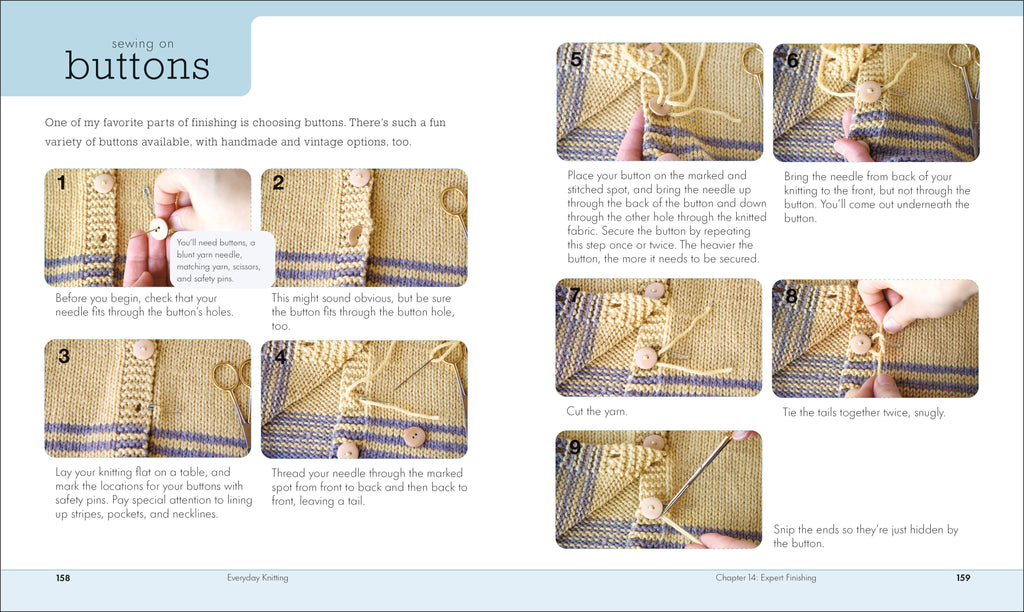 sewing on
buttons

One of my favorite parts of finishing is choosing buttons. There's such a fun variety of buttons available, with handmade and vintage options, too.

1

You'll need buttons, a blunt yarn needle, matching yarn, scissors, and safety pins.

Before you begin, check that your needle fits through the button's holes.

2

This might sound obvious, but be sure the button fits through the button hole, too.

3

Lay your knitting flat on a table, and mark the locations for your buttons with safety pins. Pay special attention to lining up stripes, pockets, and necklines.

4

Thread your needle through the marked spot from front to back and then back to front, leaving a tail.

5

Place your button on the marked and stitched spot, and bring the needle up through the back of the button and down through the other hole through the knitted fabric. Secure the button by repeating this step once or twice. The heavier the button, the more it needs to be secured.

6

Bring the needle from back of your knitting to the front, but not through the button. You'll come out underneath the button.

7

Cut the yarn.

8

Tie the tails together twice, snugly.

9

Snip the ends so they're just hidden by the button.

158 Everyday Knitting

Chapter 14: Expert Finishing 159