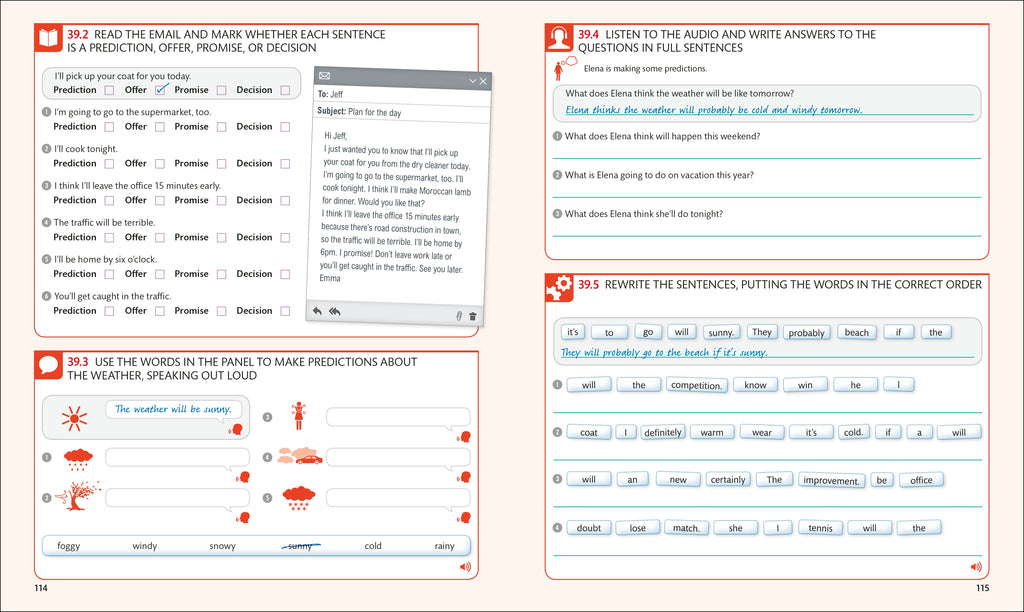 39.2 READ THE EMAIL AND MARK WHETHER EACH SENTENCE IS A PREDICTION, OFFER, PROMISE, OR DECISION

I'll pick up your coat for you today.
Prediction ☐ Offer ☑ Promise ☐ Decision ☐

1 I'm going to go to the supermarket, too.
Prediction ☐ Offer ☐ Promise ☐ Decision ☐

2 I'll cook tonight.
Prediction ☐ Offer ☐ Promise ☐ Decision ☐

3 I think I'll leave the office 15 minutes early.
Prediction ☐ Offer ☐ Promise ☐ Decision ☐

4 The traffic will be terrible.
Prediction ☐ Offer ☐ Promise ☐ Decision ☐

5 I'll be home by six o'clock.
Prediction ☐ Offer ☐ Promise ☐ Decision ☐

6 You'll get caught in the traffic.
Prediction ☐ Offer ☐ Promise ☐ Decision ☐

To: Jeff
Subject: Plan for the day

Hi Jeff,
I just wanted you to know that I'll pick up your coat for you from the dry cleaner today. I'm going to go to the supermarket, too. I'll cook tonight. I think I'll make Moroccan lamb for dinner. Would you like that?
I think I'll leave the office 15 minutes early because there's road construction in town, so the traffic will be terrible. I'll be home by 6pm. I promise! Don't leave work late or you'll get caught in the traffic. See you later.
Emma

39.3 USE THE WORDS IN THE PANEL TO MAKE PREDICTIONS ABOUT THE WEATHER, SPEAKING OUT LOUD

The weather will be sunny.

1
2
3
4
5

foggy windy snowy sunny cold rainy

114

39.4 LISTEN TO THE AUDIO AND WRITE ANSWERS TO THE QUESTIONS IN FULL SENTENCES

Elena is making some predictions.

What does Elena think the weather will be like tomorrow?
Elena thinks the weather will probably be cold and windy tomorrow.

1 What does Elena think will happen this weekend?

2 What is Elena going to do on vacation this year?

3 What does Elena think she'll do tonight?

39.5 REWRITE THE SENTENCES, PUTTING THE WORDS IN THE CORRECT ORDER

it's to go will sunny. They probably beach if the
They will probably go to the beach if it's sunny.

1 will the competition. know win he I

2 coat I definitely warm wear it's cold. if a will

3 will an new certainly The improvement. be office

4 doubt lose match. she I tennis will the

115