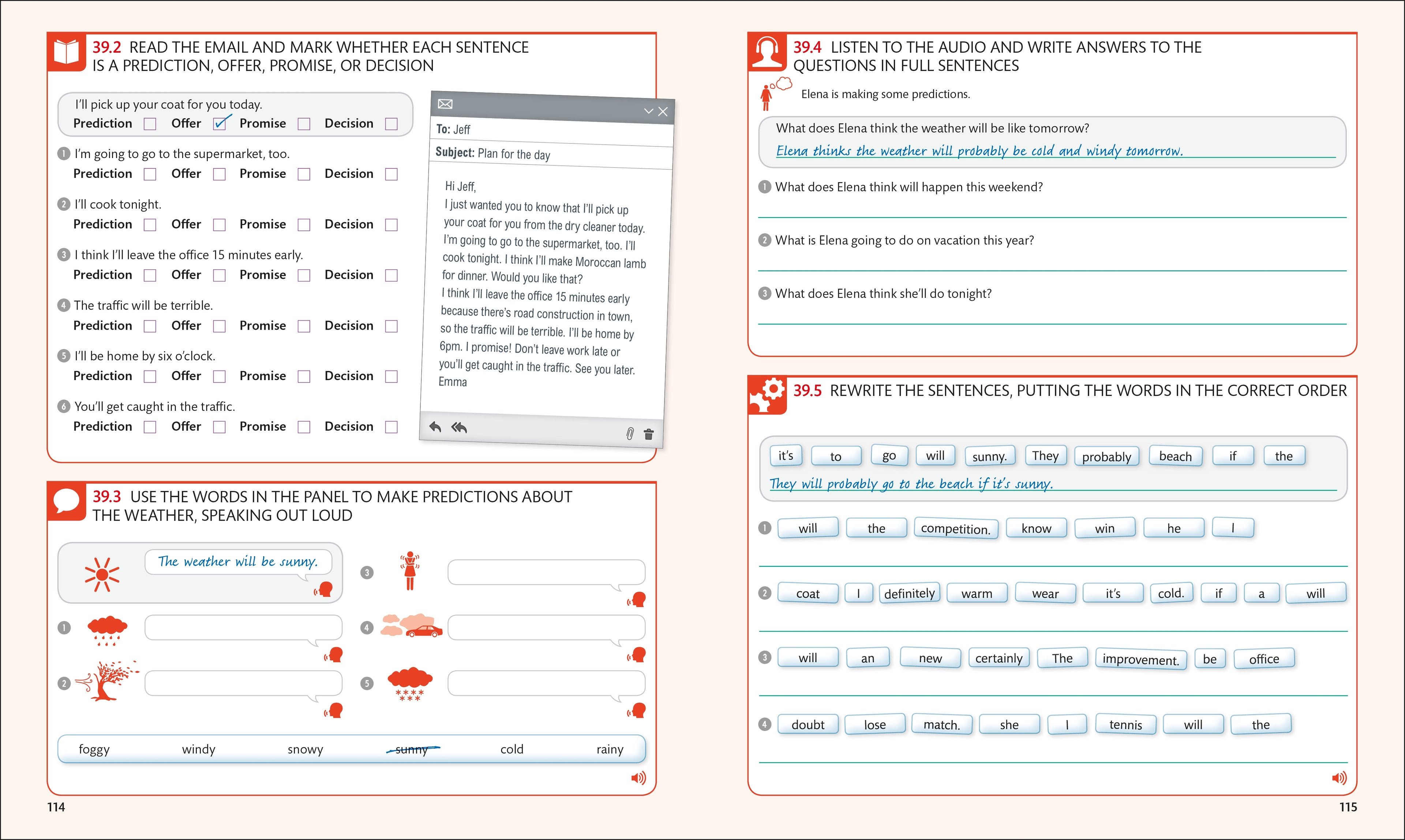 39.2 READ THE EMAIL AND MARK WHETHER EACH SENTENCE IS A PREDICTION, OFFER, PROMISE, OR DECISION

I'll pick up your coat for you today.
Prediction ☐ Offer ☑ Promise ☐ Decision ☐

1 I'm going to go to the supermarket, too.
Prediction ☐ Offer ☐ Promise ☐ Decision ☐

2 I'll cook tonight.
Prediction ☐ Offer ☐ Promise ☐ Decision ☐

3 I think I'll leave the office 15 minutes early.
Prediction ☐ Offer ☐ Promise ☐ Decision ☐

4 The traffic will be terrible.
Prediction ☐ Offer ☐ Promise ☐ Decision ☐

5 I'll be home by six o'clock.
Prediction ☐ Offer ☐ Promise ☐ Decision ☐

6 You'll get caught in the traffic.
Prediction ☐ Offer ☐ Promise ☐ Decision ☐

To: Jeff
Subject: Plan for the day

Hi Jeff,
I just wanted you to know that I'll pick up your coat for you from the dry cleaner today. I'm going to go to the supermarket, too. I'll cook tonight. I think I'll make Moroccan lamb for dinner. Would you like that?
I think I'll leave the office 15 minutes early because there's road construction in town, so the traffic will be terrible. I'll be home by 6pm. I promise! Don't leave work late or you'll get caught in the traffic. See you later.
Emma

39.3 USE THE WORDS IN THE PANEL TO MAKE PREDICTIONS ABOUT THE WEATHER, SPEAKING OUT LOUD

The weather will be sunny.

1
2
3
4
5

foggy windy snowy sunny cold rainy

114

39.4 LISTEN TO THE AUDIO AND WRITE ANSWERS TO THE QUESTIONS IN FULL SENTENCES

Elena is making some predictions.

What does Elena think the weather will be like tomorrow?
Elena thinks the weather will probably be cold and windy tomorrow.

1 What does Elena think will happen this weekend?

2 What is Elena going to do on vacation this year?

3 What does Elena think she'll do tonight?

39.5 REWRITE THE SENTENCES, PUTTING THE WORDS IN THE CORRECT ORDER

it's to go will sunny. They probably beach if the
They will probably go to the beach if it's sunny.

1 will the competition. know win he I

2 coat I definitely warm wear it's cold. if a will

3 will an new certainly The improvement. be office

4 doubt lose match. she I tennis will the

115