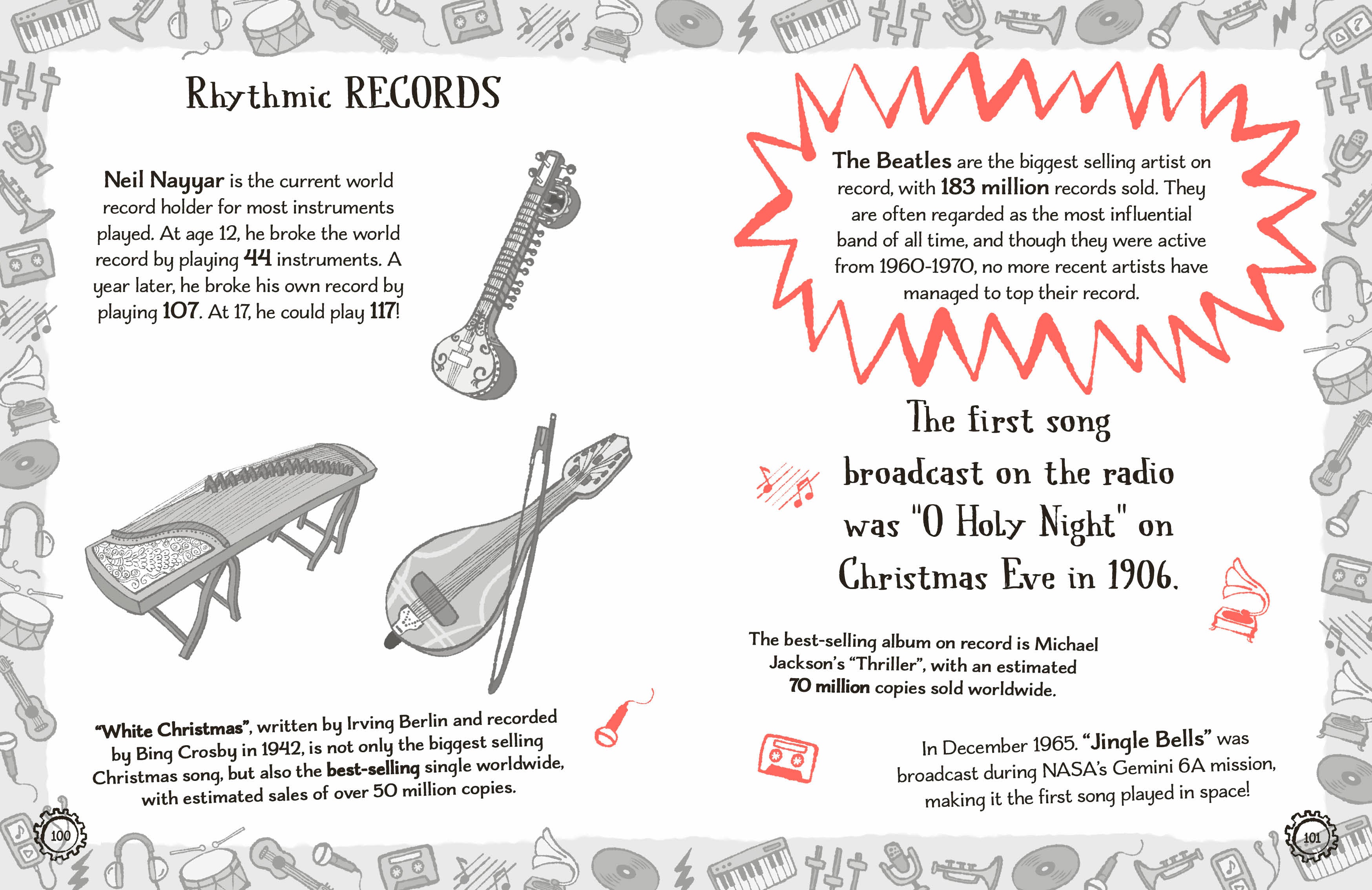 Rhythmic RECORDS

Neil Nayyar is the current world record holder for most instruments played. At age 12, he broke the world record by playing 44 instruments. A year later, he broke his own record by playing 107. At 17, he could play 117!

"White Christmas", written by Irving Berlin and recorded by Bing Crosby in 1942, is not only the biggest selling Christmas song, but also the best-selling single worldwide, with estimated sales of over 50 million copies.

100

The Beatles are the biggest selling artist on record, with 183 million records sold. They are often regarded as the most influential band of all time, and though they were active from 1960-1970, no more recent artists have managed to top their record.

The first song broadcast on the radio was "O Holy Night" on Christmas Eve in 1906.

The best-selling album on record is Michael Jackson's "Thriller", with an estimated 70 million copies sold worldwide.

In December 1965. "Jingle Bells" was broadcast during NASA's Gemini 6A mission, making it the first song played in space!

101